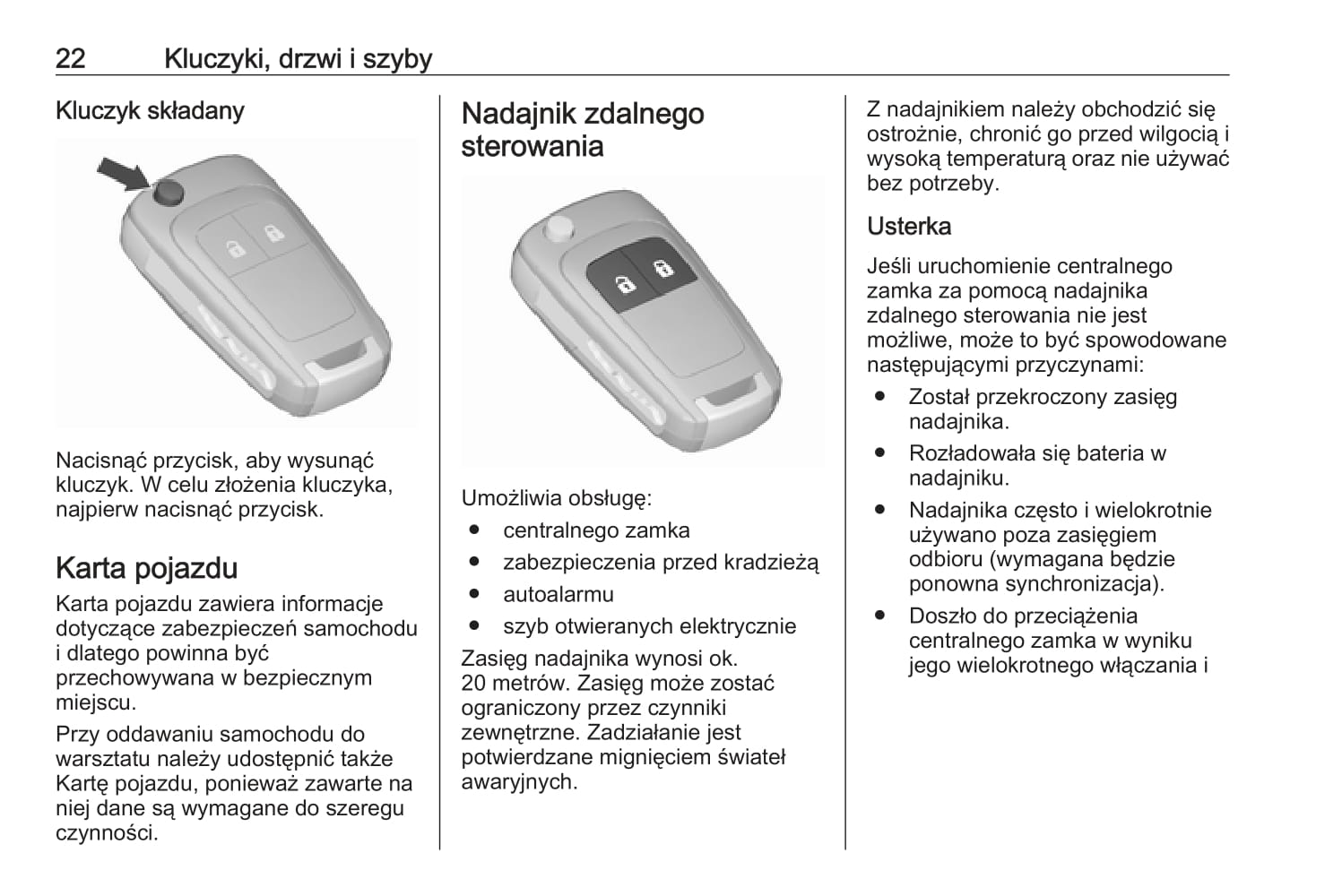 22 Kluczyki, drzwi i szyby

Kluczyk składany

Nacisnąć przycisk, aby wysunąć kluczyk. W celu złożenia kluczyka, najpierw nacisnąć przycisk.

Karta pojazdu

Karta pojazdu zawiera informacje dotyczące zabezpieczeń samochodu i dlatego powinna być przechowywana w bezpiecznym miejscu.

Przy oddawaniu samochodu do warsztatu należy udostępnić także Kartę pojazdu, ponieważ zawarte na niej dane są wymagane do szeregu czynności.

Nadajnik zdalnego sterowania

Umożliwia obsługę:
● centralnego zamka
● zabezpieczenia przed kradzieżą
● autoalarmu
● szyb otwieranych elektrycznie

Zasięg nadajnika wynosi ok. 20 metrów. Zasięg może zostać ograniczony przez czynniki zewnętrzne. Zadziałanie jest potwierdzane mignięciem świateł awaryjnych.

Z nadajnikiem należy obchodzić się ostrożnie, chronić go przed wilgocią i wysoką temperaturą oraz nie używać bez potrzeby.

Usterka

Jeśli uruchomienie centralnego zamka za pomocą nadajnika zdalnego sterowania nie jest możliwe, może to być spowodowane następującymi przyczynami:
● Został przekroczony zasięg nadajnika.
● Rozładowała się bateria w nadajniku.
● Nadajnika często i wielokrotnie używano poza zasięgiem odbioru (wymagana będzie ponowna synchronizacja).
● Doszło do przeciążenia centralnego zamka w wyniku jego wielokrotnego włączania i