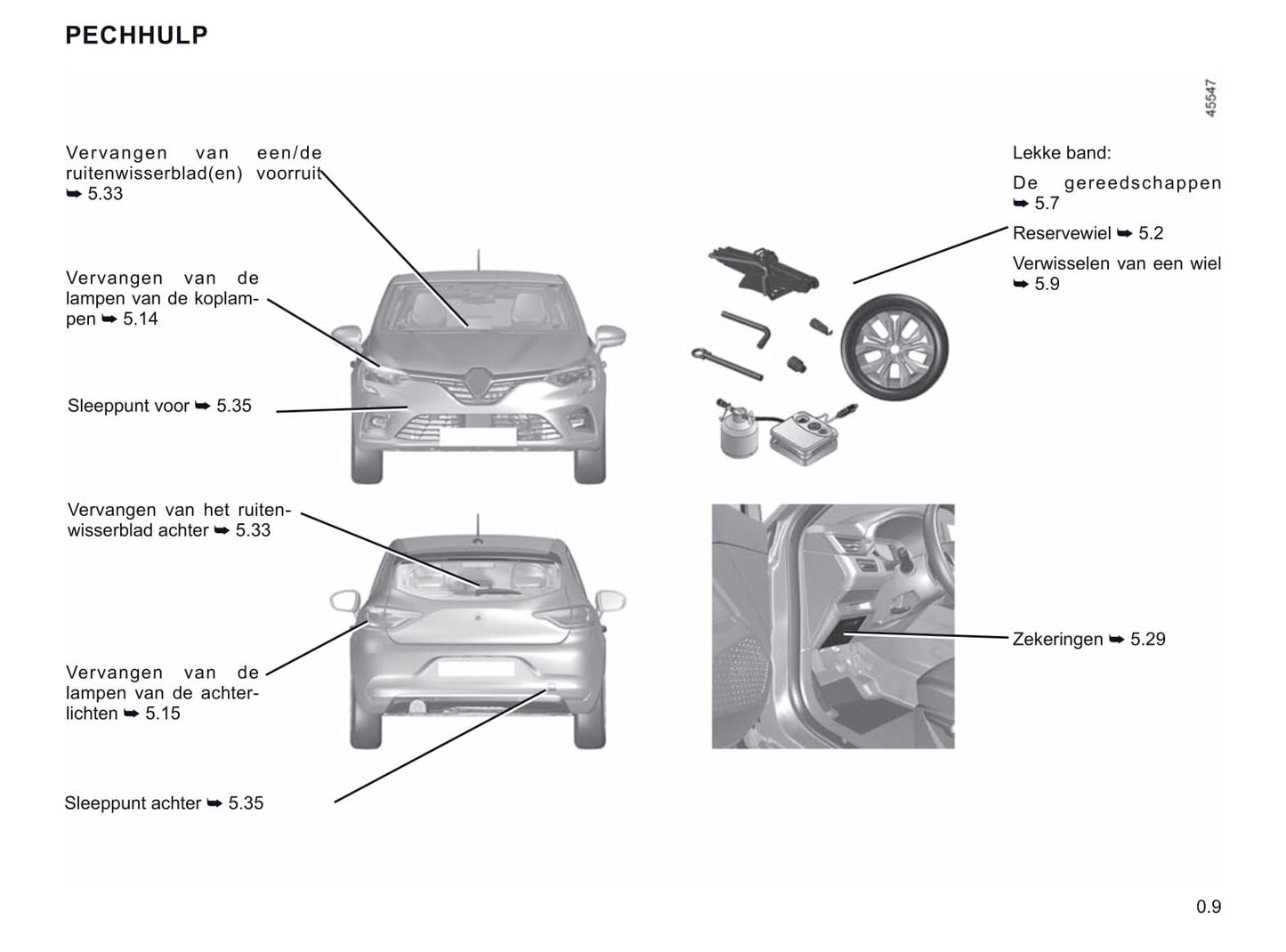 PECHHULP

45547

Vervangen van een/de ruitenwisserblad(en) voorruit ➥ 5.33

Vervangen van de lampen van de koplampen ➥ 5.14

Sleeppunt voor ➥ 5.35

Vervangen van het ruitenwisserblad achter ➥ 5.33

Vervangen van de lampen van de achterlichten ➥ 5.15

Sleeppunt achter ➥ 5.35

Lekke band:

De gereedschappen ➥ 5.7

Reservewiel ➥ 5.2

Verwisselen van een wiel ➥ 5.9

Zekeringen ➥ 5.29

0.9