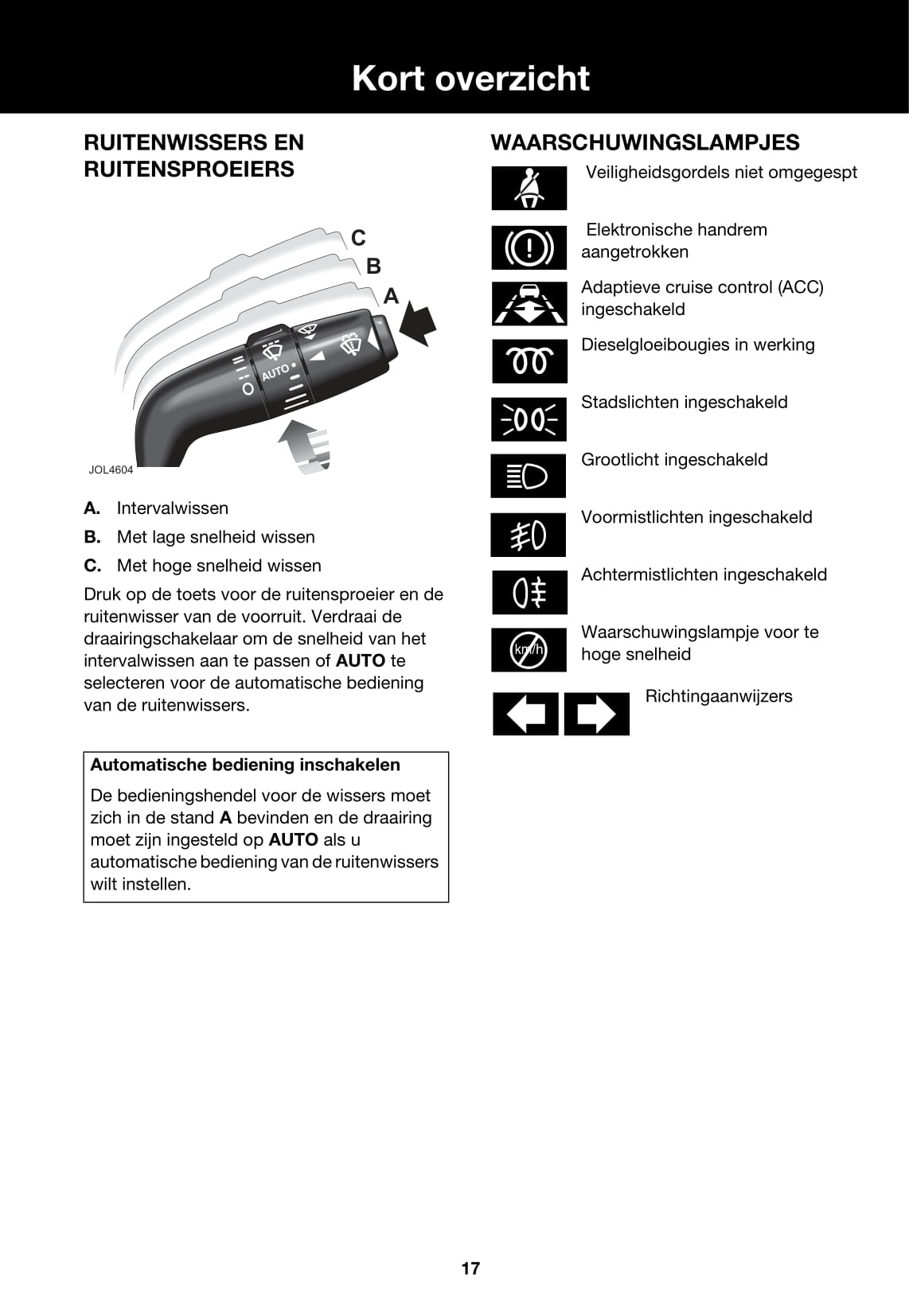 Kort overzicht

RUITENWISSERS EN RUITENSPROEIERS

C
B
A
AUTO
JOL4604

A. Intervalwissen
B. Met lage snelheid wissen
C. Met hoge snelheid wissen

Druk op de toets voor de ruitensproeier en de ruitenwisser van de voorruit. Verdraai de draairingschakelaar om de snelheid van het intervalwissen aan te passen of AUTO te selecteren voor de automatische bediening van de ruitenwissers.

Automatische bediening inschakelen

De bedieningshendel voor de wissers moet zich in de stand A bevinden en de draairing moet zijn ingesteld op AUTO als u automatische bediening van de ruitenwissers wilt instellen.

WAARSCHUWINGSLAMPJES

Veiligheidsgordels niet omgegespt

Elektronische handrem aangetrokken

Adaptieve cruise control (ACC) ingeschakeld

Dieselgloeibougies in werking

Stadslichten ingeschakeld

Grootlicht ingeschakeld

Voormistlichten ingeschakeld

Achtermistlichten ingeschakeld

km/h
Waarschuwingslampje voor te hoge snelheid

Richtingaanwijzers

17