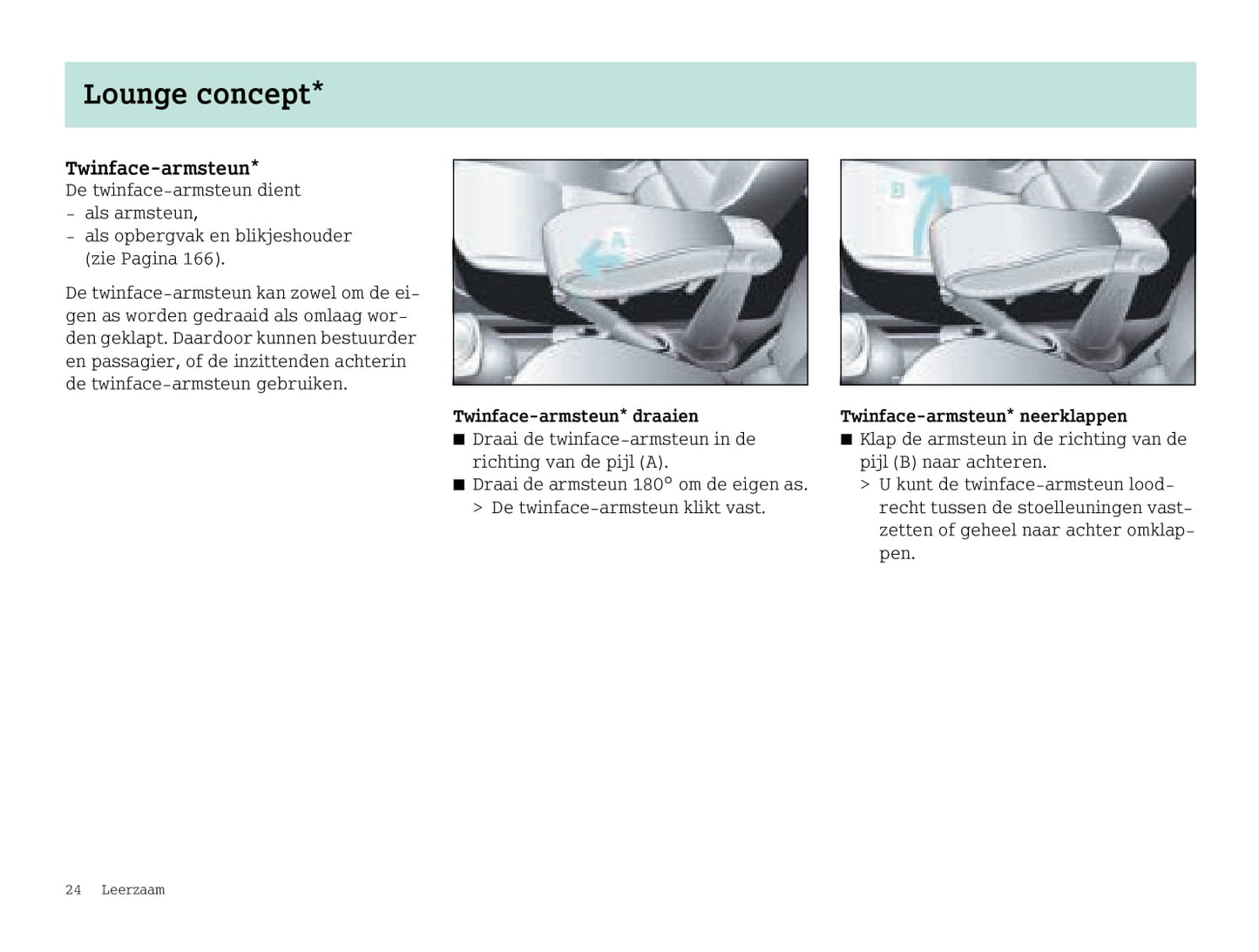 Lounge concept*

Twinface-armsteun*
De twinface-armsteun dient
- als armsteun,
- als opbergvak en blikjeshouder (zie Pagina 166).

De twinface-armsteun kan zowel om de eigen as worden gedraaid als omlaag worden geklapt. Daardoor kunnen bestuurder en passagier, of de inzittenden achterin de twinface-armsteun gebruiken.

A

Twinface-armsteun* draaien
■ Draai de twinface-armsteun in de richting van de pijl (A).
■ Draai de armsteun 180° om de eigen as.
> De twinface-armsteun klikt vast.

B

Twinface-armsteun* neerklappen
■ Klap de armsteun in de richting van de pijl (B) naar achteren.
> U kunt de twinface-armsteun loodrecht tussen de stoelleuningen vastzetten of geheel naar achter omklappen.

24 Leerzaam