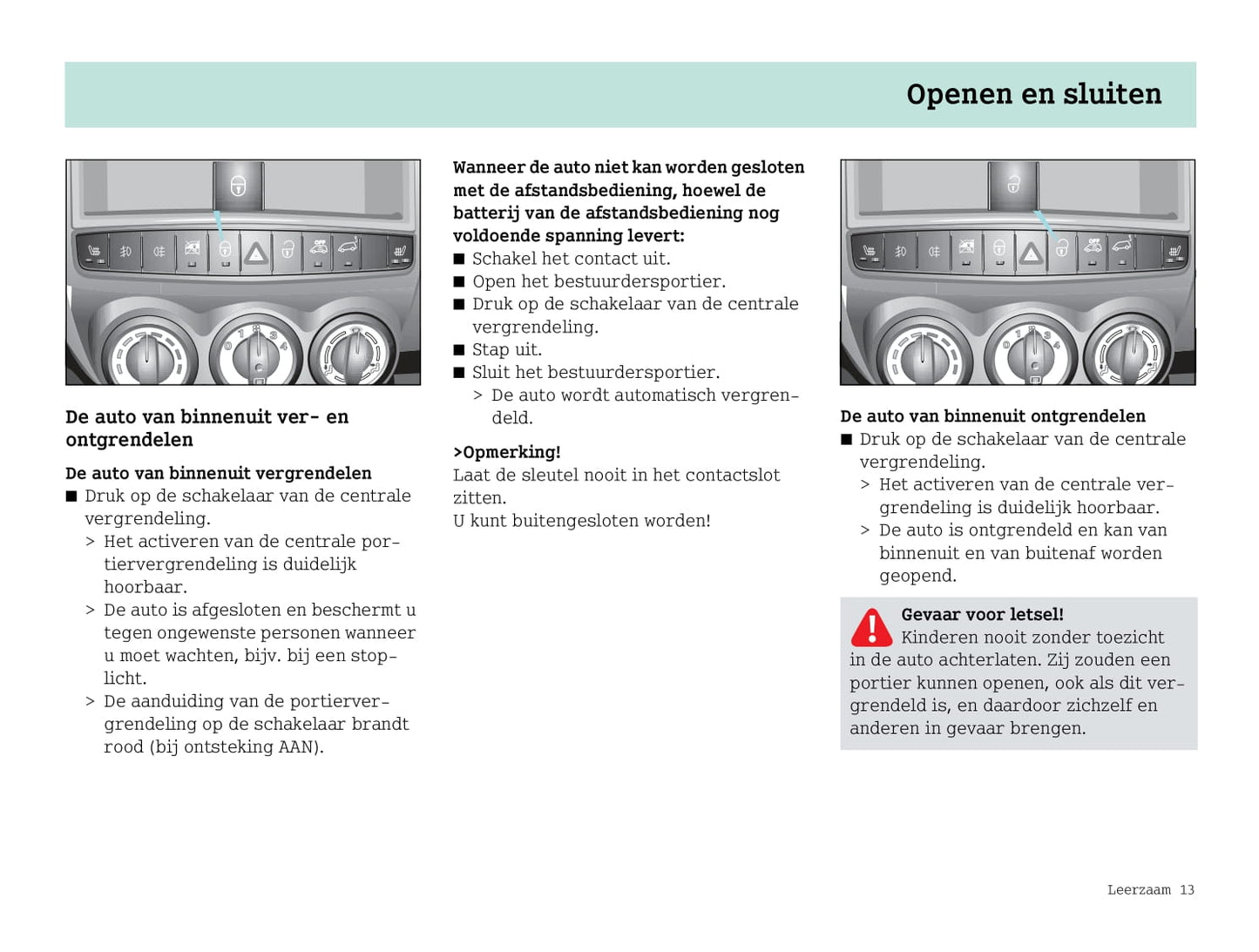 Openen en sluiten

De auto van binnenuit ver- en ontgrendelen

De auto van binnenuit vergrendelen
■ Druk op de schakelaar van de centrale vergrendeling.
> Het activeren van de centrale portiervergrendeling is duidelijk hoorbaar.
> De auto is afgesloten en beschermt u tegen ongewenste personen wanneer u moet wachten, bijv. bij een stoplicht.
> De aanduiding van de portiervergrendeling op de schakelaar brandt rood (bij ontsteking AAN).

Wanneer de auto niet kan worden gesloten met de afstandsbediening, hoewel de batterij van de afstandsbediening nog voldoende spanning levert:
■ Schakel het contact uit.
■ Open het bestuurdersportier.
■ Druk op de schakelaar van de centrale vergrendeling.
■ Stap uit.
■ Sluit het bestuurdersportier.
> De auto wordt automatisch vergrendeld.

>Opmerking!
Laat de sleutel nooit in het contactslot zitten.
U kunt buitengesloten worden!

De auto van binnenuit ontgrendelen
■ Druk op de schakelaar van de centrale vergrendeling.
> Het activeren van de centrale vergrendeling is duidelijk hoorbaar.
> De auto is ontgrendeld en kan van binnenuit en van buitenaf worden geopend.

Gevaar voor letsel!
Kinderen nooit zonder toezicht in de auto achterlaten. Zij zouden een portier kunnen openen, ook als dit vergrendeld is, en daardoor zichzelf en anderen in gevaar brengen.

Leerzaam 13