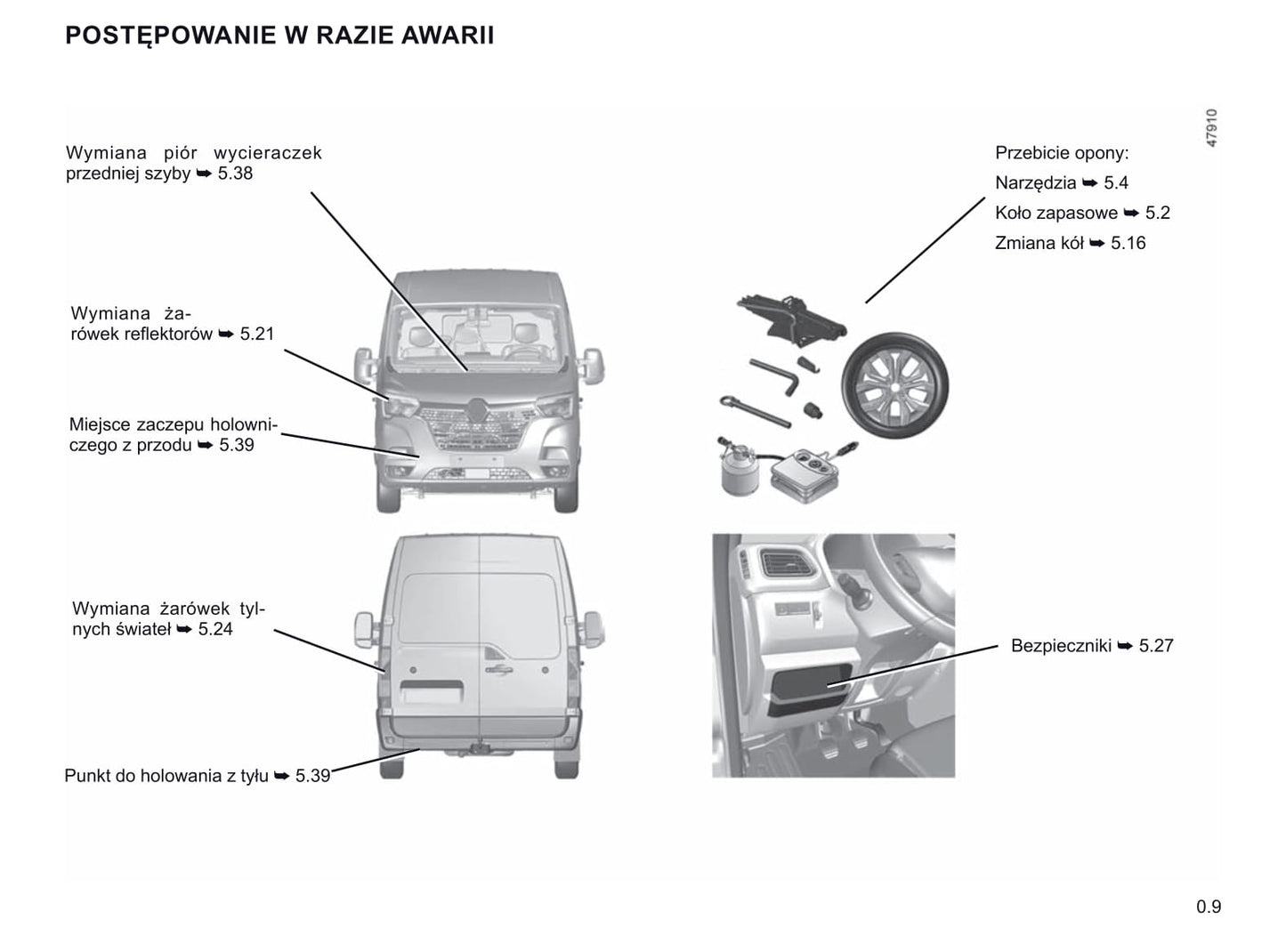 POSTĘPOWANIE W RAZIE AWARII

47910

Wymiana piór wycieraczek przedniej szyby ➥ 5.38

Wymiana żarówek reflektorów ➥ 5.21

Miejsce zaczepu holowniczego z przodu ➥ 5.39

Wymiana żarówek tylnych świateł ➥ 5.24

Punkt do holowania z tyłu ➥ 5.39

Przebicie opony:
Narzędzia ➥ 5.4
Koło zapasowe ➥ 5.2
Zmiana kół ➥ 5.16

Bezpieczniki ➥ 5.27

0.9