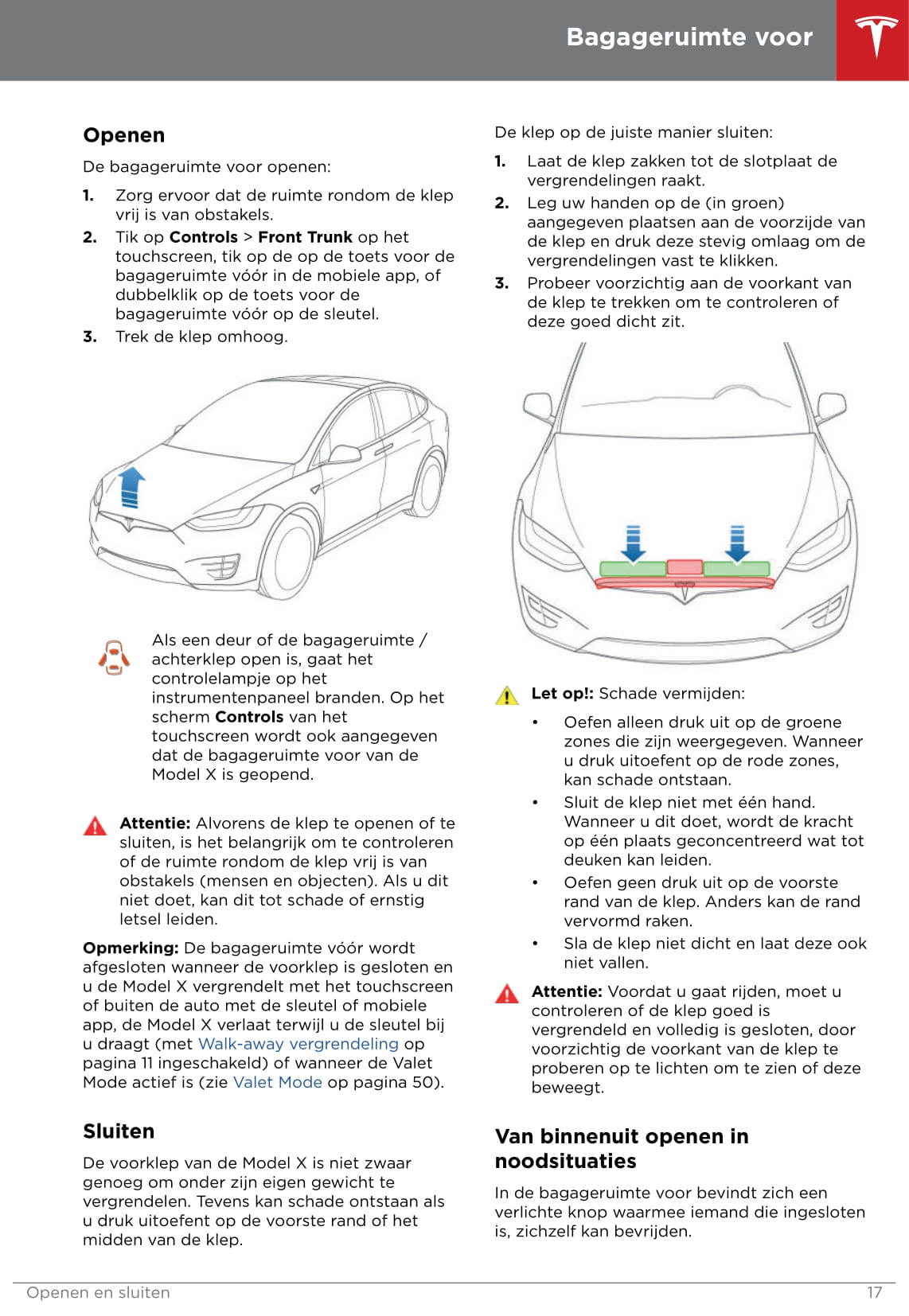 Bagageruimte voor

Openen

De bagageruimte voor openen:

1. Zorg ervoor dat de ruimte rondom de klep vrij is van obstakels.
2. Tik op Controls > Front Trunk op het touchscreen, tik op de op de toets voor de bagageruimte vóór in de mobiele app, of dubbelklik op de toets voor de bagageruimte vóór op de sleutel.
3. Trek de klep omhoog.

Als een deur of de bagageruimte / achterklep open is, gaat het controlelampje op het instrumentenpaneel branden. Op het scherm Controls van het touchscreen wordt ook aangegeven dat de bagageruimte voor van de Model X is geopend.

Attentie: Alvorens de klep te openen of te sluiten, is het belangrijk om te controleren of de ruimte rondom de klep vrij is van obstakels (mensen en objecten). Als u dit niet doet, kan dit tot schade of ernstig letsel leiden.

Opmerking: De bagageruimte vóór wordt afgesloten wanneer de voorklep is gesloten en u de Model X vergrendelt met het touchscreen of buiten de auto met de sleutel of mobiele app, de Model X verlaat terwijl u de sleutel bij u draagt (met Walk-away vergrendeling op pagina 11 ingeschakeld) of wanneer de Valet Mode actief is (zie Valet Mode op pagina 50).

Sluiten

De voorklep van de Model X is niet zwaar genoeg om onder zijn eigen gewicht te vergrendelen. Tevens kan schade ontstaan als u druk uitoefent op de voorste rand of het midden van de klep.

De klep op de juiste manier sluiten:

1. Laat de klep zakken tot de slotplaat de vergrendelingen raakt.
2. Leg uw handen op de (in groen) aangegeven plaatsen aan de voorzijde van de klep en druk deze stevig omlaag om de vergrendelingen vast te klikken.
3. Probeer voorzichtig aan de voorkant van de klep te trekken om te controleren of deze goed dicht zit.

Let op!: Schade vermijden:

• Oefen alleen druk uit op de groene zones die zijn weergegeven. Wanneer u druk uitoefent op de rode zones, kan schade ontstaan.
• Sluit de klep niet met één hand. Wanneer u dit doet, wordt de kracht op één plaats geconcentreerd wat tot deuken kan leiden.
• Oefen geen druk uit op de voorste rand van de klep. Anders kan de rand vervormd raken.
• Sla de klep niet dicht en laat deze ook niet vallen.

Attentie: Voordat u gaat rijden, moet u controleren of de klep goed is vergrendeld en volledig is gesloten, door voorzichtig de voorkant van de klep te proberen op te lichten om te zien of deze beweegt.

Van binnenuit openen in noodsituaties

In de bagageruimte voor bevindt zich een verlichte knop waarmee iemand die ingesloten is, zichzelf kan bevrijden.

Openen en sluiten 17