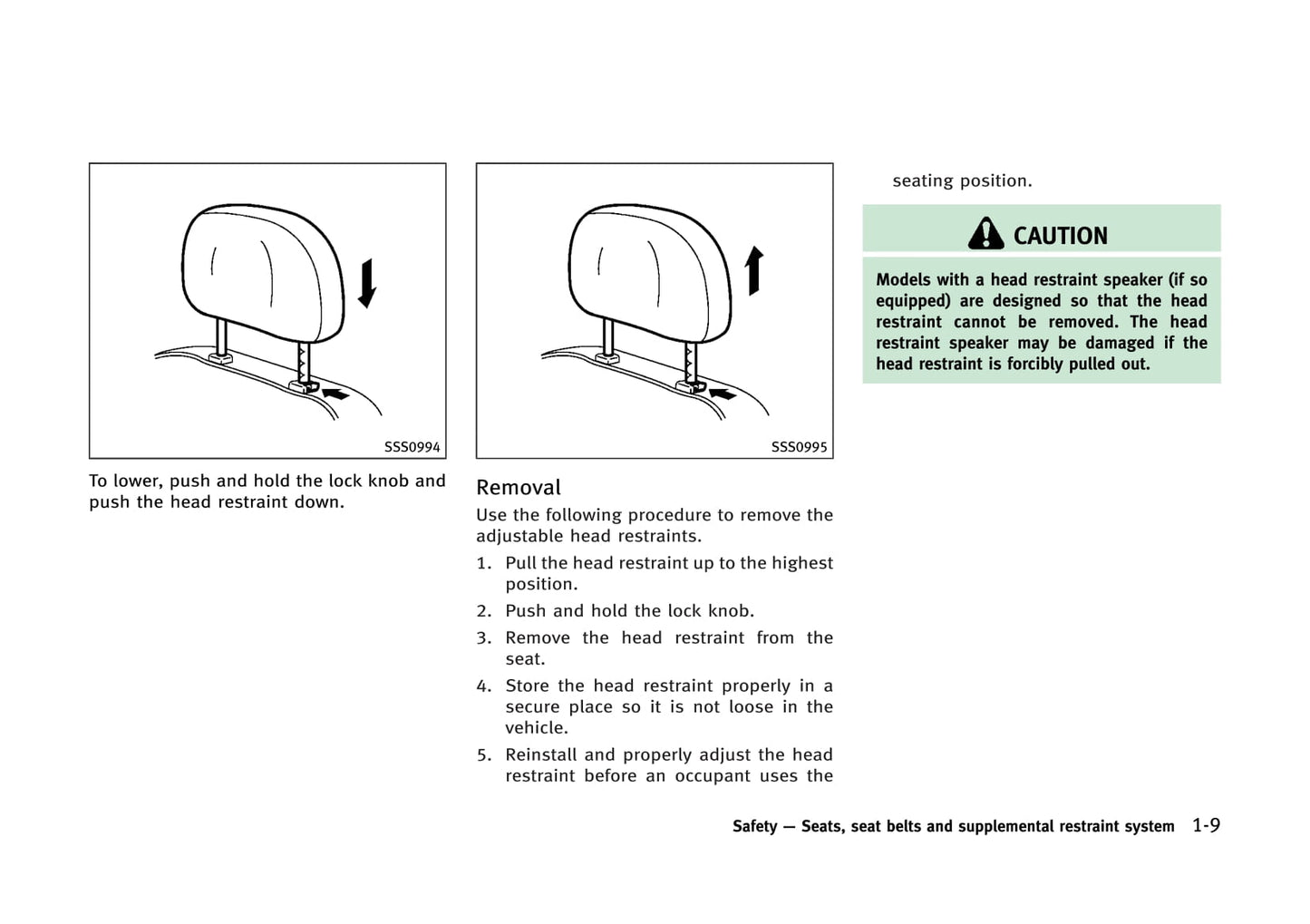 SSS0994

To lower, push and hold the lock knob and push the head restraint down.

SSS0995

Removal

Use the following procedure to remove the adjustable head restraints.

1. Pull the head restraint up to the highest position.

2. Push and hold the lock knob.

3. Remove the head restraint from the seat.

4. Store the head restraint properly in a secure place so it is not loose in the vehicle.

5. Reinstall and properly adjust the head restraint before an occupant uses the seating position.

CAUTION

Models with a head restraint speaker (if so equipped) are designed so that the head restraint cannot be removed. The head restraint speaker may be damaged if the head restraint is forcibly pulled out.

Safety — Seats, seat belts and supplemental restraint system 1-9