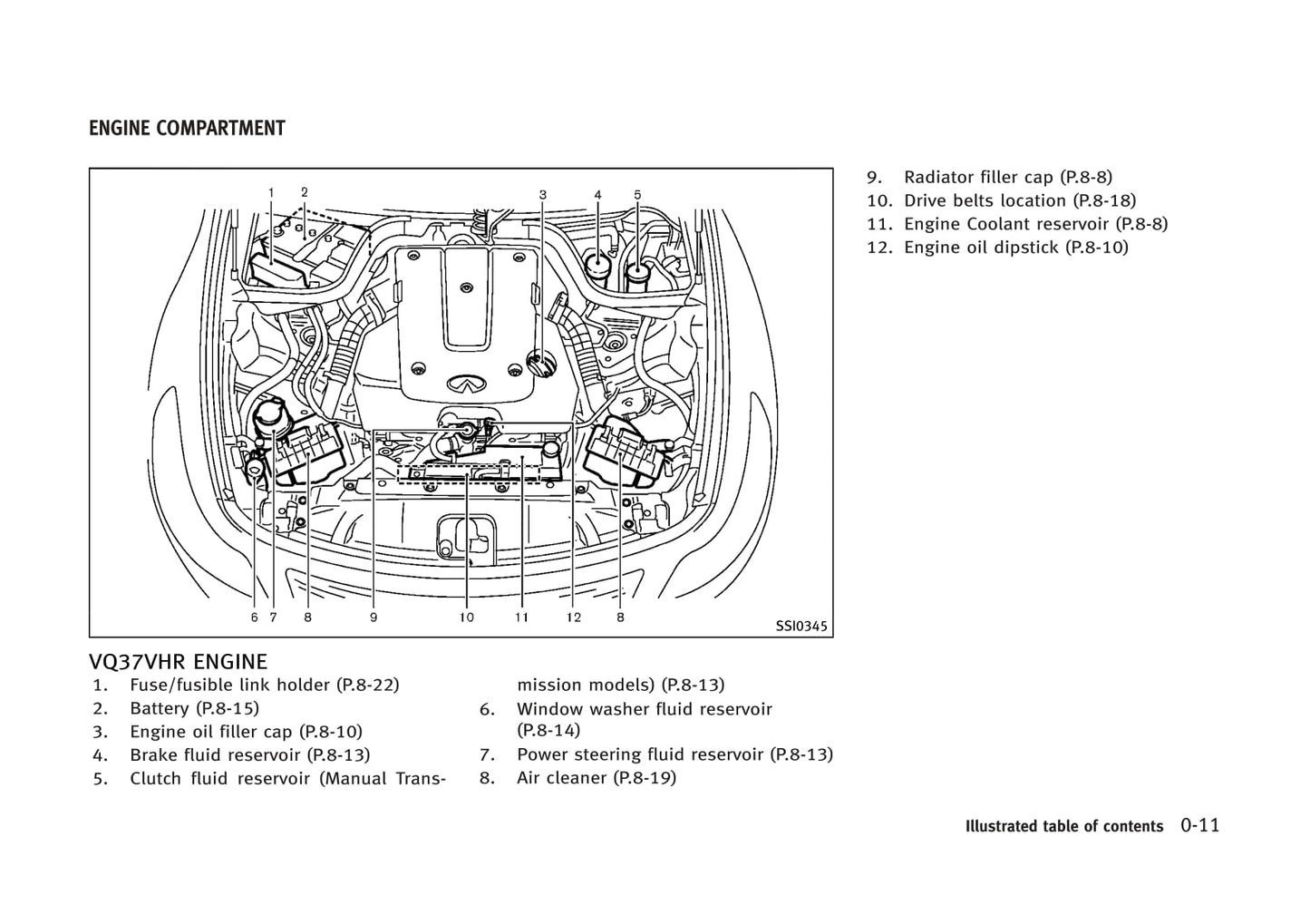 ENGINE COMPARTMENT

1 2 3 4 5

6 7 8 9 10 11 12 8

SSI0345

VQ37VHR ENGINE
1. Fuse/fusible link holder (P.8-22)
2. Battery (P.8-15)
3. Engine oil filler cap (P.8-10)
4. Brake fluid reservoir (P.8-13)
5. Clutch fluid reservoir (Manual Transmission models) (P.8-13)
6. Window washer fluid reservoir (P.8-14)
7. Power steering fluid reservoir (P.8-13)
8. Air cleaner (P.8-19)

9. Radiator filler cap (P.8-8)
10. Drive belts location (P.8-18)
11. Engine Coolant reservoir (P.8-8)
12. Engine oil dipstick (P.8-10)

Illustrated table of contents 0-11