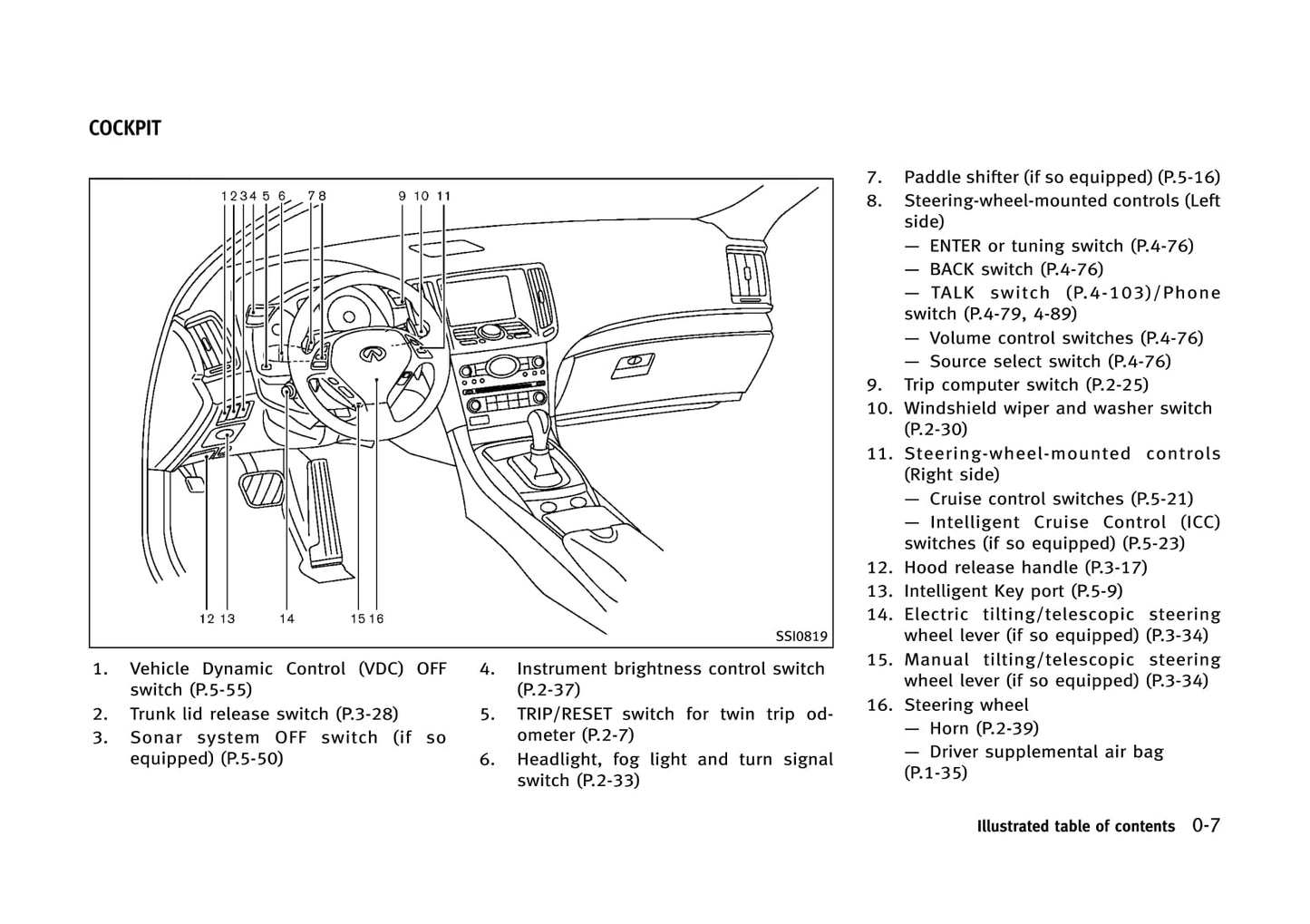 COCKPIT

1 2 3 4 5 6 7 8 9 10 11

12 13 14 15 16

SSI0819

1. Vehicle Dynamic Control (VDC) OFF switch (P.5-55)
2. Trunk lid release switch (P.3-28)
3. Sonar system OFF switch (if so equipped) (P.5-50)
4. Instrument brightness control switch (P.2-37)
5. TRIP/RESET switch for twin trip odometer (P.2-7)
6. Headlight, fog light and turn signal switch (P.2-33)
7. Paddle shifter (if so equipped) (P.5-16)
8. Steering-wheel-mounted controls (Left side)
— ENTER or tuning switch (P.4-76)
— BACK switch (P.4-76)
— TALK switch (P.4-103)/Phone switch (P.4-79, 4-89)
— Volume control switches (P.4-76)
— Source select switch (P.4-76)
9. Trip computer switch (P.2-25)
10. Windshield wiper and washer switch (P.2-30)
11. Steering-wheel-mounted controls (Right side)
— Cruise control switches (P.5-21)
— Intelligent Cruise Control (ICC) switches (if so equipped) (P.5-23)
12. Hood release handle (P.3-17)
13. Intelligent Key port (P.5-9)
14. Electric tilting/telescopic steering wheel lever (if so equipped) (P.3-34)
15. Manual tilting/telescopic steering wheel lever (if so equipped) (P.3-34)
16. Steering wheel
— Horn (P.2-39)
— Driver supplemental air bag (P.1-35)

Illustrated table of contents 0-7