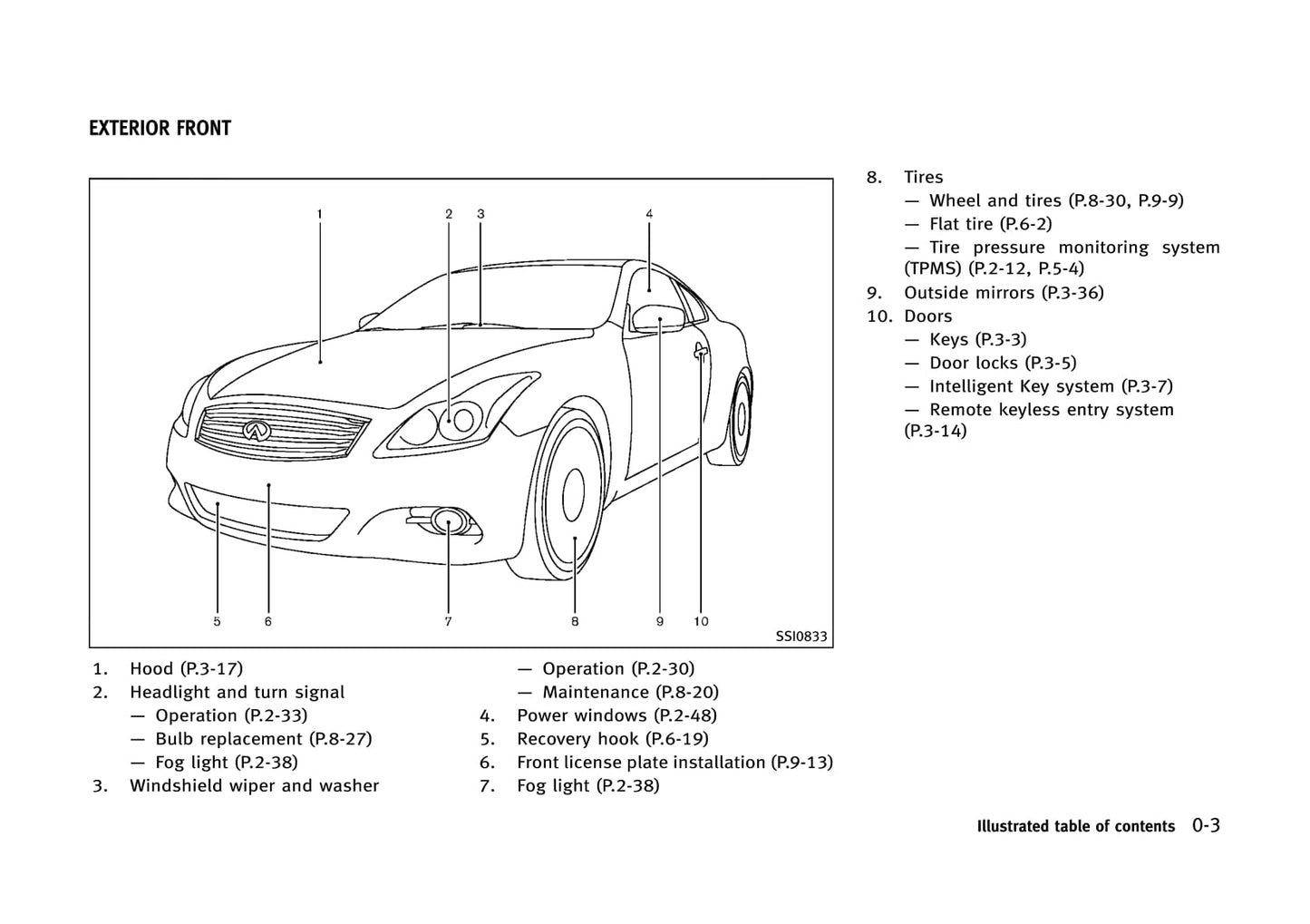 EXTERIOR FRONT

1 2 3 4

5 6 7 8 9 10

SSI0833

1. Hood (P.3-17)
2. Headlight and turn signal
— Operation (P.2-33)
— Bulb replacement (P.8-27)
— Fog light (P.2-38)
3. Windshield wiper and washer
— Operation (P.2-30)
— Maintenance (P.8-20)
4. Power windows (P.2-48)
5. Recovery hook (P.6-19)
6. Front license plate installation (P.9-13)
7. Fog light (P.2-38)

8. Tires
— Wheel and tires (P.8-30, P.9-9)
— Flat tire (P.6-2)
— Tire pressure monitoring system (TPMS) (P.2-12, P.5-4)
9. Outside mirrors (P.3-36)
10. Doors
— Keys (P.3-3)
— Door locks (P.3-5)
— Intelligent Key system (P.3-7)
— Remote keyless entry system (P.3-14)

Illustrated table of contents 0-3