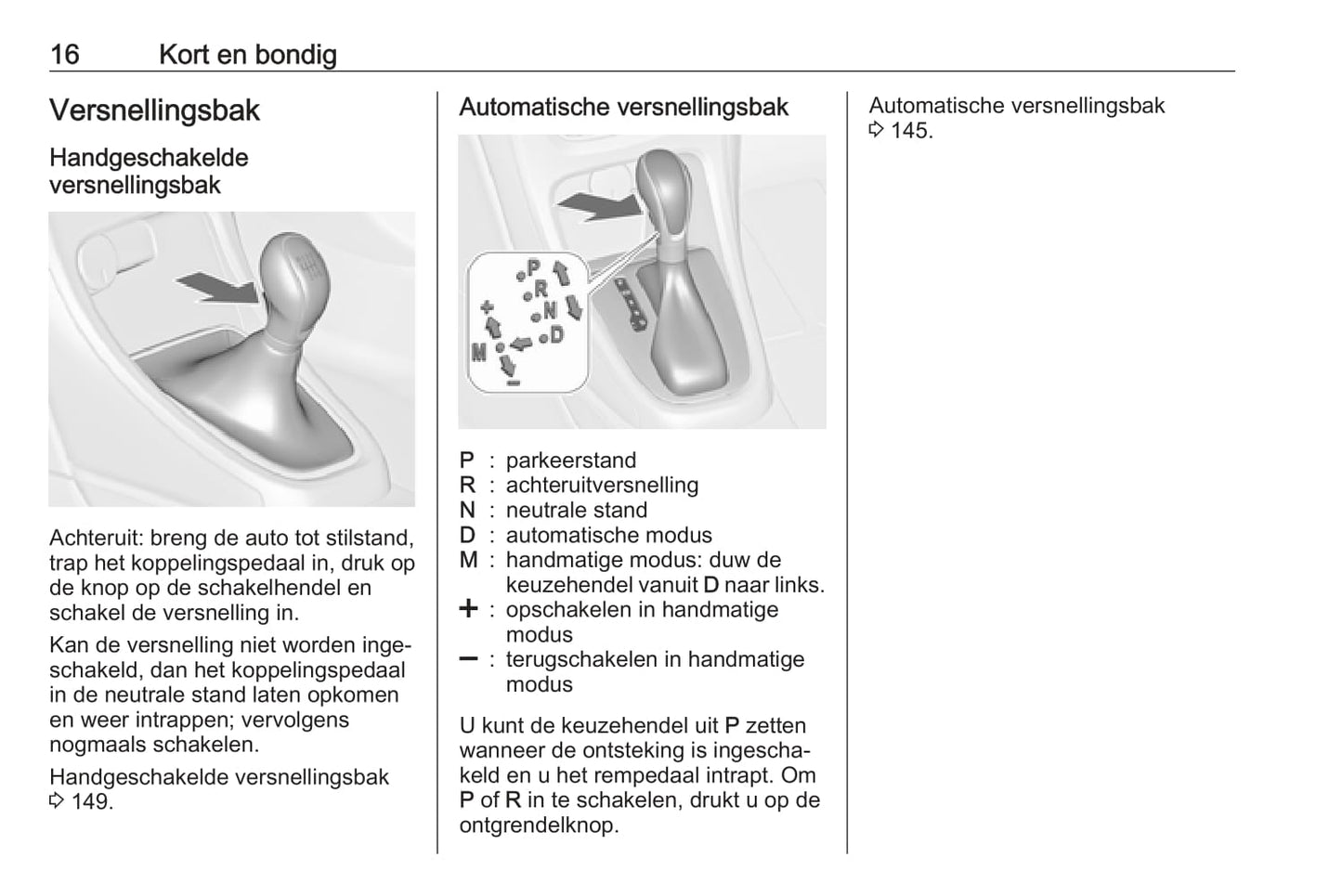 16 Kort en bondig

Versnellingsbak

Handgeschakelde versnellingsbak

Achteruit: breng de auto tot stilstand, trap het koppelingspedaal in, druk op de knop op de schakelhendel en schakel de versnelling in.

Kan de versnelling niet worden ingeschakeld, dan het koppelingspedaal in de neutrale stand laten opkomen en weer intrappen; vervolgens nogmaals schakelen.

Handgeschakelde versnellingsbak ⇨ 149.

Automatische versnellingsbak

P R N D + M −

P : parkeerstand
R : achteruitversnelling
N : neutrale stand
D : automatische modus
M : handmatige modus: duw de keuzehendel vanuit D naar links.
+ : opschakelen in handmatige modus
− : terugschakelen in handmatige modus

U kunt de keuzehendel uit P zetten wanneer de ontsteking is ingeschakeld en u het rempedaal intrapt. Om P of R in te schakelen, drukt u op de ontgrendelknop.

Automatische versnellingsbak ⇨ 145.