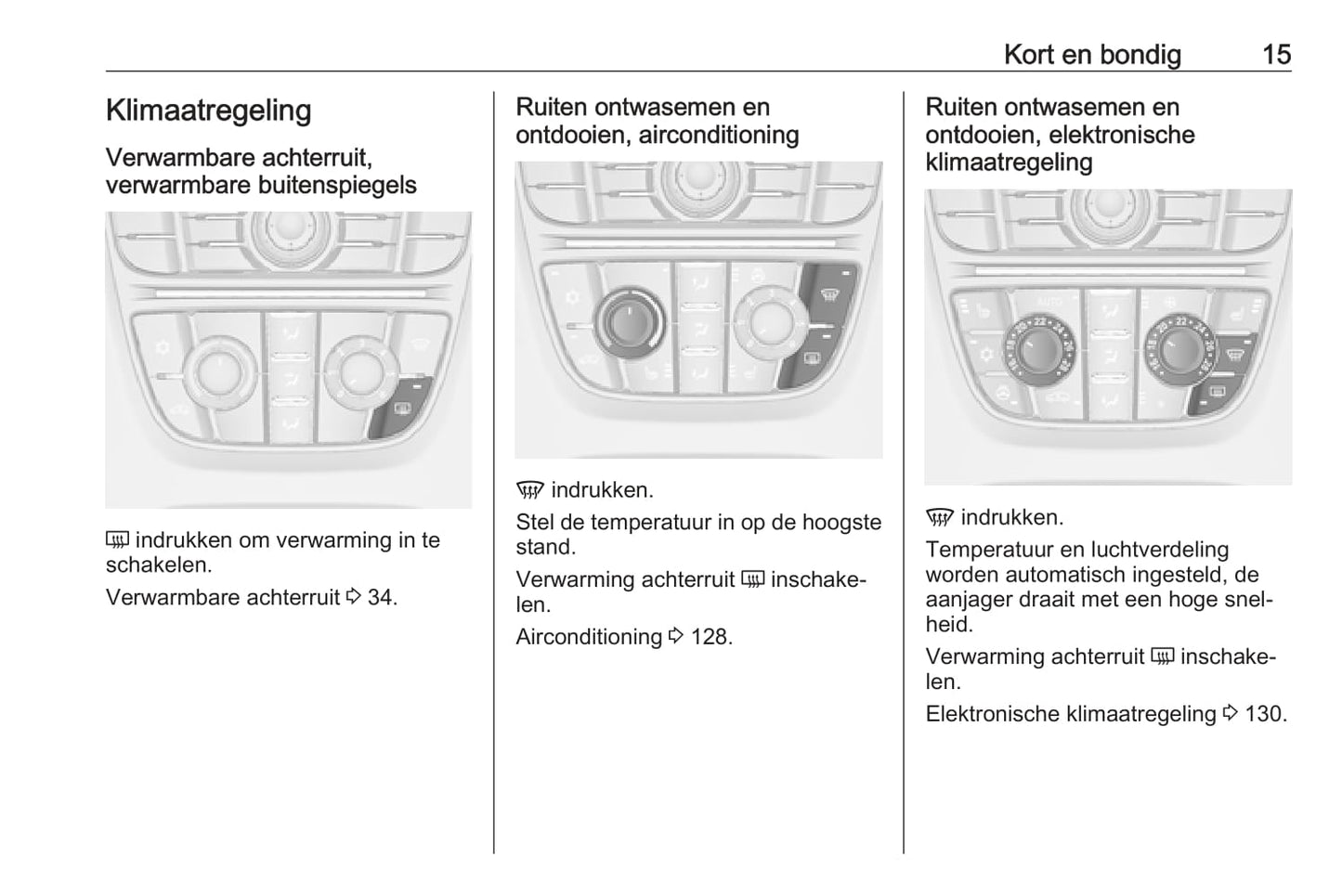 Kort en bondig 15

Klimaatregeling

Verwarmbare achterruit, verwarmbare buitenspiegels

AUTO

indrukken om verwarming in te schakelen.

Verwarmbare achterruit ⇨ 34.

Ruiten ontwasemen en ontdooien, airconditioning

indrukken.

Stel de temperatuur in op de hoogste stand.

Verwarming achterruit inschakelen.

Airconditioning ⇨ 128.

Ruiten ontwasemen en ontdooien, elektronische klimaatregeling

indrukken.

Temperatuur en luchtverdeling worden automatisch ingesteld, de aanjager draait met een hoge snelheid.

Verwarming achterruit inschakelen.

Elektronische klimaatregeling ⇨ 130.