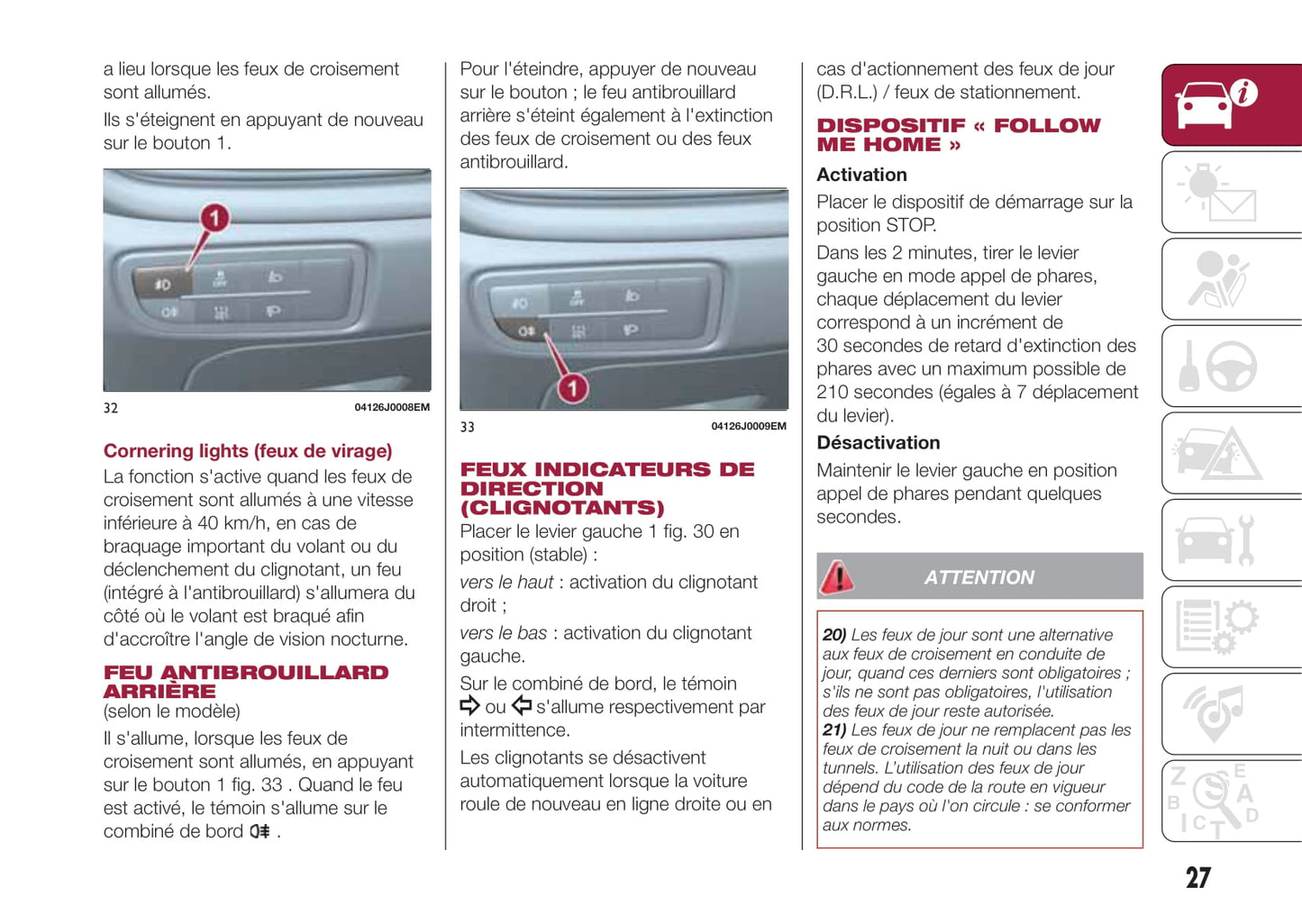 a lieu lorsque les feux de croisement sont allumés.

Ils s'éteignent en appuyant de nouveau sur le bouton 1.

1

32 04126J0008EM

Cornering lights (feux de virage)

La fonction s'active quand les feux de croisement sont allumés à une vitesse inférieure à 40 km/h, en cas de braquage important du volant ou du déclenchement du clignotant, un feu (intégré à l'antibrouillard) s'allumera du côté où le volant est braqué afin d'accroître l'angle de vision nocturne.

FEU ANTIBROUILLARD ARRIÈRE

(selon le modèle)

Il s'allume, lorsque les feux de croisement sont allumés, en appuyant sur le bouton 1 fig. 33 . Quand le feu est activé, le témoin s'allume sur le combiné de bord .

Pour l'éteindre, appuyer de nouveau sur le bouton ; le feu antibrouillard arrière s'éteint également à l'extinction des feux de croisement ou des feux antibrouillard.

1

33 04126J0009EM

FEUX INDICATEURS DE DIRECTION (CLIGNOTANTS)

Placer le levier gauche 1 fig. 30 en position (stable) :

vers le haut : activation du clignotant droit ;

vers le bas : activation du clignotant gauche.

Sur le combiné de bord, le témoin ou s'allume respectivement par intermittence.

Les clignotants se désactivent automatiquement lorsque la voiture roule de nouveau en ligne droite ou en cas d'actionnement des feux de jour (D.R.L.) / feux de stationnement.

DISPOSITIF « FOLLOW ME HOME »

Activation

Placer le dispositif de démarrage sur la position STOP.

Dans les 2 minutes, tirer le levier gauche en mode appel de phares, chaque déplacement du levier correspond à un incrément de 30 secondes de retard d'extinction des phares avec un maximum possible de 210 secondes (égales à 7 déplacement du levier).

Désactivation

Maintenir le levier gauche en position appel de phares pendant quelques secondes.

ATTENTION

20) Les feux de jour sont une alternative aux feux de croisement en conduite de jour, quand ces derniers sont obligatoires ; s'ils ne sont pas obligatoires, l'utilisation des feux de jour reste autorisée.
21) Les feux de jour ne remplacent pas les feux de croisement la nuit ou dans les tunnels. L'utilisation des feux de jour dépend du code de la route en vigueur dans le pays où l'on circule : se conformer aux normes.

27