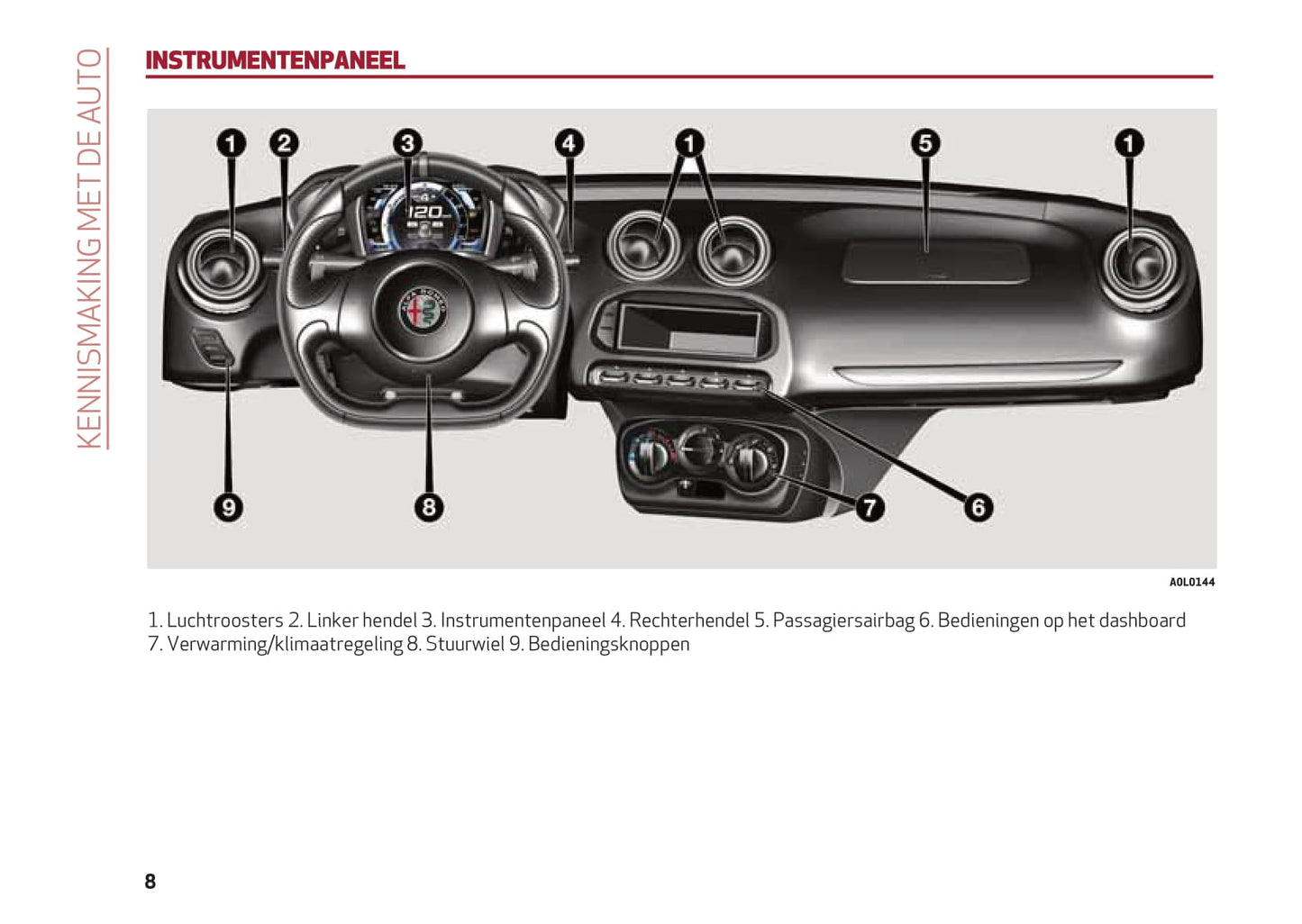 KENNISMAKING MET DE AUTO

INSTRUMENTENPANEEL

1 2 3 4 1 5 1

120

9 8 7 6

A0L0144

1. Luchtroosters 2. Linker hendel 3. Instrumentenpaneel 4. Rechterhendel 5. Passagiersairbag 6. Bedieningen op het dashboard 7. Verwarming/klimaatregeling 8. Stuurwiel 9. Bedieningsknoppen

8