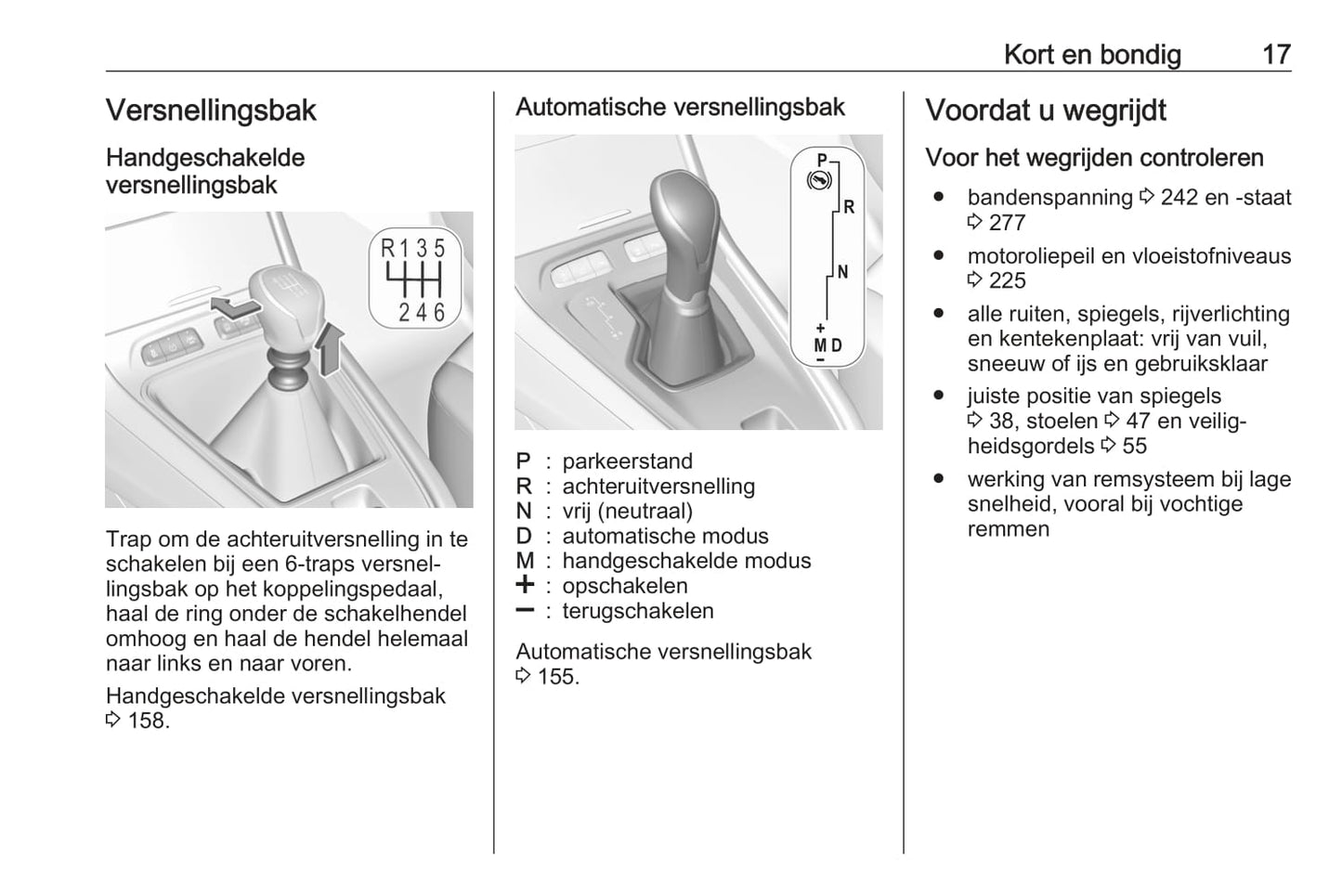 Kort en bondig 17

Versnellingsbak

Handgeschakelde versnellingsbak

R 1 3 5
2 4 6

Trap om de achteruitversnelling in te schakelen bij een 6-traps versnellingsbak op het koppelingspedaal, haal de ring onder de schakelhendel omhoog en haal de hendel helemaal naar links en naar voren.

Handgeschakelde versnellingsbak ⇨ 158.

Automatische versnellingsbak

P
R
N
+
M D
−

P : parkeerstand
R : achteruitversnelling
N : vrij (neutraal)
D : automatische modus
M : handgeschakelde modus
+ : opschakelen
− : terugschakelen

Automatische versnellingsbak ⇨ 155.

Voordat u wegrijdt

Voor het wegrijden controleren

● bandenspanning ⇨ 242 en -staat ⇨ 277
● motoroliepeil en vloeistofniveaus ⇨ 225
● alle ruiten, spiegels, rijverlichting en kentekenplaat: vrij van vuil, sneeuw of ijs en gebruiksklaar
● juiste positie van spiegels ⇨ 38, stoelen ⇨ 47 en veiligheidsgordels ⇨ 55
● werking van remsysteem bij lage snelheid, vooral bij vochtige remmen