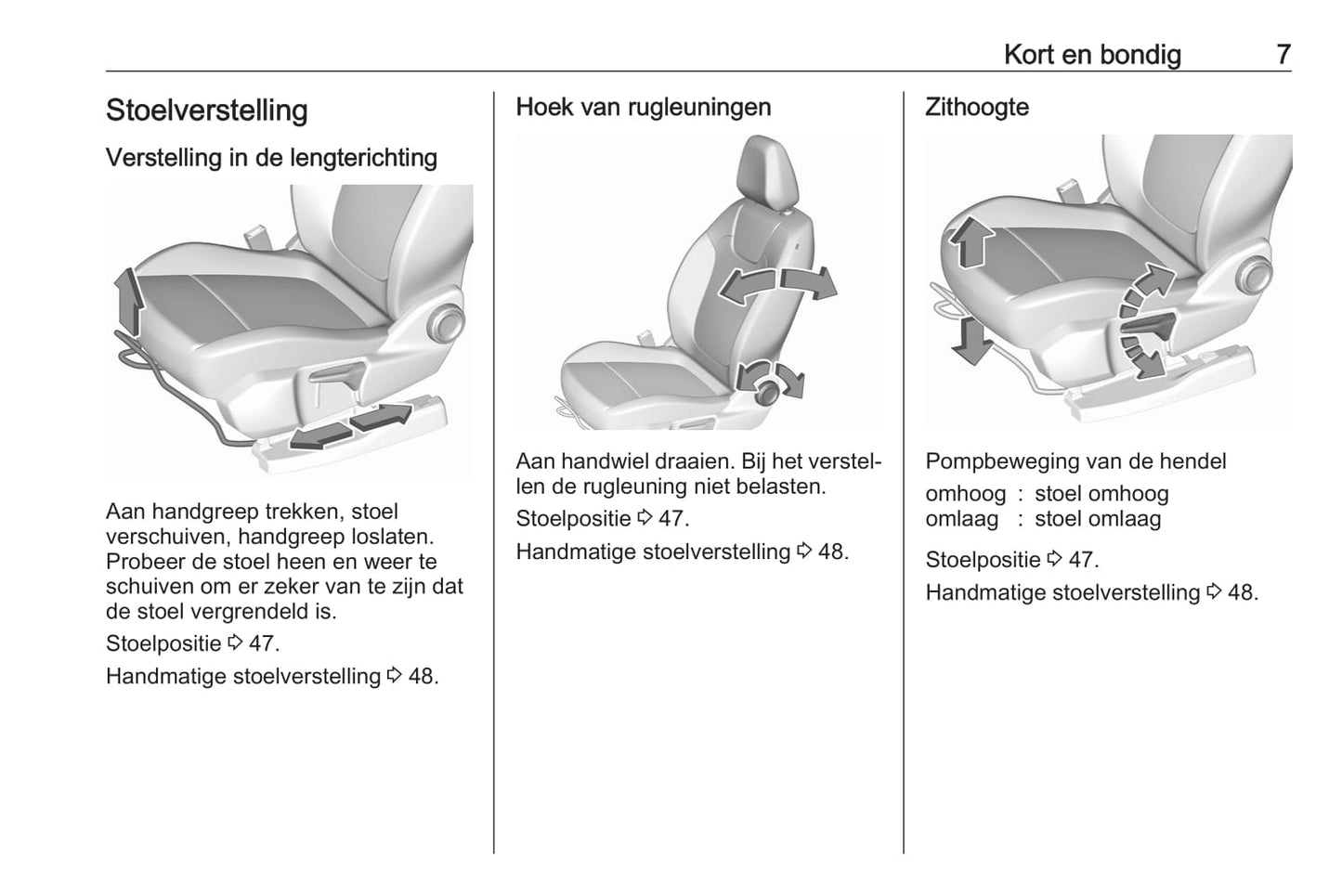 Kort en bondig 7

Stoelverstelling

Verstelling in de lengterichting

Aan handgreep trekken, stoel verschuiven, handgreep loslaten. Probeer de stoel heen en weer te schuiven om er zeker van te zijn dat de stoel vergrendeld is.

Stoelpositie ⇨ 47.

Handmatige stoelverstelling ⇨ 48.

Hoek van rugleuningen

Aan handwiel draaien. Bij het verstellen de rugleuning niet belasten.

Stoelpositie ⇨ 47.

Handmatige stoelverstelling ⇨ 48.

Zithoogte

Pompbeweging van de hendel

omhoog : stoel omhoog
omlaag : stoel omlaag

Stoelpositie ⇨ 47.

Handmatige stoelverstelling ⇨ 48.