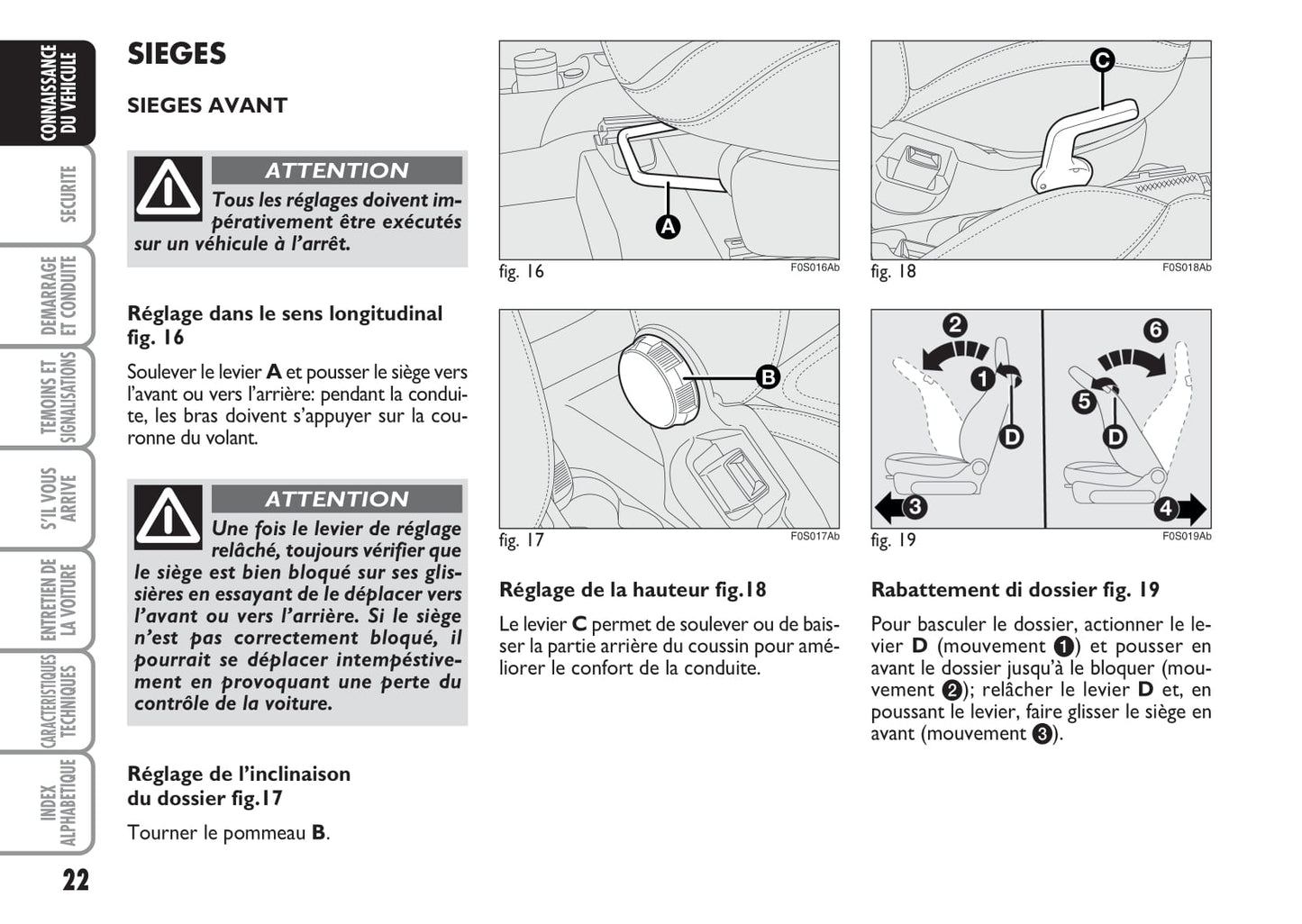 CONNAISSANCE DU VEHICULE

SECURITE

DEMARRAGE ET CONDUITE

TEMOINS ET SIGNALISATIONS

S'IL VOUS ARRIVE

ENTRETIEN DE LA VOITURE

CARACTERISTIQUES TECHNIQUES

INDEX ALPHABETIQUE

22

SIEGES

SIEGES AVANT

ATTENTION

Tous les réglages doivent impérativement être exécutés sur un véhicule à l'arrêt.

Réglage dans le sens longitudinal fig. 16

Soulever le levier A et pousser le siège vers l'avant ou vers l'arrière: pendant la conduite, les bras doivent s'appuyer sur la couronne du volant.

ATTENTION

Une fois le levier de réglage relâché, toujours vérifier que le siège est bien bloqué sur ses glissières en essayant de le déplacer vers l'avant ou vers l'arrière. Si le siège n'est pas correctement bloqué, il pourrait se déplacer intempéstivement en provoquant une perte du contrôle de la voiture.

Réglage de l'inclinaison du dossier fig.17

Tourner le pommeau B.

A

fig. 16 F0S016Ab

B

fig. 17 F0S017Ab

Réglage de la hauteur fig.18

Le levier C permet de soulever ou de baisser la partie arrière du coussin pour améliorer le confort de la conduite.

C

fig. 18 F0S018Ab

2 1 D 3 6 5 D 4

fig. 19 F0S019Ab

Rabattement di dossier fig. 19

Pour basculer le dossier, actionner le levier D (mouvement 1) et pousser en avant le dossier jusqu'à le bloquer (mouvement 2); relâcher le levier D et, en poussant le levier, faire glisser le siège en avant (mouvement 3).