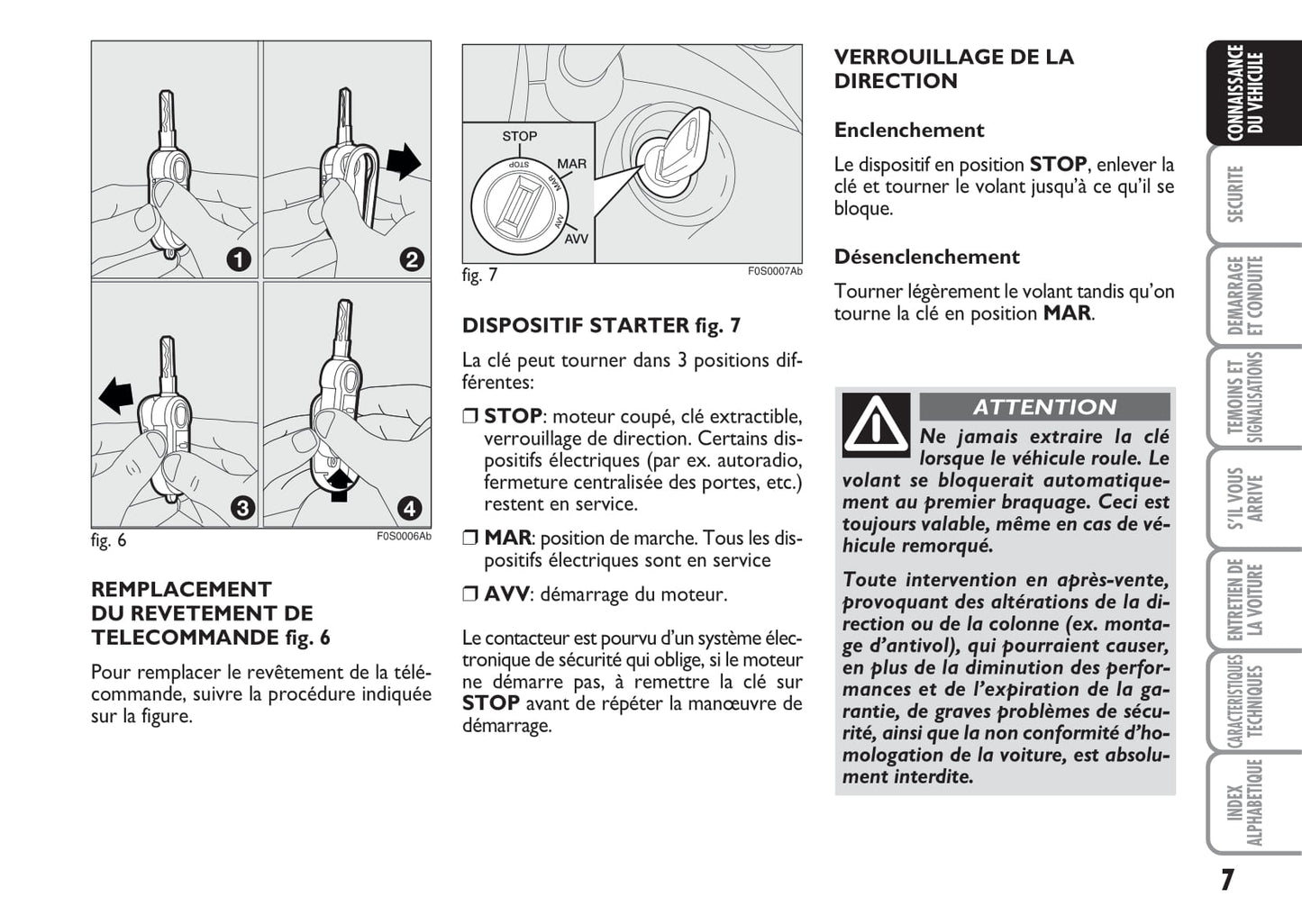 1

2

3

4

fig. 6

F0S0006Ab

REMPLACEMENT DU REVETEMENT DE TELECOMMANDE fig. 6

Pour remplacer le revêtement de la télécommande, suivre la procédure indiquée sur la figure.

STOP

MAR

AVV

STOP

MAR

AVV

fig. 7

F0S0007Ab

DISPOSITIF STARTER fig. 7

La clé peut tourner dans 3 positions différentes:

❒ STOP: moteur coupé, clé extractible, verrouillage de direction. Certains dispositifs électriques (par ex. autoradio, fermeture centralisée des portes, etc.) restent en service.

❒ MAR: position de marche. Tous les dispositifs électriques sont en service

❒ AVV: démarrage du moteur.

Le contacteur est pourvu d'un système électronique de sécurité qui oblige, si le moteur ne démarre pas, à remettre la clé sur STOP avant de répéter la manœuvre de démarrage.

VERROUILLAGE DE LA DIRECTION

Enclenchement

Le dispositif en position STOP, enlever la clé et tourner le volant jusqu'à ce qu'il se bloque.

Désenclenchement

Tourner légèrement le volant tandis qu'on tourne la clé en position MAR.

ATTENTION

Ne jamais extraire la clé lorsque le véhicule roule. Le volant se bloquerait automatiquement au premier braquage. Ceci est toujours valable, même en cas de véhicule remorqué.

Toute intervention en après-vente, provoquant des altérations de la direction ou de la colonne (ex. montage d'antivol), qui pourraient causer, en plus de la diminution des performances et de l'expiration de la garantie, de graves problèmes de sécurité, ainsi que la non conformité d'homologation de la voiture, est absolument interdite.

CONNAISSANCE DU VEHICULE

SECURITE

DEMARRAGE ET CONDUITE

TEMOINS ET SIGNALISATIONS

S'IL VOUS ARRIVE

ENTRETIEN DE LA VOITURE

CARACTERISTIQUES TECHNIQUES

INDEX ALPHABETIQUE

7