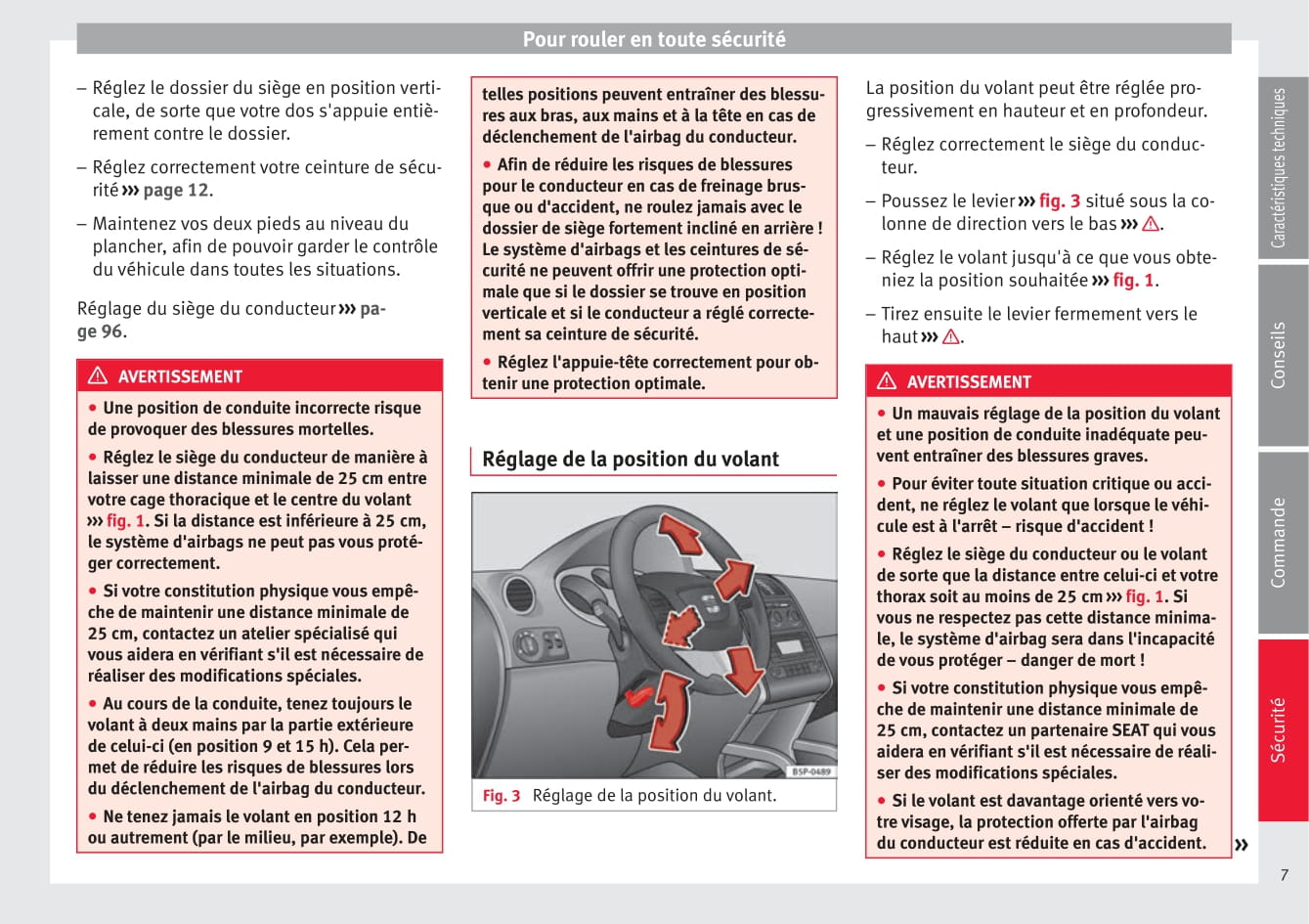 Pour rouler en toute sécurité

– Réglez le dossier du siège en position verticale, de sorte que votre dos s'appuie entièrement contre le dossier.

– Réglez correctement votre ceinture de sécurité ››› page 12.

– Maintenez vos deux pieds au niveau du plancher, afin de pouvoir garder le contrôle du véhicule dans toutes les situations.

Réglage du siège du conducteur ››› page 96.

⚠ AVERTISSEMENT

● Une position de conduite incorrecte risque de provoquer des blessures mortelles.

● Réglez le siège du conducteur de manière à laisser une distance minimale de 25 cm entre votre cage thoracique et le centre du volant ››› fig. 1. Si la distance est inférieure à 25 cm, le système d'airbags ne peut pas vous protéger correctement.

● Si votre constitution physique vous empêche de maintenir une distance minimale de 25 cm, contactez un atelier spécialisé qui vous aidera en vérifiant s'il est nécessaire de réaliser des modifications spéciales.

● Au cours de la conduite, tenez toujours le volant à deux mains par la partie extérieure de celui-ci (en position 9 et 15 h). Cela permet de réduire les risques de blessures lors du déclenchement de l'airbag du conducteur.

● Ne tenez jamais le volant en position 12 h ou autrement (par le milieu, par exemple). De telles positions peuvent entraîner des blessures aux bras, aux mains et à la tête en cas de déclenchement de l'airbag du conducteur.

● Afin de réduire les risques de blessures pour le conducteur en cas de freinage brusque ou d'accident, ne roulez jamais avec le dossier de siège fortement incliné en arrière ! Le système d'airbags et les ceintures de sécurité ne peuvent offrir une protection optimale que si le dossier se trouve en position verticale et si le conducteur a réglé correctement sa ceinture de sécurité.

● Réglez l'appuie-tête correctement pour obtenir une protection optimale.

Réglage de la position du volant

B5P-0489

Fig. 3 Réglage de la position du volant.

La position du volant peut être réglée progressivement en hauteur et en profondeur.

– Réglez correctement le siège du conducteur.

– Poussez le levier ››› fig. 3 situé sous la colonne de direction vers le bas ››› ⚠.

– Réglez le volant jusqu'à ce que vous obteniez la position souhaitée ››› fig. 1.

– Tirez ensuite le levier fermement vers le haut ››› ⚠.

⚠ AVERTISSEMENT

● Un mauvais réglage de la position du volant et une position de conduite inadéquate peuvent entraîner des blessures graves.

● Pour éviter toute situation critique ou accident, ne réglez le volant que lorsque le véhicule est à l'arrêt – risque d'accident !

● Réglez le siège du conducteur ou le volant de sorte que la distance entre celui-ci et votre thorax soit au moins de 25 cm ››› fig. 1. Si vous ne respectez pas cette distance minimale, le système d'airbag sera dans l'incapacité de vous protéger – danger de mort !

● Si votre constitution physique vous empêche de maintenir une distance minimale de 25 cm, contactez un partenaire SEAT qui vous aidera en vérifiant s'il est nécessaire de réaliser des modifications spéciales.

● Si le volant est davantage orienté vers votre visage, la protection offerte par l'airbag du conducteur est réduite en cas d'accident. »

Caractéristiques techniques
Conseils
Commande
Sécurité

7