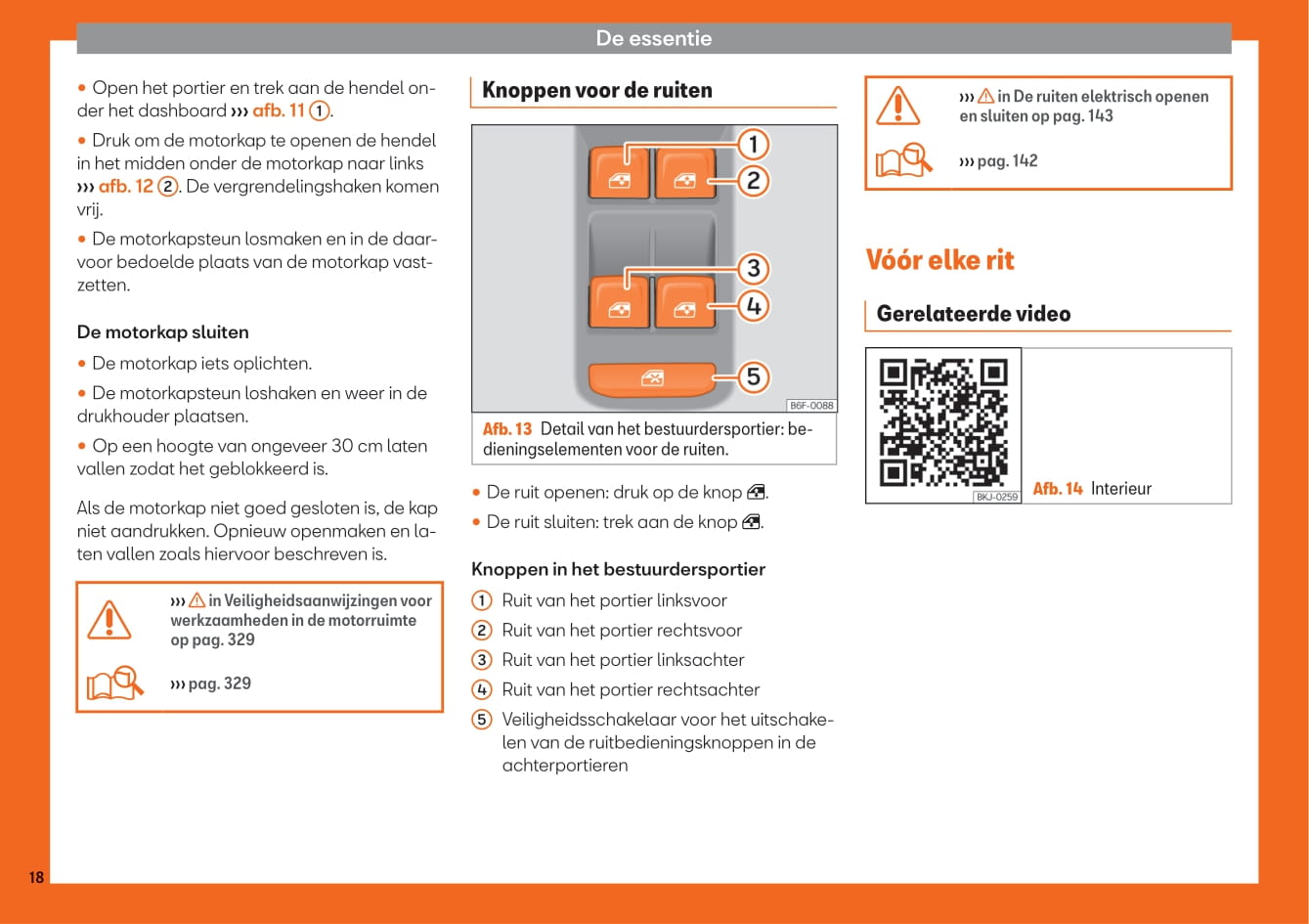 De essentie

• Open het portier en trek aan de hendel onder het dashboard ››› afb. 11 ①.

• Druk om de motorkap te openen de hendel in het midden onder de motorkap naar links ››› afb. 12 ②. De vergrendelingshaken komen vrij.

• De motorkapsteun losmaken en in de daarvoor bedoelde plaats van de motorkap vastzetten.

De motorkap sluiten

• De motorkap iets oplichten.

• De motorkapsteun loshaken en weer in de drukhouder plaatsen.

• Op een hoogte van ongeveer 30 cm laten vallen zodat het geblokkeerd is.

Als de motorkap niet goed gesloten is, de kap niet aandrukken. Opnieuw openmaken en laten vallen zoals hiervoor beschreven is.

››› ⚠ in Veiligheidsaanwijzingen voor werkzaamheden in de motorruimte op pag. 329

››› pag. 329

Knoppen voor de ruiten

1
2
3
4
5
B6F-0088

Afb. 13 Detail van het bestuurdersportier: bedieningselementen voor de ruiten.

• De ruit openen: druk op de knop.

• De ruit sluiten: trek aan de knop.

Knoppen in het bestuurdersportier

① Ruit van het portier linksvoor
② Ruit van het portier rechtsvoor
③ Ruit van het portier linksachter
④ Ruit van het portier rechtsachter
⑤ Veiligheidsschakelaar voor het uitschakelen van de ruitbedieningsknoppen in de achterportieren

››› ⚠ in De ruiten elektrisch openen en sluiten op pag. 143

››› pag. 142

Vóór elke rit

Gerelateerde video

BKJ-0259

Afb. 14 Interieur

18