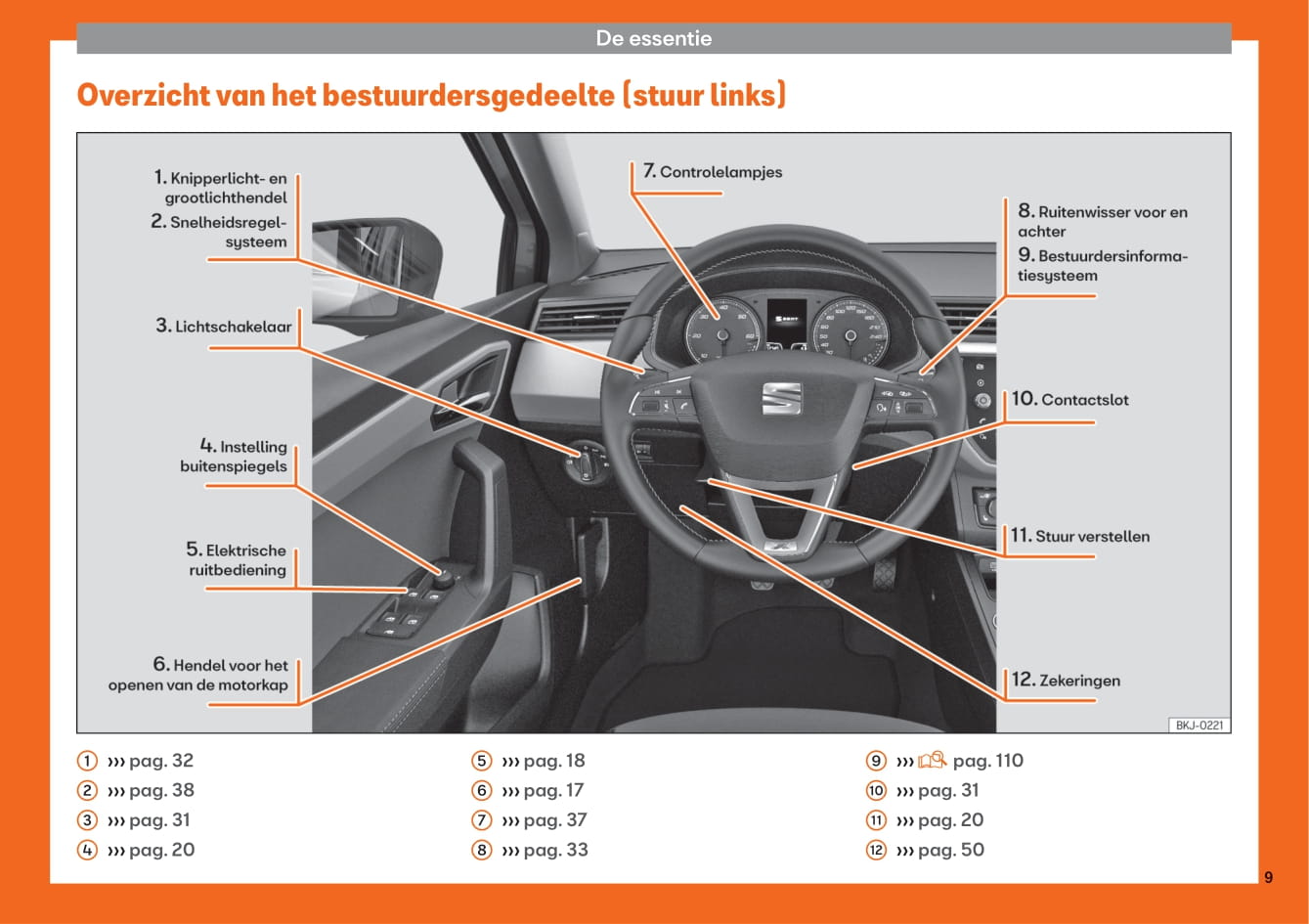 De essentie

Overzicht van het bestuurdersgedeelte (stuur links)

1. Knipperlicht- en grootlichthendel
2. Snelheidsregelsysteem
3. Lichtschakelaar
4. Instelling buitenspiegels
5. Elektrische ruitbediening
6. Hendel voor het openen van de motorkap
7. Controlelampjes
8. Ruitenwisser voor en achter
9. Bestuurdersinformatiesysteem
10. Contactslot
11. Stuur verstellen
12. Zekeringen

BKJ-0221

1 ››› pag. 32
2 ››› pag. 38
3 ››› pag. 31
4 ››› pag. 20

5 ››› pag. 18
6 ››› pag. 17
7 ››› pag. 37
8 ››› pag. 33

9 ››› pag. 110
10 ››› pag. 31
11 ››› pag. 20
12 ››› pag. 50

9