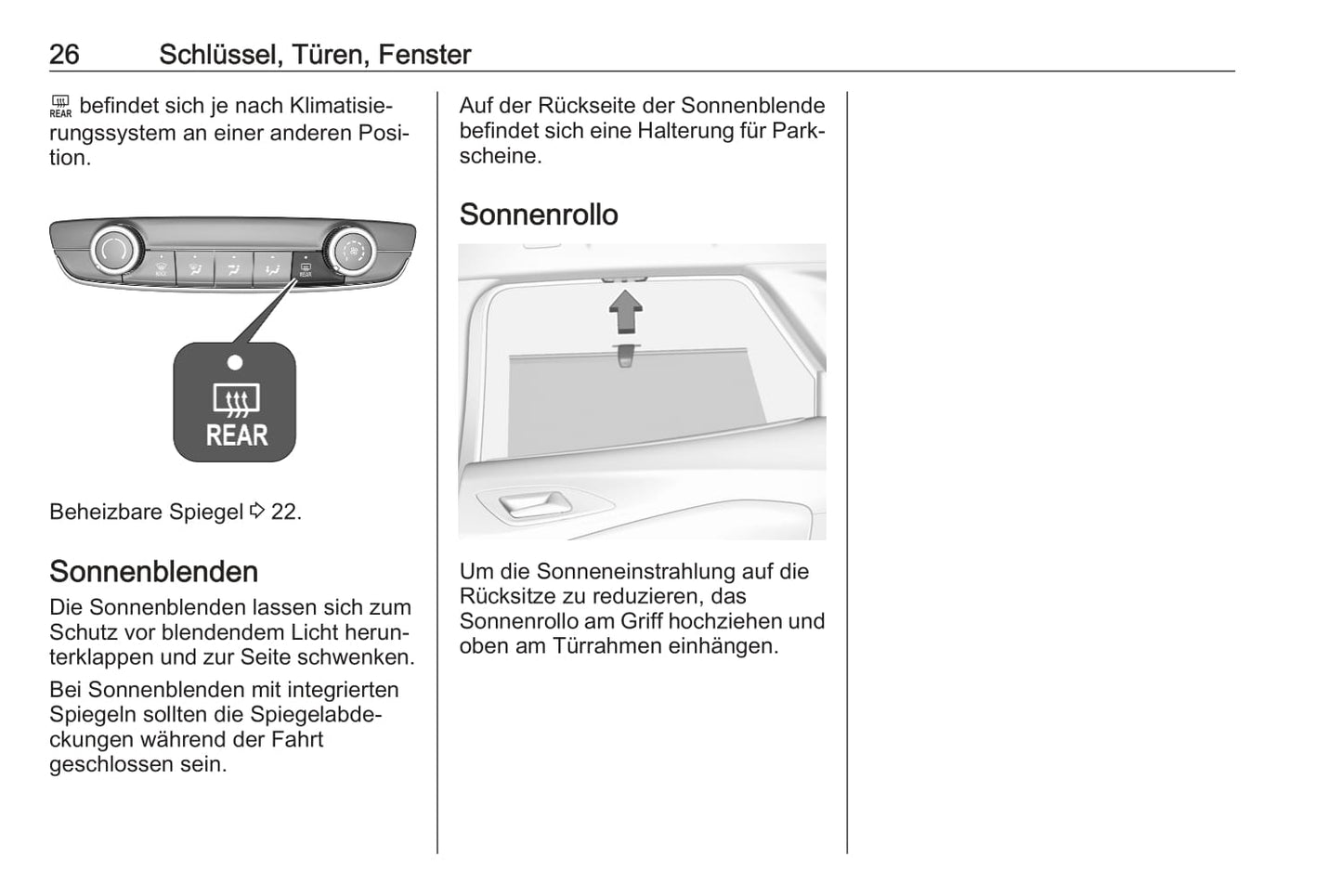 26 Schlüssel, Türen, Fenster

REAR befindet sich je nach Klimatisierungssystem an einer anderen Position.

REAR

REAR

Beheizbare Spiegel ⇨ 22.

Sonnenblenden

Die Sonnenblenden lassen sich zum Schutz vor blendendem Licht herunterklappen und zur Seite schwenken.

Bei Sonnenblenden mit integrierten Spiegeln sollten die Spiegelabdeckungen während der Fahrt geschlossen sein.

Auf der Rückseite der Sonnenblende befindet sich eine Halterung für Parkscheine.

Sonnenrollo

Um die Sonneneinstrahlung auf die Rücksitze zu reduzieren, das Sonnenrollo am Griff hochziehen und oben am Türrahmen einhängen.