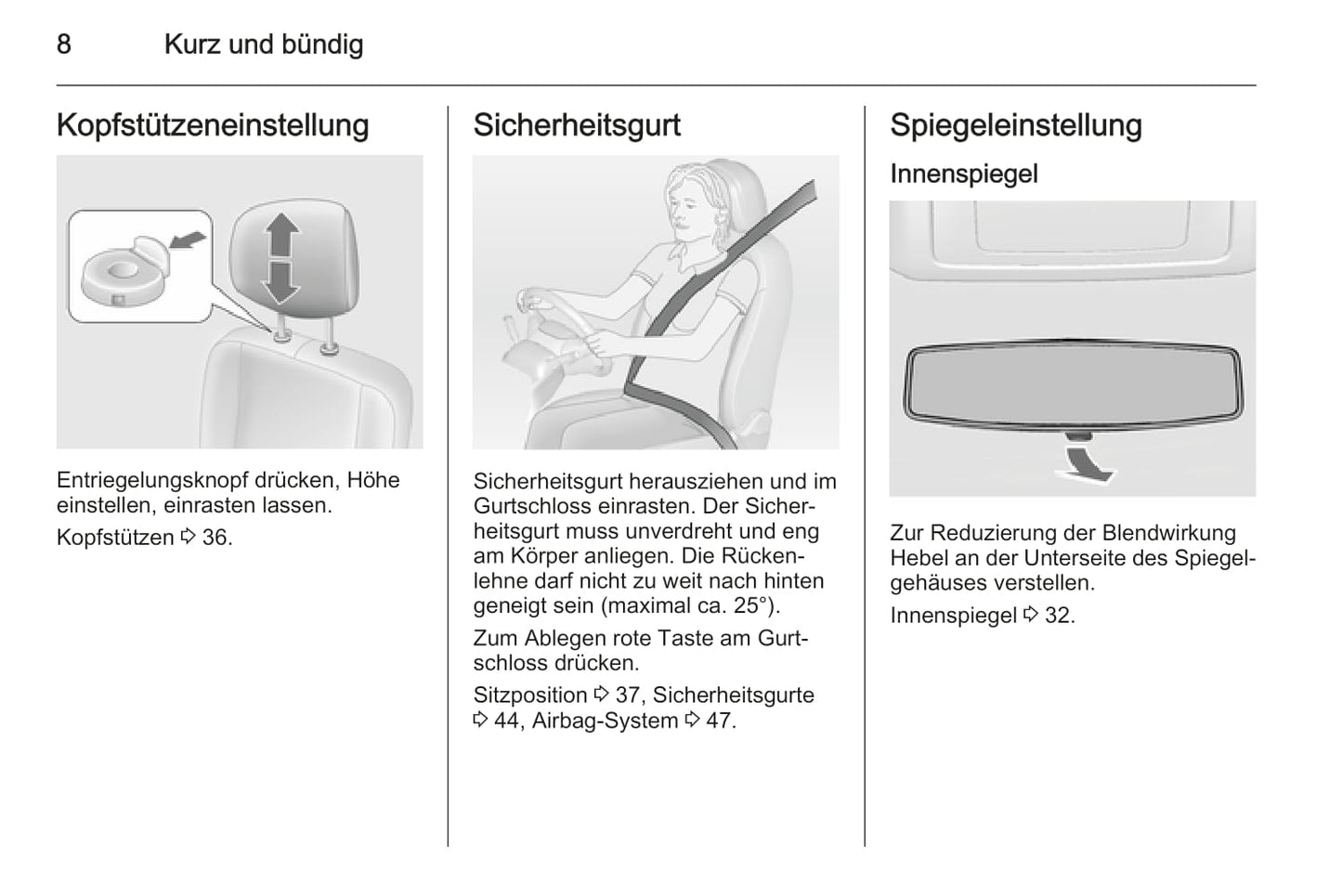 8 Kurz und bündig

Kopfstützeneinstellung

Entriegelungsknopf drücken, Höhe einstellen, einrasten lassen.

Kopfstützen ⇨ 36.

Sicherheitsgurt

Sicherheitsgurt herausziehen und im Gurtschloss einrasten. Der Sicherheitsgurt muss unverdreht und eng am Körper anliegen. Die Rückenlehne darf nicht zu weit nach hinten geneigt sein (maximal ca. 25°).

Zum Ablegen rote Taste am Gurtschloss drücken.

Sitzposition ⇨ 37, Sicherheitsgurte ⇨ 44, Airbag-System ⇨ 47.

Spiegeleinstellung

Innenspiegel

Zur Reduzierung der Blendwirkung Hebel an der Unterseite des Spiegelgehäuses verstellen.

Innenspiegel ⇨ 32.