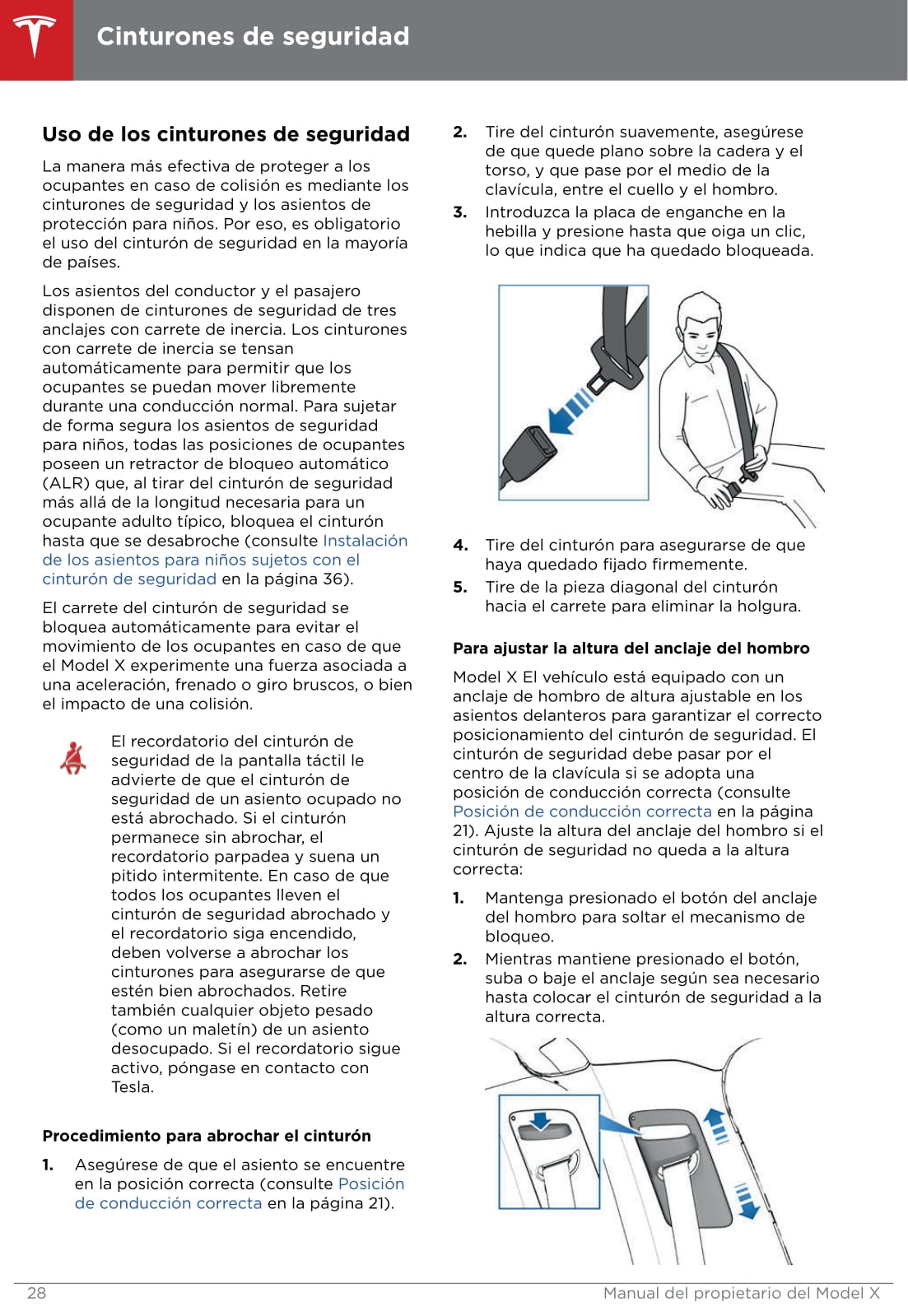 Cinturones de seguridad

Uso de los cinturones de seguridad

La manera más efectiva de proteger a los ocupantes en caso de colisión es mediante los cinturones de seguridad y los asientos de protección para niños. Por eso, es obligatorio el uso del cinturón de seguridad en la mayoría de países.

Los asientos del conductor y el pasajero disponen de cinturones de seguridad de tres anclajes con carrete de inercia. Los cinturones con carrete de inercia se tensan automáticamente para permitir que los ocupantes se puedan mover libremente durante una conducción normal. Para sujetar de forma segura los asientos de seguridad para niños, todas las posiciones de ocupantes poseen un retractor de bloqueo automático (ALR) que, al tirar del cinturón de seguridad más allá de la longitud necesaria para un ocupante adulto típico, bloquea el cinturón hasta que se desabroche (consulte Instalación de los asientos para niños sujetos con el cinturón de seguridad en la página 36).

El carrete del cinturón de seguridad se bloquea automáticamente para evitar el movimiento de los ocupantes en caso de que el Model X experimente una fuerza asociada a una aceleración, frenado o giro bruscos, o bien el impacto de una colisión.

El recordatorio del cinturón de seguridad de la pantalla táctil le advierte de que el cinturón de seguridad de un asiento ocupado no está abrochado. Si el cinturón permanece sin abrochar, el recordatorio parpadea y suena un pitido intermitente. En caso de que todos los ocupantes lleven el cinturón de seguridad abrochado y el recordatorio siga encendido, deben volverse a abrochar los cinturones para asegurarse de que estén bien abrochados. Retire también cualquier objeto pesado (como un maletín) de un asiento desocupado. Si el recordatorio sigue activo, póngase en contacto con Tesla.

Procedimiento para abrochar el cinturón

1. Asegúrese de que el asiento se encuentre en la posición correcta (consulte Posición de conducción correcta en la página 21).
2. Tire del cinturón suavemente, asegúrese de que quede plano sobre la cadera y el torso, y que pase por el medio de la clavícula, entre el cuello y el hombro.
3. Introduzca la placa de enganche en la hebilla y presione hasta que oiga un clic, lo que indica que ha quedado bloqueada.

4. Tire del cinturón para asegurarse de que haya quedado fijado firmemente.
5. Tire de la pieza diagonal del cinturón hacia el carrete para eliminar la holgura.

Para ajustar la altura del anclaje del hombro

Model X El vehículo está equipado con un anclaje de hombro de altura ajustable en los asientos delanteros para garantizar el correcto posicionamiento del cinturón de seguridad. El cinturón de seguridad debe pasar por el centro de la clavícula si se adopta una posición de conducción correcta (consulte Posición de conducción correcta en la página 21). Ajuste la altura del anclaje del hombro si el cinturón de seguridad no queda a la altura correcta:

1. Mantenga presionado el botón del anclaje del hombro para soltar el mecanismo de bloqueo.
2. Mientras mantiene presionado el botón, suba o baje el anclaje según sea necesario hasta colocar el cinturón de seguridad a la altura correcta.

28

Manual del propietario del Model X