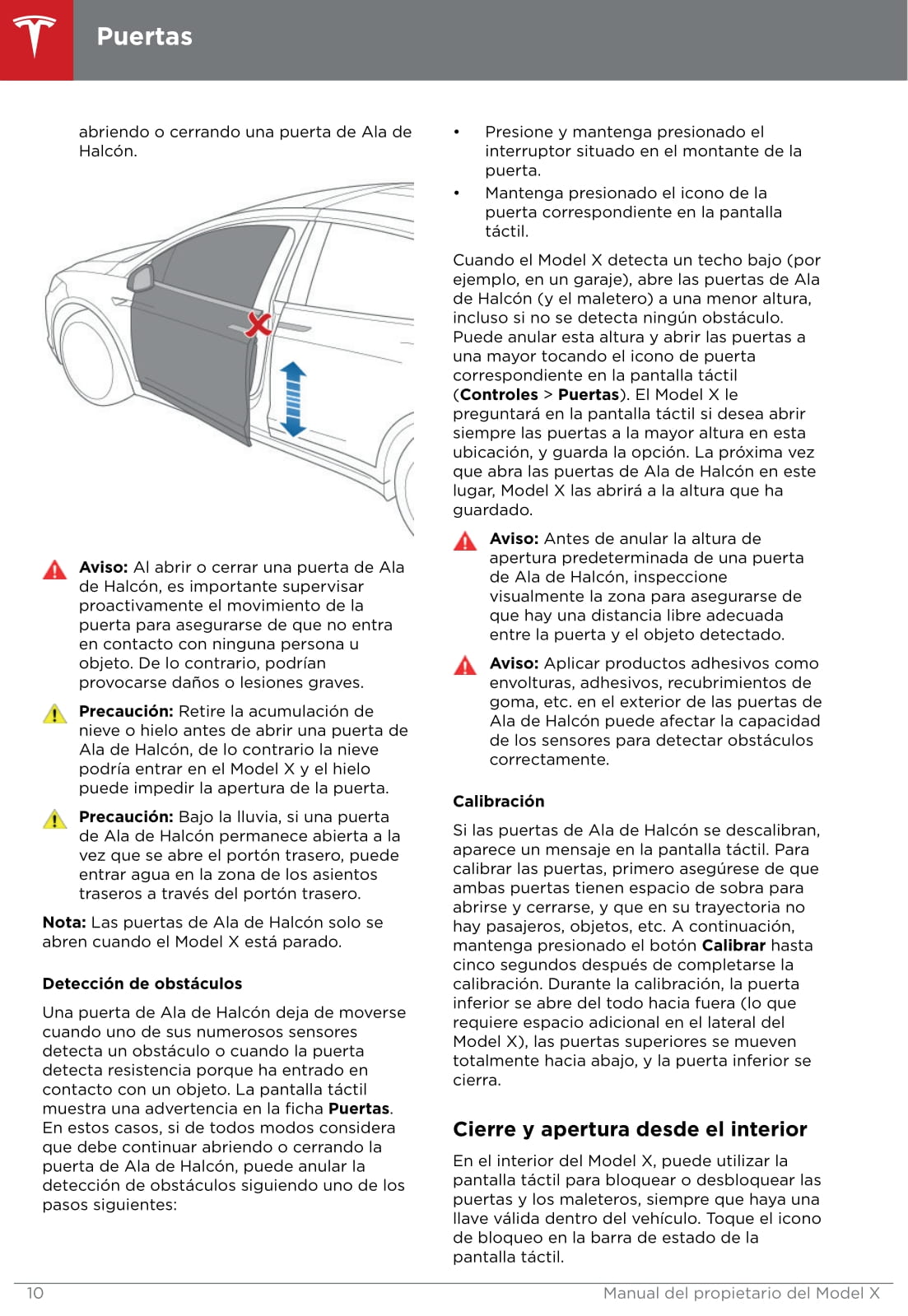 Puertas

abriendo o cerrando una puerta de Ala de Halcón.

Aviso: Al abrir o cerrar una puerta de Ala de Halcón, es importante supervisar proactivamente el movimiento de la puerta para asegurarse de que no entra en contacto con ninguna persona u objeto. De lo contrario, podrían provocarse daños o lesiones graves.

Precaución: Retire la acumulación de nieve o hielo antes de abrir una puerta de Ala de Halcón, de lo contrario la nieve podría entrar en el Model X y el hielo puede impedir la apertura de la puerta.

Precaución: Bajo la lluvia, si una puerta de Ala de Halcón permanece abierta a la vez que se abre el portón trasero, puede entrar agua en la zona de los asientos traseros a través del portón trasero.

Nota: Las puertas de Ala de Halcón solo se abren cuando el Model X está parado.

Detección de obstáculos

Una puerta de Ala de Halcón deja de moverse cuando uno de sus numerosos sensores detecta un obstáculo o cuando la puerta detecta resistencia porque ha entrado en contacto con un objeto. La pantalla táctil muestra una advertencia en la ficha Puertas. En estos casos, si de todos modos considera que debe continuar abriendo o cerrando la puerta de Ala de Halcón, puede anular la detección de obstáculos siguiendo uno de los pasos siguientes:

• Presione y mantenga presionado el interruptor situado en el montante de la puerta.
• Mantenga presionado el icono de la puerta correspondiente en la pantalla táctil.

Cuando el Model X detecta un techo bajo (por ejemplo, en un garaje), abre las puertas de Ala de Halcón (y el maletero) a una menor altura, incluso si no se detecta ningún obstáculo. Puede anular esta altura y abrir las puertas a una mayor tocando el icono de puerta correspondiente en la pantalla táctil (Controles > Puertas). El Model X le preguntará en la pantalla táctil si desea abrir siempre las puertas a la mayor altura en esta ubicación, y guarda la opción. La próxima vez que abra las puertas de Ala de Halcón en este lugar, Model X las abrirá a la altura que ha guardado.

Aviso: Antes de anular la altura de apertura predeterminada de una puerta de Ala de Halcón, inspeccione visualmente la zona para asegurarse de que hay una distancia libre adecuada entre la puerta y el objeto detectado.

Aviso: Aplicar productos adhesivos como envolturas, adhesivos, recubrimientos de goma, etc. en el exterior de las puertas de Ala de Halcón puede afectar la capacidad de los sensores para detectar obstáculos correctamente.

Calibración

Si las puertas de Ala de Halcón se descalibran, aparece un mensaje en la pantalla táctil. Para calibrar las puertas, primero asegúrese de que ambas puertas tienen espacio de sobra para abrirse y cerrarse, y que en su trayectoria no hay pasajeros, objetos, etc. A continuación, mantenga presionado el botón Calibrar hasta cinco segundos después de completarse la calibración. Durante la calibración, la puerta inferior se abre del todo hacia fuera (lo que requiere espacio adicional en el lateral del Model X), las puertas superiores se mueven totalmente hacia abajo, y la puerta inferior se cierra.

Cierre y apertura desde el interior

En el interior del Model X, puede utilizar la pantalla táctil para bloquear o desbloquear las puertas y los maleteros, siempre que haya una llave válida dentro del vehículo. Toque el icono de bloqueo en la barra de estado de la pantalla táctil.

10 Manual del propietario del Model X