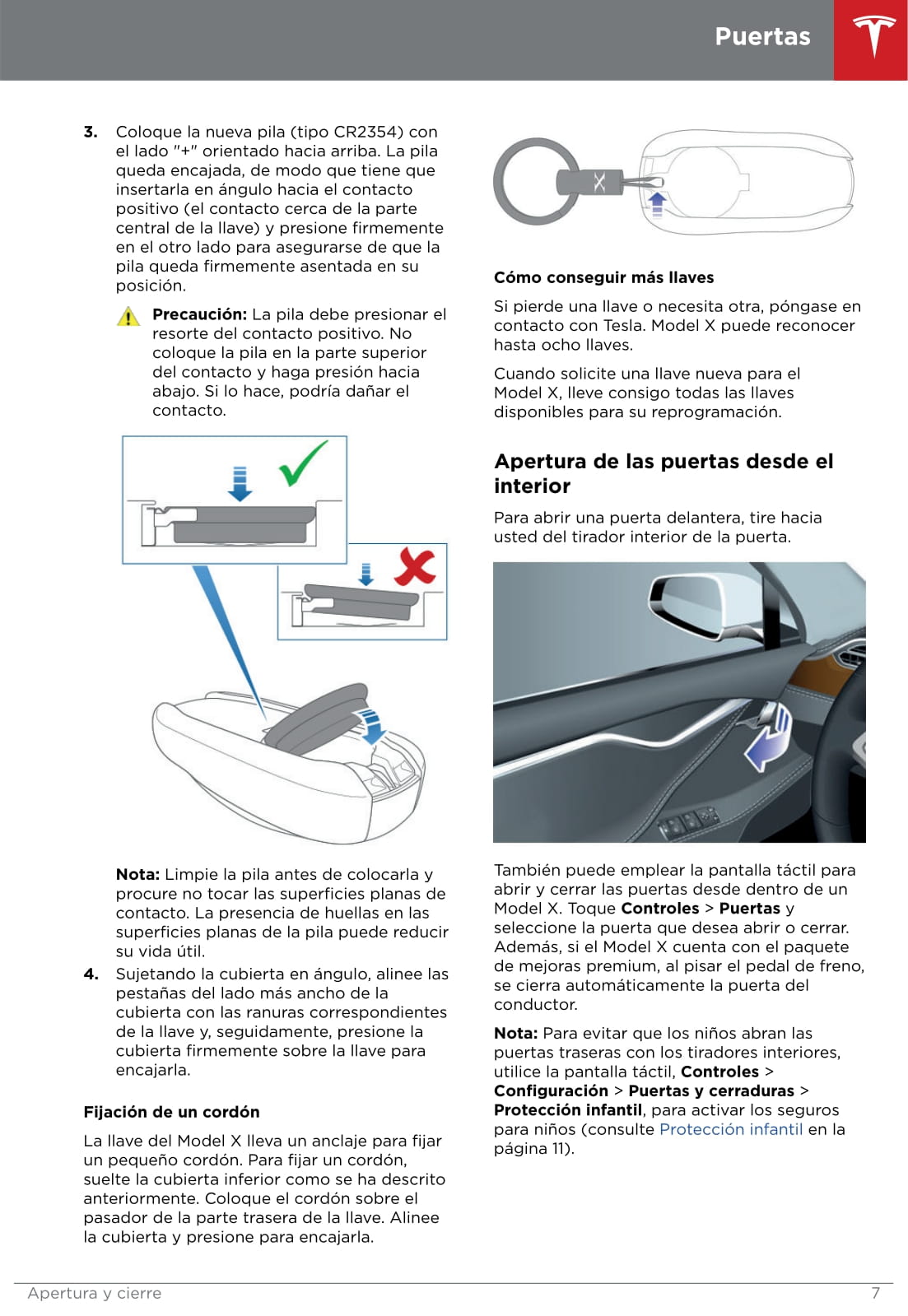 Puertas

3. Coloque la nueva pila (tipo CR2354) con el lado "+" orientado hacia arriba. La pila queda encajada, de modo que tiene que insertarla en ángulo hacia el contacto positivo (el contacto cerca de la parte central de la llave) y presione firmemente en el otro lado para asegurarse de que la pila queda firmemente asentada en su posición.

Precaución: La pila debe presionar el resorte del contacto positivo. No coloque la pila en la parte superior del contacto y haga presión hacia abajo. Si lo hace, podría dañar el contacto.

Nota: Limpie la pila antes de colocarla y procure no tocar las superficies planas de contacto. La presencia de huellas en las superficies planas de la pila puede reducir su vida útil.

4. Sujetando la cubierta en ángulo, alinee las pestañas del lado más ancho de la cubierta con las ranuras correspondientes de la llave y, seguidamente, presione la cubierta firmemente sobre la llave para encajarla.

Fijación de un cordón

La llave del Model X lleva un anclaje para fijar un pequeño cordón. Para fijar un cordón, suelte la cubierta inferior como se ha descrito anteriormente. Coloque el cordón sobre el pasador de la parte trasera de la llave. Alinee la cubierta y presione para encajarla.

Cómo conseguir más llaves

Si pierde una llave o necesita otra, póngase en contacto con Tesla. Model X puede reconocer hasta ocho llaves.

Cuando solicite una llave nueva para el Model X, lleve consigo todas las llaves disponibles para su reprogramación.

Apertura de las puertas desde el interior

Para abrir una puerta delantera, tire hacia usted del tirador interior de la puerta.

También puede emplear la pantalla táctil para abrir y cerrar las puertas desde dentro de un Model X. Toque Controles > Puertas y seleccione la puerta que desea abrir o cerrar. Además, si el Model X cuenta con el paquete de mejoras premium, al pisar el pedal de freno, se cierra automáticamente la puerta del conductor.

Nota: Para evitar que los niños abran las puertas traseras con los tiradores interiores, utilice la pantalla táctil, Controles > Configuración > Puertas y cerraduras > Protección infantil, para activar los seguros para niños (consulte Protección infantil en la página 11).

Apertura y cierre 7