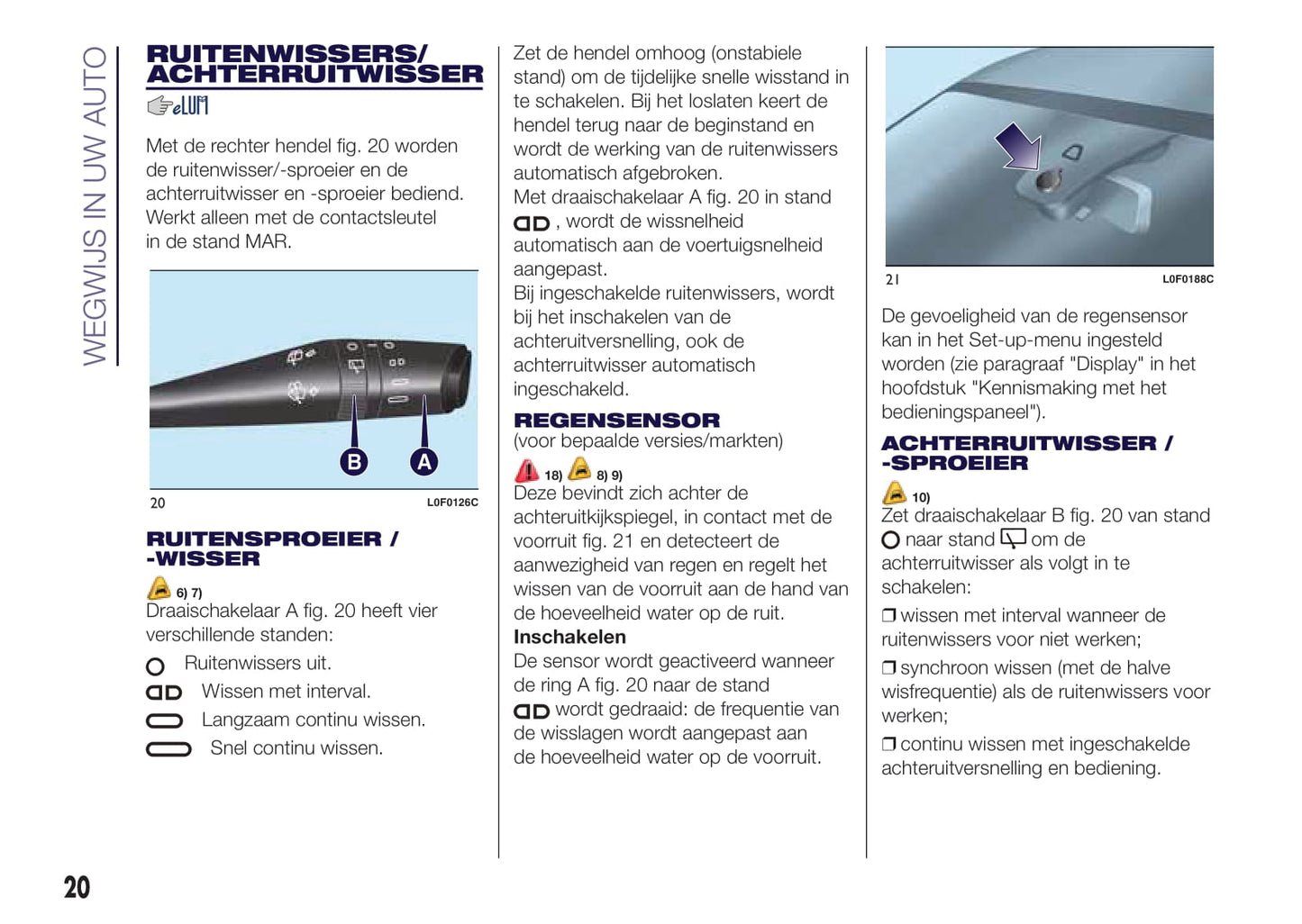 WEGWIJS IN UW AUTO

RUITENWISSERS/ ACHTERRUITWISSER

eLUM

Met de rechter hendel fig. 20 worden de ruitenwisser/-sproeier en de achterruitwisser en -sproeier bediend. Werkt alleen met de contactsleutel in de stand MAR.

B A

20 L0F0126C

RUITENSPROEIER / -WISSER

6) 7)
Draaischakelaar A fig. 20 heeft vier verschillende standen:

Ruitenwissers uit.

Wissen met interval.

Langzaam continu wissen.

Snel continu wissen.

Zet de hendel omhoog (onstabiele stand) om de tijdelijke snelle wisstand in te schakelen. Bij het loslaten keert de hendel terug naar de beginstand en wordt de werking van de ruitenwissers automatisch afgebroken.
Met draaischakelaar A fig. 20 in stand , wordt de wissnelheid automatisch aan de voertuigsnelheid aangepast.
Bij ingeschakelde ruitenwissers, wordt bij het inschakelen van de achteruitversnelling, ook de achterruitwisser automatisch ingeschakeld.

REGENSENSOR
(voor bepaalde versies/markten)

18) 8) 9)
Deze bevindt zich achter de achteruitkijkspiegel, in contact met de voorruit fig. 21 en detecteert de aanwezigheid van regen en regelt het wissen van de voorruit aan de hand van de hoeveelheid water op de ruit.
Inschakelen
De sensor wordt geactiveerd wanneer de ring A fig. 20 naar de stand wordt gedraaid: de frequentie van de wisslagen wordt aangepast aan de hoeveelheid water op de voorruit.

21 L0F0188C

De gevoeligheid van de regensensor kan in het Set-up-menu ingesteld worden (zie paragraaf "Display" in het hoofdstuk "Kennismaking met het bedieningspaneel").

ACHTERRUITWISSER / -SPROEIER

10)
Zet draaischakelaar B fig. 20 van stand naar stand om de achterruitwisser als volgt in te schakelen:

❒ wissen met interval wanneer de ruitenwissers voor niet werken;

❒ synchroon wissen (met de halve wisfrequentie) als de ruitenwissers voor werken;

❒ continu wissen met ingeschakelde achteruitversnelling en bediening.

20