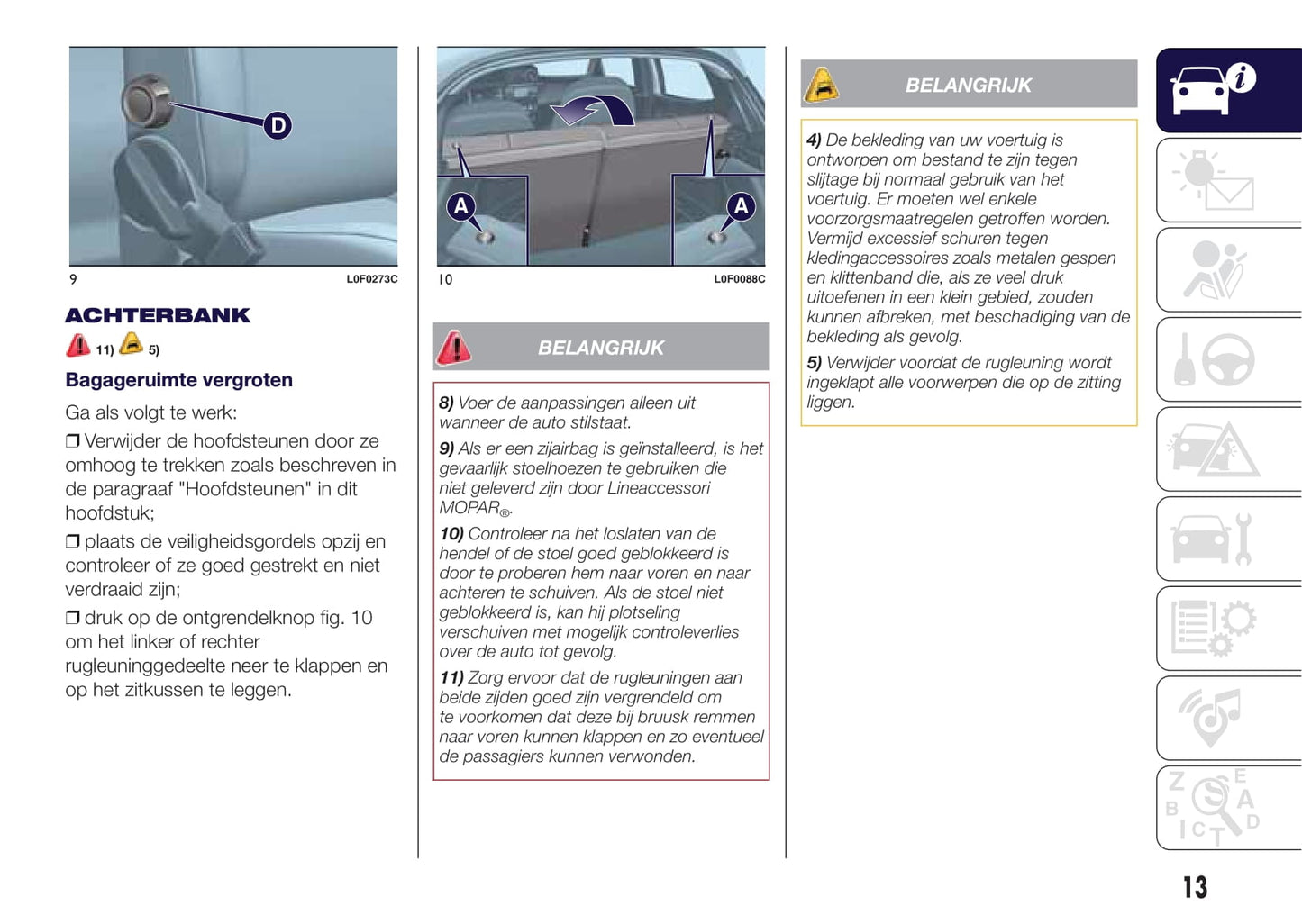 D

9 L0F0273C

ACHTERBANK

11) 5)

Bagageruimte vergroten

Ga als volgt te werk:

❒ Verwijder de hoofdsteunen door ze omhoog te trekken zoals beschreven in de paragraaf "Hoofdsteunen" in dit hoofdstuk;

❒ plaats de veiligheidsgordels opzij en controleer of ze goed gestrekt en niet verdraaid zijn;

❒ druk op de ontgrendelknop fig. 10 om het linker of rechter rugleuninggedeelte neer te klappen en op het zitkussen te leggen.

A A

10 L0F0088C

BELANGRIJK

8) Voer de aanpassingen alleen uit wanneer de auto stilstaat.

9) Als er een zijairbag is geïnstalleerd, is het gevaarlijk stoelhoezen te gebruiken die niet geleverd zijn door Lineaccessori MOPAR®.

10) Controleer na het loslaten van de hendel of de stoel goed geblokkeerd is door te proberen hem naar voren en naar achteren te schuiven. Als de stoel niet geblokkeerd is, kan hij plotseling verschuiven met mogelijk controleverlies over de auto tot gevolg.

11) Zorg ervoor dat de rugleuningen aan beide zijden goed zijn vergrendeld om te voorkomen dat deze bij bruusk remmen naar voren kunnen klappen en zo eventueel de passagiers kunnen verwonden.

BELANGRIJK

4) De bekleding van uw voertuig is ontworpen om bestand te zijn tegen slijtage bij normaal gebruik van het voertuig. Er moeten wel enkele voorzorgsmaatregelen getroffen worden. Vermijd excessief schuren tegen kledingaccessoires zoals metalen gespen en klittenband die, als ze veel druk uitoefenen in een klein gebied, zouden kunnen afbreken, met beschadiging van de bekleding als gevolg.

5) Verwijder voordat de rugleuning wordt ingeklapt alle voorwerpen die op de zitting liggen.

13