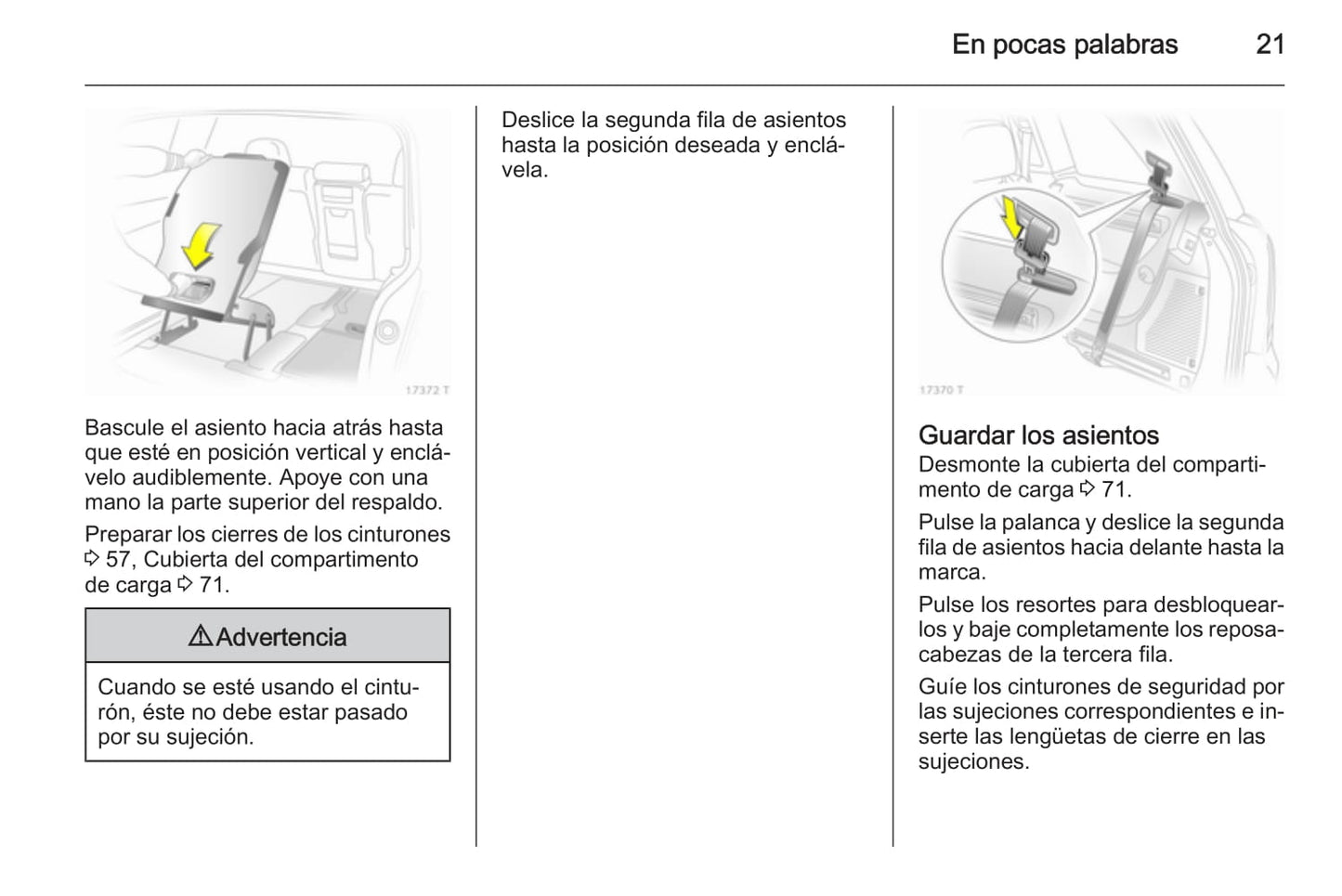 En pocas palabras 21

17372 T

Bascule el asiento hacia atrás hasta que esté en posición vertical y enclávelo audiblemente. Apoye con una mano la parte superior del respaldo.

Preparar los cierres de los cinturones ⇨ 57, Cubierta del compartimento de carga ⇨ 71.

⚠ Advertencia

Cuando se esté usando el cinturón, éste no debe estar pasado por su sujeción.

Deslice la segunda fila de asientos hasta la posición deseada y enclávela.

17370 T

Guardar los asientos

Desmonte la cubierta del compartimento de carga ⇨ 71.

Pulse la palanca y deslice la segunda fila de asientos hacia delante hasta la marca.

Pulse los resortes para desbloquearlos y baje completamente los reposacabezas de la tercera fila.

Guíe los cinturones de seguridad por las sujeciones correspondientes e inserte las lengüetas de cierre en las sujeciones.