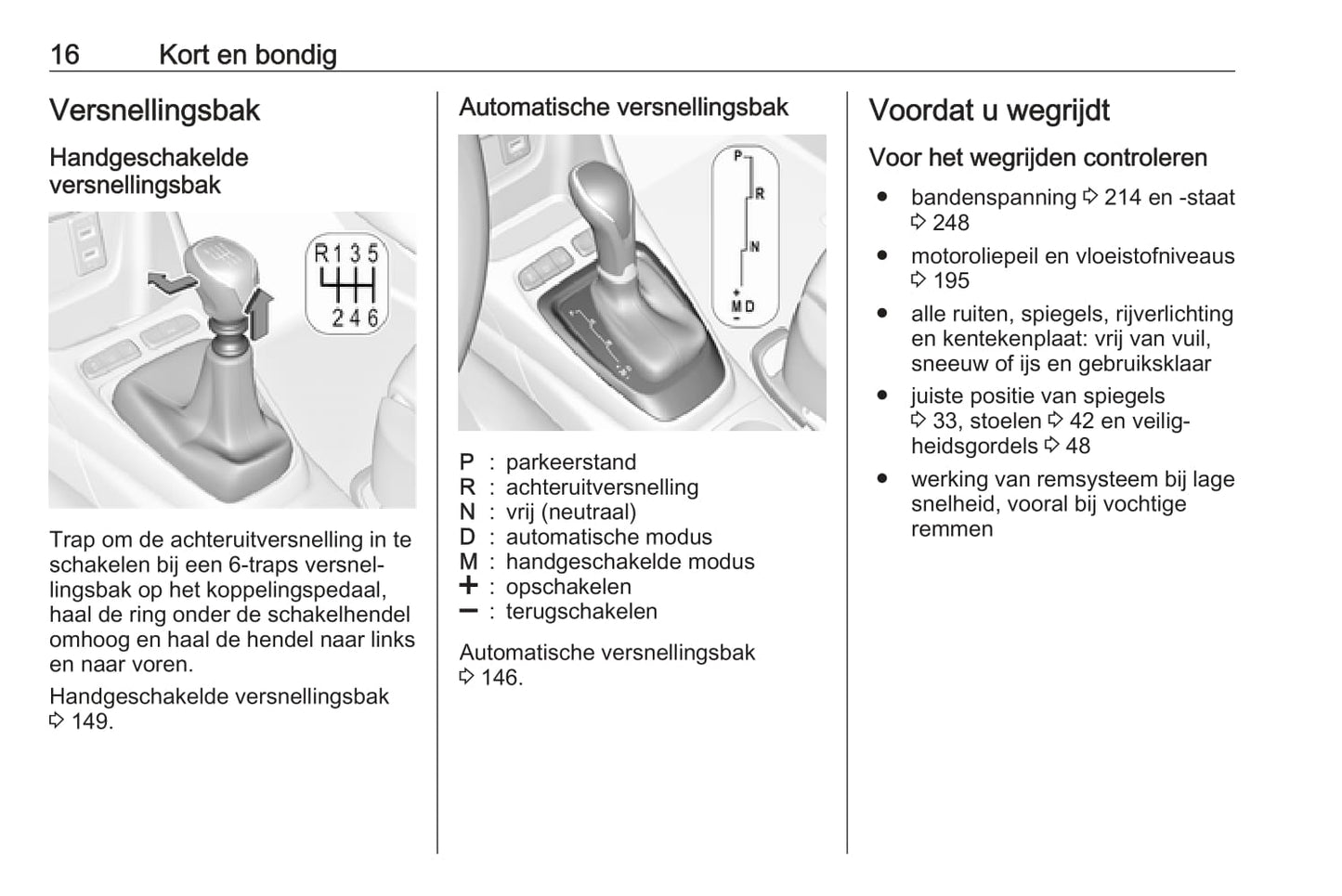 16 Kort en bondig

Versnellingsbak

Handgeschakelde versnellingsbak

R 1 3 5
2 4 6

Trap om de achteruitversnelling in te schakelen bij een 6-traps versnellingsbak op het koppelingspedaal, haal de ring onder de schakelhendel omhoog en haal de hendel naar links en naar voren.

Handgeschakelde versnellingsbak ⇨ 149.

Automatische versnellingsbak

P
R
N
+
M D
−

P : parkeerstand
R : achteruitversnelling
N : vrij (neutraal)
D : automatische modus
M : handgeschakelde modus
+ : opschakelen
− : terugschakelen

Automatische versnellingsbak ⇨ 146.

Voordat u wegrijdt

Voor het wegrijden controleren

● bandenspanning ⇨ 214 en -staat ⇨ 248
● motoroliepeil en vloeistofniveaus ⇨ 195
● alle ruiten, spiegels, rijverlichting en kentekenplaat: vrij van vuil, sneeuw of ijs en gebruiksklaar
● juiste positie van spiegels ⇨ 33, stoelen ⇨ 42 en veiligheidsgordels ⇨ 48
● werking van remsysteem bij lage snelheid, vooral bij vochtige remmen