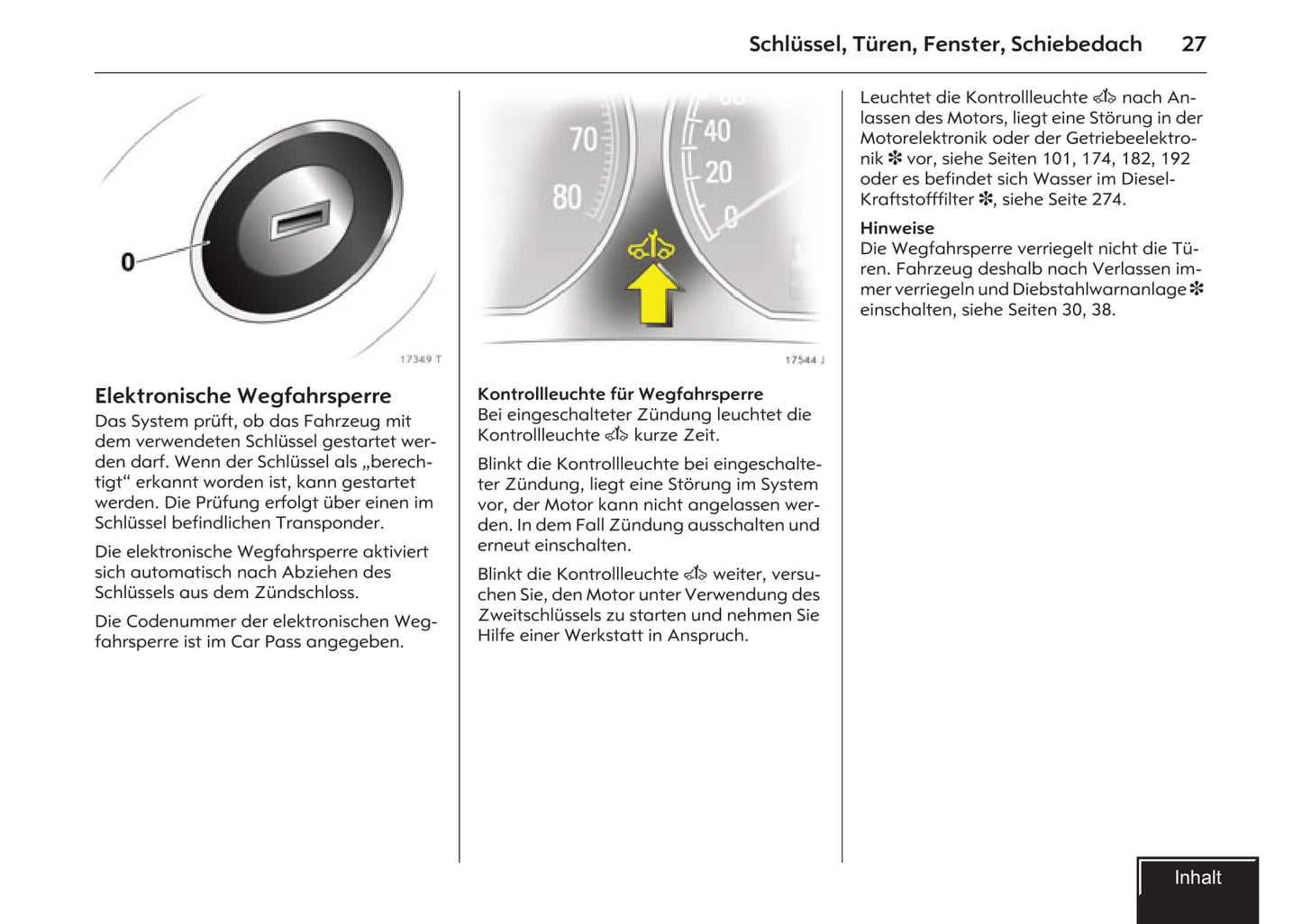 Schlüssel, Türen, Fenster, Schiebedach 27

0

17349 T

Elektronische Wegfahrsperre
Das System prüft, ob das Fahrzeug mit dem verwendeten Schlüssel gestartet werden darf. Wenn der Schlüssel als „berechtigt“ erkannt worden ist, kann gestartet werden. Die Prüfung erfolgt über einen im Schlüssel befindlichen Transponder.

Die elektronische Wegfahrsperre aktiviert sich automatisch nach Abziehen des Schlüssels aus dem Zündschloss.

Die Codenummer der elektronischen Wegfahrsperre ist im Car Pass angegeben.

70
80
40
20
0

17544 J

Kontrollleuchte für Wegfahrsperre
Bei eingeschalteter Zündung leuchtet die Kontrollleuchte kurze Zeit.

Blinkt die Kontrollleuchte bei eingeschalteter Zündung, liegt eine Störung im System vor, der Motor kann nicht angelassen werden. In dem Fall Zündung ausschalten und erneut einschalten.

Blinkt die Kontrollleuchte weiter, versuchen Sie, den Motor unter Verwendung des Zweitschlüssels zu starten und nehmen Sie Hilfe einer Werkstatt in Anspruch.

Leuchtet die Kontrollleuchte nach Anlassen des Motors, liegt eine Störung in der Motorelektronik oder der Getriebeelektronik ✽ vor, siehe Seiten 101, 174, 182, 192 oder es befindet sich Wasser im Diesel-Kraftstofffilter ✽, siehe Seite 274.

Hinweise
Die Wegfahrsperre verriegelt nicht die Türen. Fahrzeug deshalb nach Verlassen immer verriegeln und Diebstahlwarnanlage ✽ einschalten, siehe Seiten 30, 38.

Inhalt