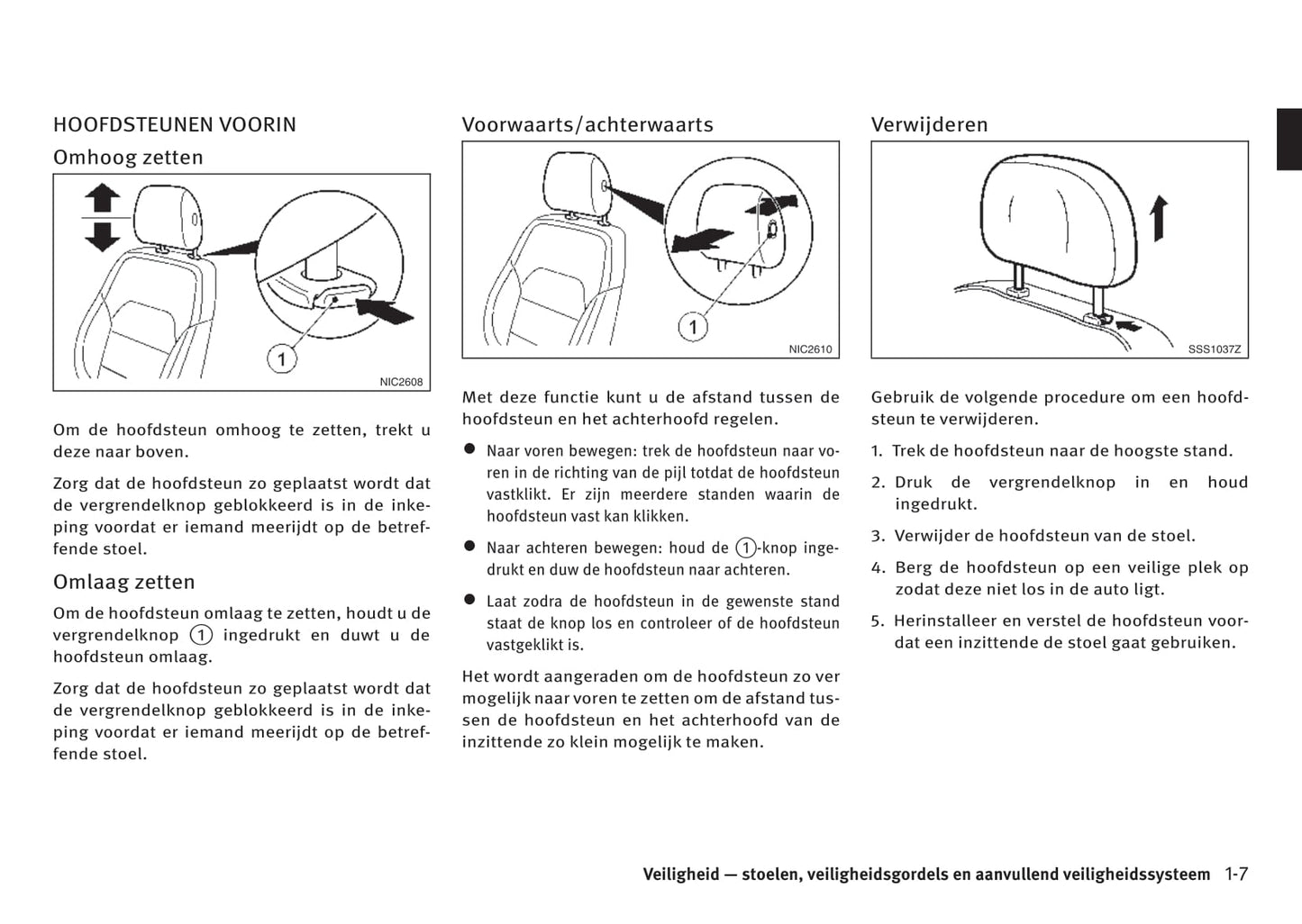 HOOFDSTEUNEN VOORIN

Omhoog zetten

1

NIC2608

Om de hoofdsteun omhoog te zetten, trekt u deze naar boven.

Zorg dat de hoofdsteun zo geplaatst wordt dat de vergrendelknop geblokkeerd is in de inkeping voordat er iemand meerijdt op de betreffende stoel.

Omlaag zetten

Om de hoofdsteun omlaag te zetten, houdt u de vergrendelknop ① ingedrukt en duwt u de hoofdsteun omlaag.

Zorg dat de hoofdsteun zo geplaatst wordt dat de vergrendelknop geblokkeerd is in de inkeping voordat er iemand meerijdt op de betreffende stoel.

Voorwaarts/achterwaarts

1

NIC2610

Met deze functie kunt u de afstand tussen de hoofdsteun en het achterhoofd regelen.

● Naar voren bewegen: trek de hoofdsteun naar voren in de richting van de pijl totdat de hoofdsteun vastklikt. Er zijn meerdere standen waarin de hoofdsteun vast kan klikken.

● Naar achteren bewegen: houd de ①-knop ingedrukt en duw de hoofdsteun naar achteren.

● Laat zodra de hoofdsteun in de gewenste stand staat de knop los en controleer of de hoofdsteun vastgeklikt is.

Het wordt aangeraden om de hoofdsteun zo ver mogelijk naar voren te zetten om de afstand tussen de hoofdsteun en het achterhoofd van de inzittende zo klein mogelijk te maken.

Verwijderen

SSS1037Z

Gebruik de volgende procedure om een hoofdsteun te verwijderen.

1. Trek de hoofdsteun naar de hoogste stand.

2. Druk de vergrendelknop in en houd ingedrukt.

3. Verwijder de hoofdsteun van de stoel.

4. Berg de hoofdsteun op een veilige plek op zodat deze niet los in de auto ligt.

5. Herinstalleer en verstel de hoofdsteun voordat een inzittende de stoel gaat gebruiken.

Veiligheid — stoelen, veiligheidsgordels en aanvullend veiligheidssysteem 1-7