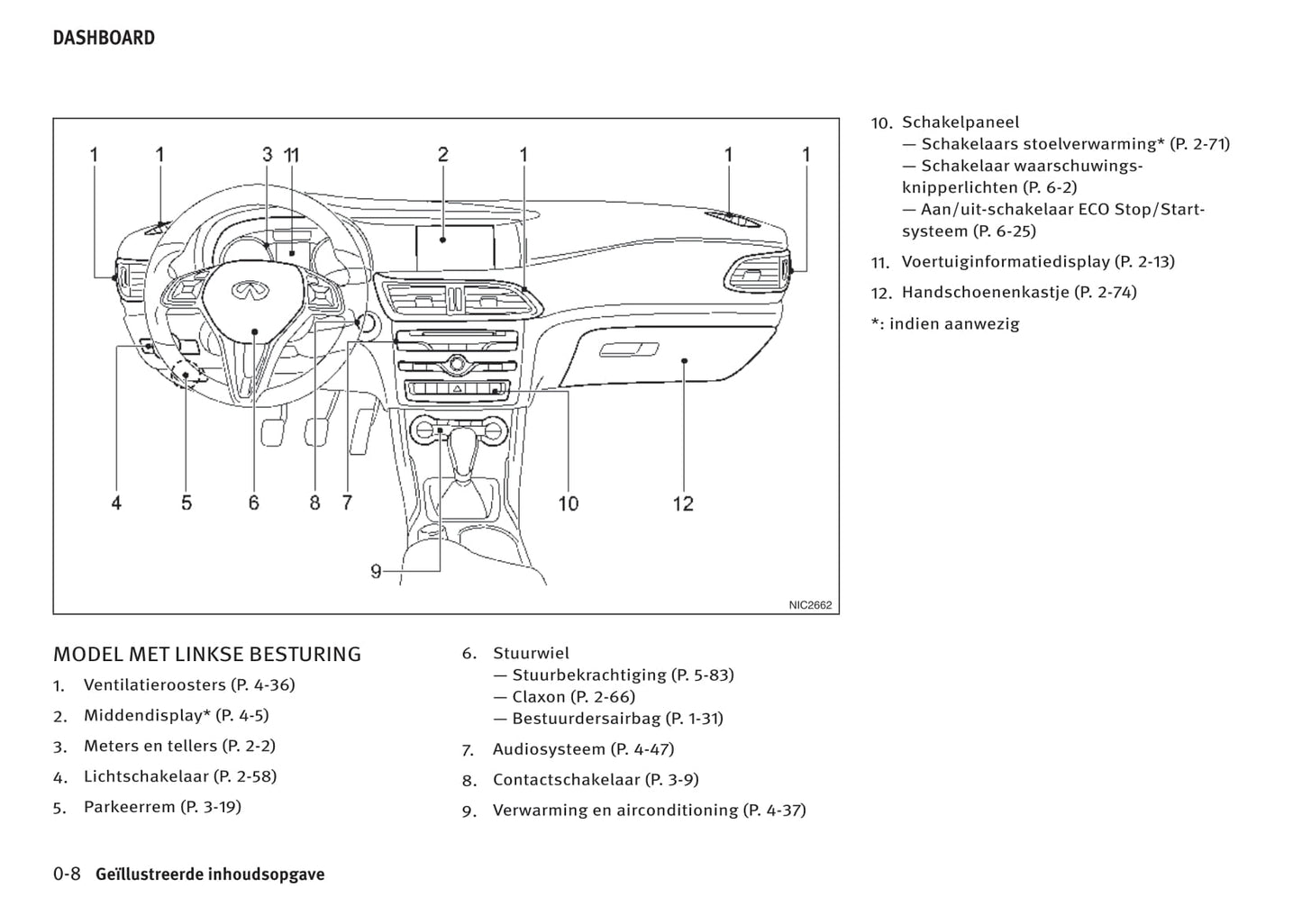 DASHBOARD

1 1 3 11 2 1 1 1

4 5 6 8 7 10 12

9

NIC2662

MODEL MET LINKSE BESTURING

1. Ventilatieroosters (P. 4-36)

2. Middendisplay* (P. 4-5)

3. Meters en tellers (P. 2-2)

4. Lichtschakelaar (P. 2-58)

5. Parkeerrem (P. 3-19)

6. Stuurwiel
— Stuurbekrachtiging (P. 5-83)
— Claxon (P. 2-66)
— Bestuurdersairbag (P. 1-31)

7. Audiosysteem (P. 4-47)

8. Contactschakelaar (P. 3-9)

9. Verwarming en airconditioning (P. 4-37)

10. Schakelpaneel
— Schakelaars stoelverwarming* (P. 2-71)
— Schakelaar waarschuwingsknipperlichten (P. 6-2)
— Aan/uit-schakelaar ECO Stop/Start-systeem (P. 6-25)

11. Voertuiginformatiedisplay (P. 2-13)

12. Handschoenenkastje (P. 2-74)

*: indien aanwezig

0-8 Geïllustreerde inhoudsopgave