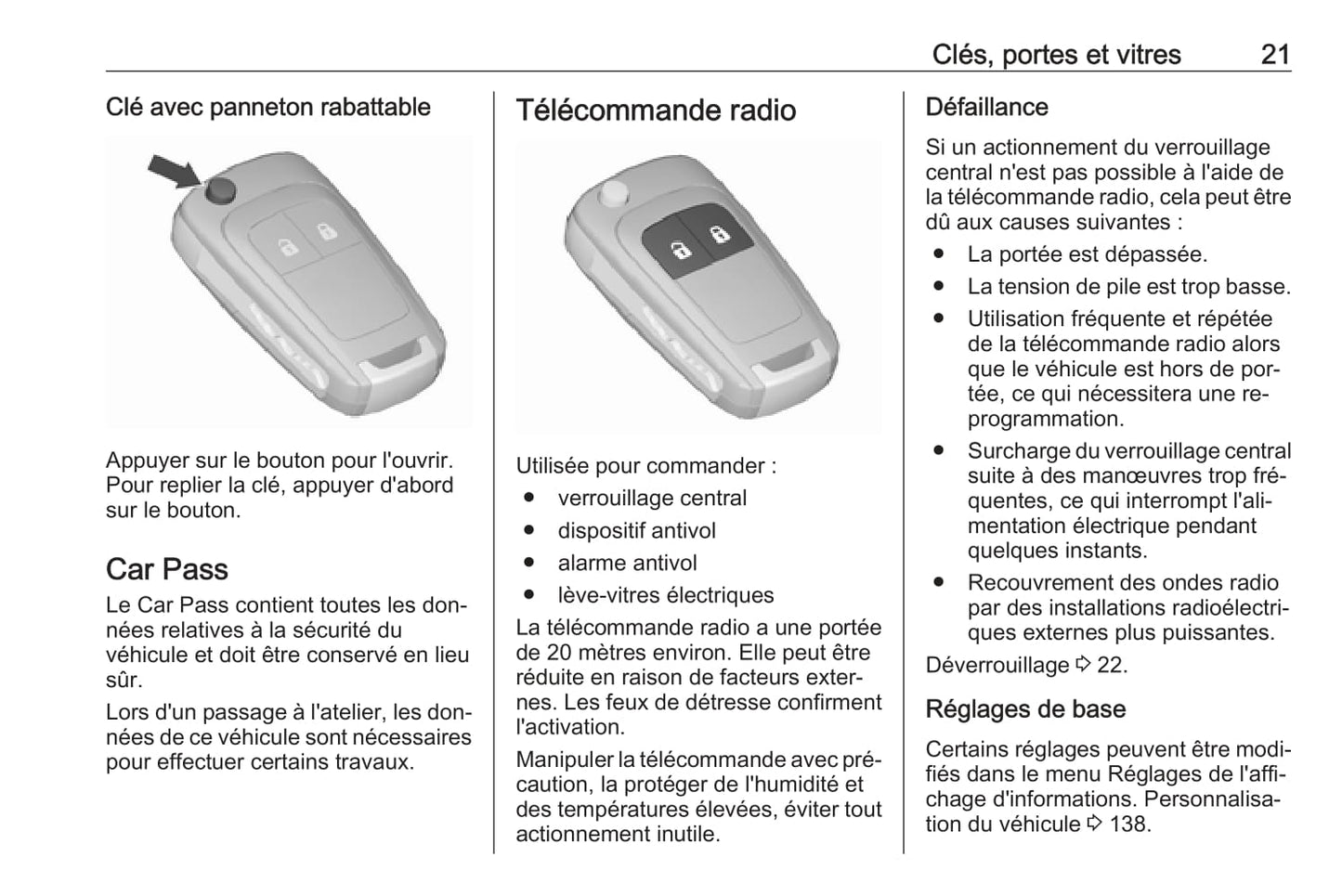 Clés, portes et vitres 21

Clé avec panneton rabattable

Appuyer sur le bouton pour l'ouvrir. Pour replier la clé, appuyer d'abord sur le bouton.

Car Pass

Le Car Pass contient toutes les données relatives à la sécurité du véhicule et doit être conservé en lieu sûr.

Lors d'un passage à l'atelier, les données de ce véhicule sont nécessaires pour effectuer certains travaux.

Télécommande radio

Utilisée pour commander :
● verrouillage central
● dispositif antivol
● alarme antivol
● lève-vitres électriques

La télécommande radio a une portée de 20 mètres environ. Elle peut être réduite en raison de facteurs externes. Les feux de détresse confirment l'activation.

Manipuler la télécommande avec précaution, la protéger de l'humidité et des températures élevées, éviter tout actionnement inutile.

Défaillance

Si un actionnement du verrouillage central n'est pas possible à l'aide de la télécommande radio, cela peut être dû aux causes suivantes :
● La portée est dépassée.
● La tension de pile est trop basse.
● Utilisation fréquente et répétée de la télécommande radio alors que le véhicule est hors de portée, ce qui nécessitera une reprogrammation.
● Surcharge du verrouillage central suite à des manœuvres trop fréquentes, ce qui interrompt l'alimentation électrique pendant quelques instants.
● Recouvrement des ondes radio par des installations radioélectriques externes plus puissantes.

Déverrouillage ⇨ 22.

Réglages de base

Certains réglages peuvent être modifiés dans le menu Réglages de l'affichage d'informations. Personnalisation du véhicule ⇨ 138.