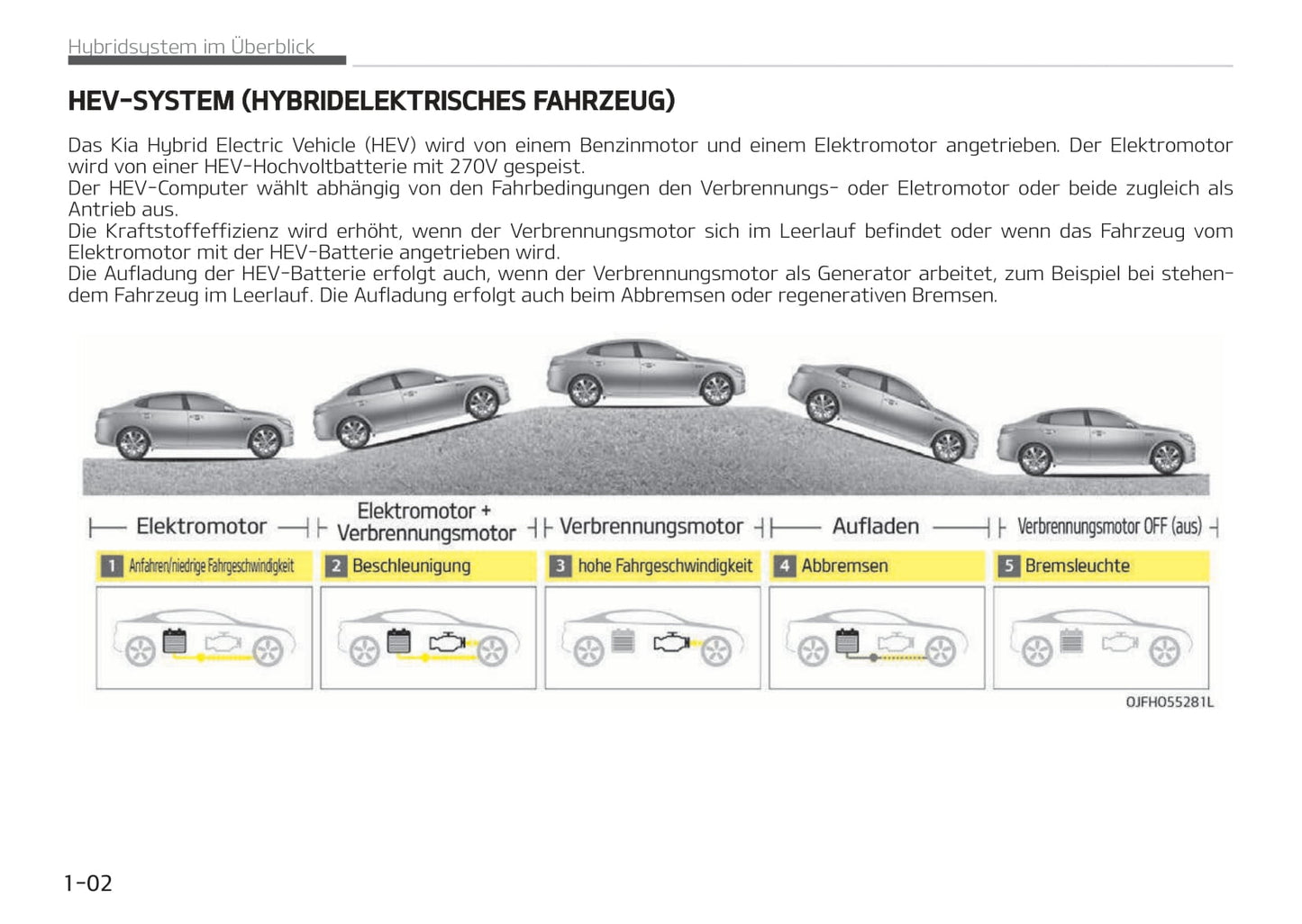 Hybridsystem im Überblick

HEV-SYSTEM (HYBRIDELEKTRISCHES FAHRZEUG)

Das Kia Hybrid Electric Vehicle (HEV) wird von einem Benzinmotor und einem Elektromotor angetrieben. Der Elektromotor wird von einer HEV-Hochvoltbatterie mit 270V gespeist.
Der HEV-Computer wählt abhängig von den Fahrbedingungen den Verbrennungs- oder Eletromotor oder beide zugleich als Antrieb aus.
Die Kraftstoffeffizienz wird erhöht, wenn der Verbrennungsmotor sich im Leerlauf befindet oder wenn das Fahrzeug vom Elektromotor mit der HEV-Batterie angetrieben wird.
Die Aufladung der HEV-Batterie erfolgt auch, wenn der Verbrennungsmotor als Generator arbeitet, zum Beispiel bei stehendem Fahrzeug im Leerlauf. Die Aufladung erfolgt auch beim Abbremsen oder regenerativen Bremsen.

Elektromotor
Elektromotor + Verbrennungsmotor
Verbrennungsmotor
Aufladen
Verbrennungsmotor OFF (aus)

1 Anfahren/niedrige Fahrgeschwindigkeit
2 Beschleunigung
3 hohe Fahrgeschwindigkeit
4 Abbremsen
5 Bremsleuchte

OJFH055281L

1-02