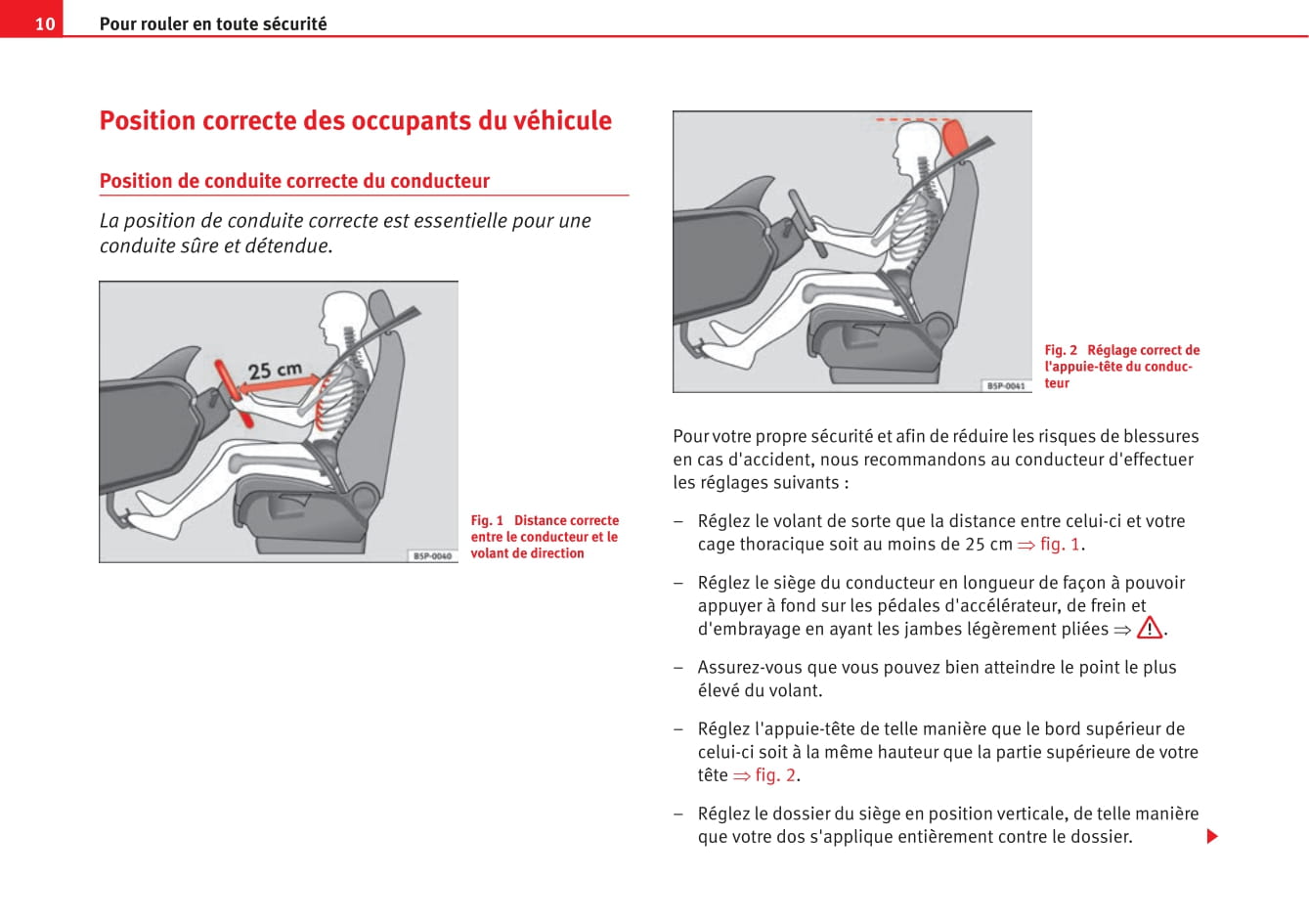 10 Pour rouler en toute sécurité

Position correcte des occupants du véhicule

Position de conduite correcte du conducteur

La position de conduite correcte est essentielle pour une conduite sûre et détendue.

25 cm

B5P-0040

Fig. 1 Distance correcte entre le conducteur et le volant de direction

B5P-0041

Fig. 2 Réglage correct de l'appuie-tête du conducteur

Pour votre propre sécurité et afin de réduire les risques de blessures en cas d'accident, nous recommandons au conducteur d'effectuer les réglages suivants :

– Réglez le volant de sorte que la distance entre celui-ci et votre cage thoracique soit au moins de 25 cm ⇒ fig. 1.

– Réglez le siège du conducteur en longueur de façon à pouvoir appuyer à fond sur les pédales d'accélérateur, de frein et d'embrayage en ayant les jambes légèrement pliées ⇒ ⚠.

– Assurez-vous que vous pouvez bien atteindre le point le plus élevé du volant.

– Réglez l'appuie-tête de telle manière que le bord supérieur de celui-ci soit à la même hauteur que la partie supérieure de votre tête ⇒ fig. 2.

– Réglez le dossier du siège en position verticale, de telle manière que votre dos s'applique entièrement contre le dossier.