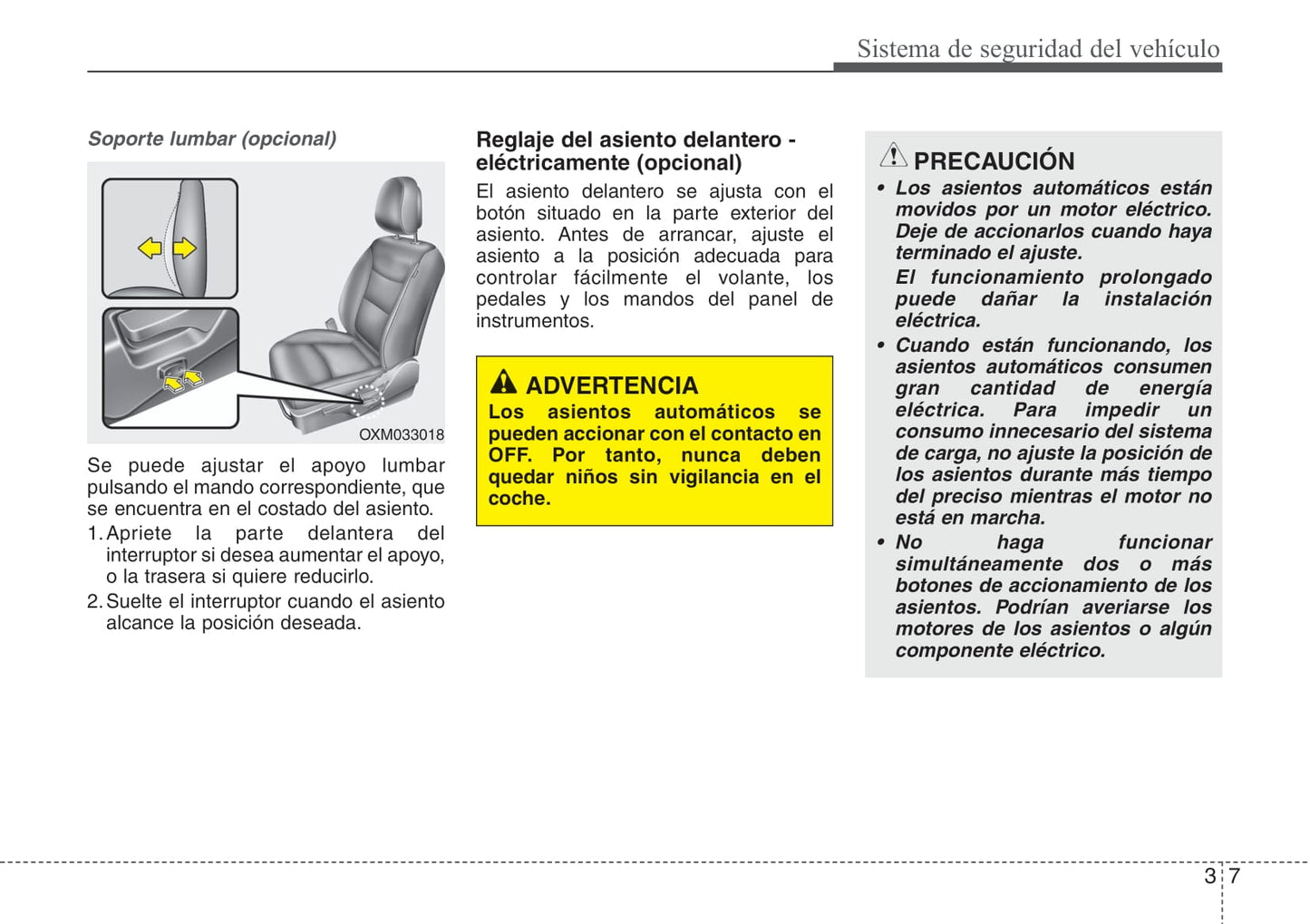 Sistema de seguridad del vehículo

Soporte lumbar (opcional)

OXM033018

Se puede ajustar el apoyo lumbar pulsando el mando correspondiente, que se encuentra en el costado del asiento.

1. Apriete la parte delantera del interruptor si desea aumentar el apoyo, o la trasera si quiere reducirlo.

2. Suelte el interruptor cuando el asiento alcance la posición deseada.

Reglaje del asiento delantero - eléctricamente (opcional)

El asiento delantero se ajusta con el botón situado en la parte exterior del asiento. Antes de arrancar, ajuste el asiento a la posición adecuada para controlar fácilmente el volante, los pedales y los mandos del panel de instrumentos.

ADVERTENCIA

Los asientos automáticos se pueden accionar con el contacto en OFF. Por tanto, nunca deben quedar niños sin vigilancia en el coche.

PRECAUCIÓN

• Los asientos automáticos están movidos por un motor eléctrico. Deje de accionarlos cuando haya terminado el ajuste.

El funcionamiento prolongado puede dañar la instalación eléctrica.

• Cuando están funcionando, los asientos automáticos consumen gran cantidad de energía eléctrica. Para impedir un consumo innecesario del sistema de carga, no ajuste la posición de los asientos durante más tiempo del preciso mientras el motor no está en marcha.

• No haga funcionar simultáneamente dos o más botones de accionamiento de los asientos. Podrían averiarse los motores de los asientos o algún componente eléctrico.

3 7