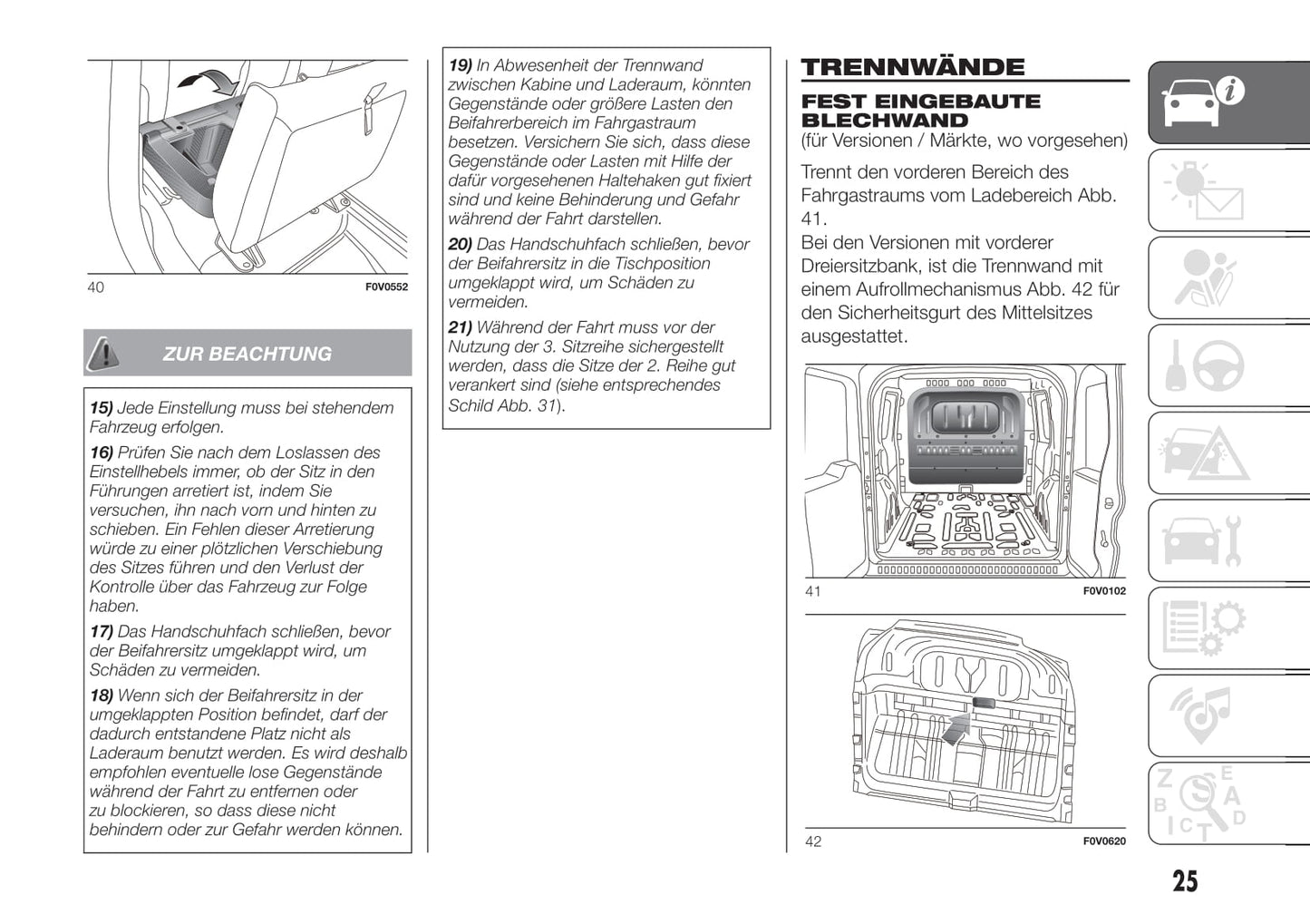 40 F0V0552

ZUR BEACHTUNG

15) Jede Einstellung muss bei stehendem Fahrzeug erfolgen.

16) Prüfen Sie nach dem Loslassen des Einstellhebels immer, ob der Sitz in den Führungen arretiert ist, indem Sie versuchen, ihn nach vorn und hinten zu schieben. Ein Fehlen dieser Arretierung würde zu einer plötzlichen Verschiebung des Sitzes führen und den Verlust der Kontrolle über das Fahrzeug zur Folge haben.

17) Das Handschuhfach schließen, bevor der Beifahrersitz umgeklappt wird, um Schäden zu vermeiden.

18) Wenn sich der Beifahrersitz in der umgeklappten Position befindet, darf der dadurch entstandene Platz nicht als Laderaum benutzt werden. Es wird deshalb empfohlen eventuelle lose Gegenstände während der Fahrt zu entfernen oder zu blockieren, so dass diese nicht behindern oder zur Gefahr werden können.

19) In Abwesenheit der Trennwand zwischen Kabine und Laderaum, könnten Gegenstände oder größere Lasten den Beifahrerbereich im Fahrgastraum besetzen. Versichern Sie sich, dass diese Gegenstände oder Lasten mit Hilfe der dafür vorgesehenen Haltehaken gut fixiert sind und keine Behinderung und Gefahr während der Fahrt darstellen.

20) Das Handschuhfach schließen, bevor der Beifahrersitz in die Tischposition umgeklappt wird, um Schäden zu vermeiden.

21) Während der Fahrt muss vor der Nutzung der 3. Sitzreihe sichergestellt werden, dass die Sitze der 2. Reihe gut verankert sind (siehe entsprechendes Schild Abb. 31).

TRENNWÄNDE

FEST EINGEBAUTE BLECHWAND
(für Versionen / Märkte, wo vorgesehen)

Trennt den vorderen Bereich des Fahrgastraums vom Ladebereich Abb. 41.
Bei den Versionen mit vorderer Dreiersitzbank, ist die Trennwand mit einem Aufrollmechanismus Abb. 42 für den Sicherheitsgurt des Mittelsitzes ausgestattet.

41 F0V0102

42 F0V0620

25