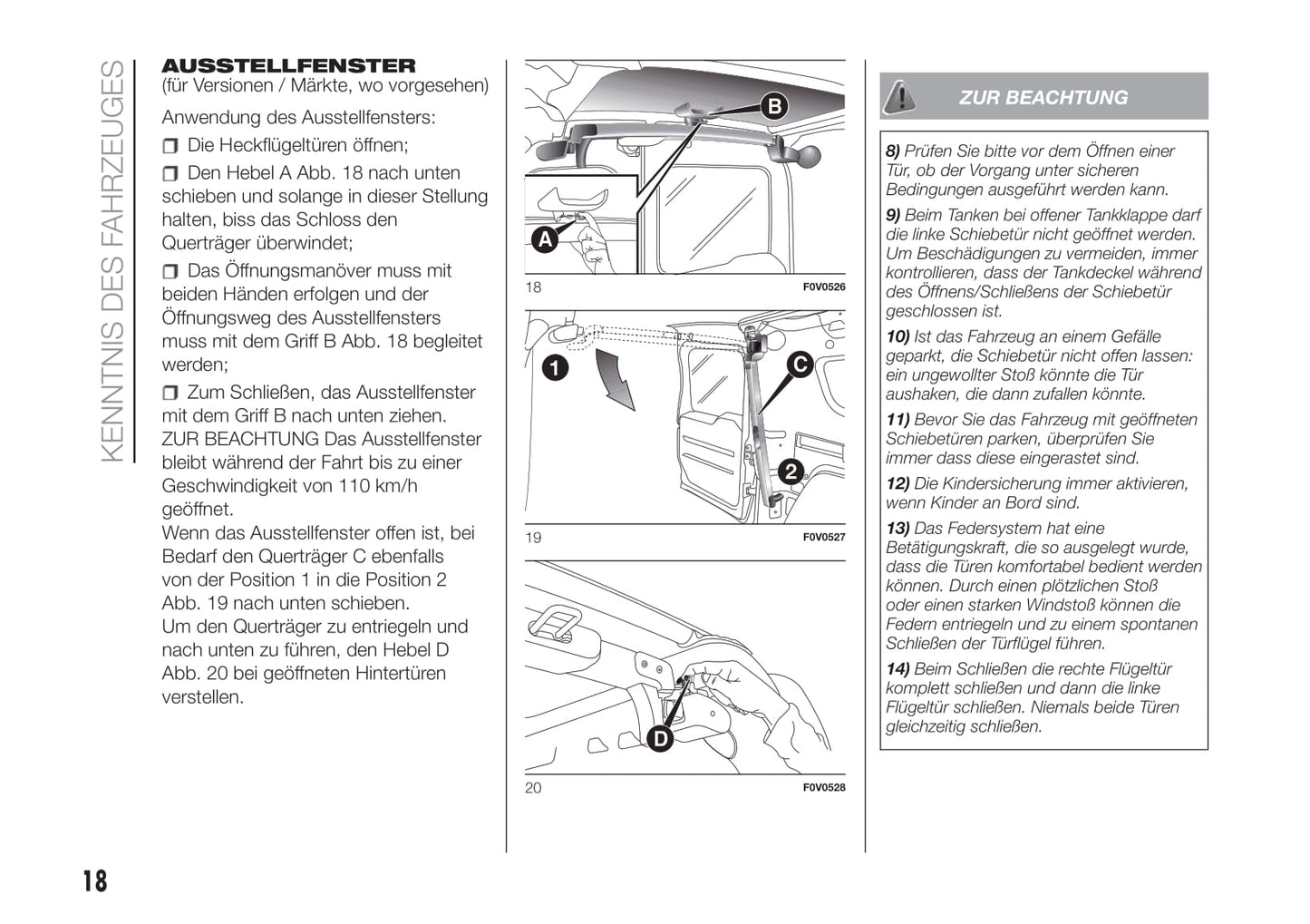 KENNTNIS DES FAHRZEUGES

AUSSTELLFENSTER
(für Versionen / Märkte, wo vorgesehen)

Anwendung des Ausstellfensters:

❒ Die Heckflügeltüren öffnen;

❒ Den Hebel A Abb. 18 nach unten schieben und solange in dieser Stellung halten, biss das Schloss den Querträger überwindet;

❒ Das Öffnungsmanöver muss mit beiden Händen erfolgen und der Öffnungsweg des Ausstellfensters muss mit dem Griff B Abb. 18 begleitet werden;

❒ Zum Schließen, das Ausstellfenster mit dem Griff B nach unten ziehen.
ZUR BEACHTUNG Das Ausstellfenster bleibt während der Fahrt bis zu einer Geschwindigkeit von 110 km/h geöffnet.
Wenn das Ausstellfenster offen ist, bei Bedarf den Querträger C ebenfalls von der Position 1 in die Position 2 Abb. 19 nach unten schieben.
Um den Querträger zu entriegeln und nach unten zu führen, den Hebel D Abb. 20 bei geöffneten Hintertüren verstellen.

B
A
18 F0V0526

1
C
2
19 F0V0527

D
20 F0V0528

ZUR BEACHTUNG

8) Prüfen Sie bitte vor dem Öffnen einer Tür, ob der Vorgang unter sicheren Bedingungen ausgeführt werden kann.

9) Beim Tanken bei offener Tankklappe darf die linke Schiebetür nicht geöffnet werden. Um Beschädigungen zu vermeiden, immer kontrollieren, dass der Tankdeckel während des Öffnens/Schließens der Schiebetür geschlossen ist.

10) Ist das Fahrzeug an einem Gefälle geparkt, die Schiebetür nicht offen lassen: ein ungewollter Stoß könnte die Tür aushaken, die dann zufallen könnte.

11) Bevor Sie das Fahrzeug mit geöffneten Schiebetüren parken, überprüfen Sie immer dass diese eingerastet sind.

12) Die Kindersicherung immer aktivieren, wenn Kinder an Bord sind.

13) Das Federsystem hat eine Betätigungskraft, die so ausgelegt wurde, dass die Türen komfortabel bedient werden können. Durch einen plötzlichen Stoß oder einen starken Windstoß können die Federn entriegeln und zu einem spontanen Schließen der Türflügel führen.

14) Beim Schließen die rechte Flügeltür komplett schließen und dann die linke Flügeltür schließen. Niemals beide Türen gleichzeitig schließen.

18