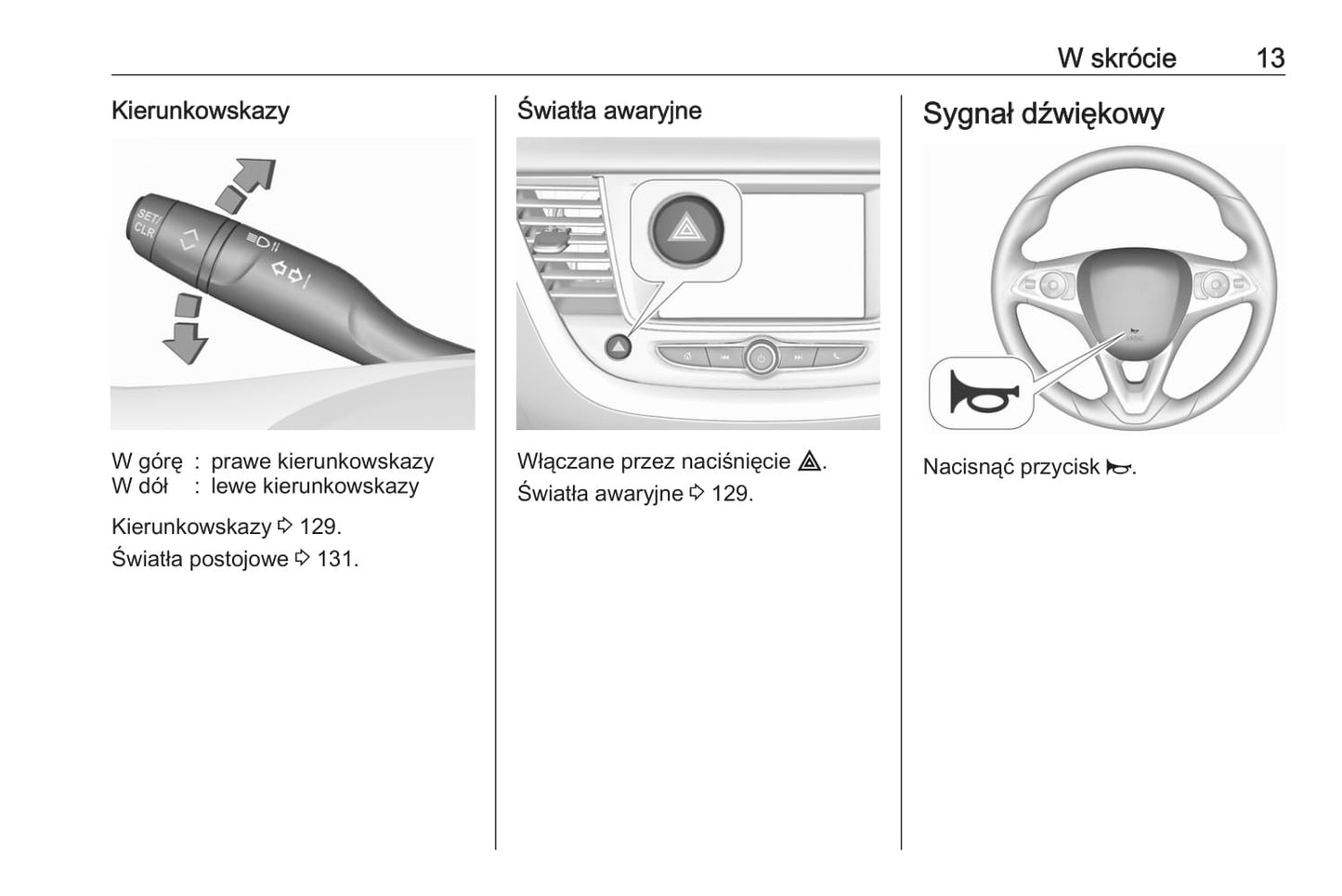 W skrócie 13

Kierunkowskazy

SET/
CLR

W górę : prawe kierunkowskazy
W dół : lewe kierunkowskazy

Kierunkowskazy ⇨ 129.

Światła postojowe ⇨ 131.

Światła awaryjne

Włączane przez naciśnięcie ⚠.

Światła awaryjne ⇨ 129.

Sygnał dźwiękowy

Nacisnąć przycisk 📯.