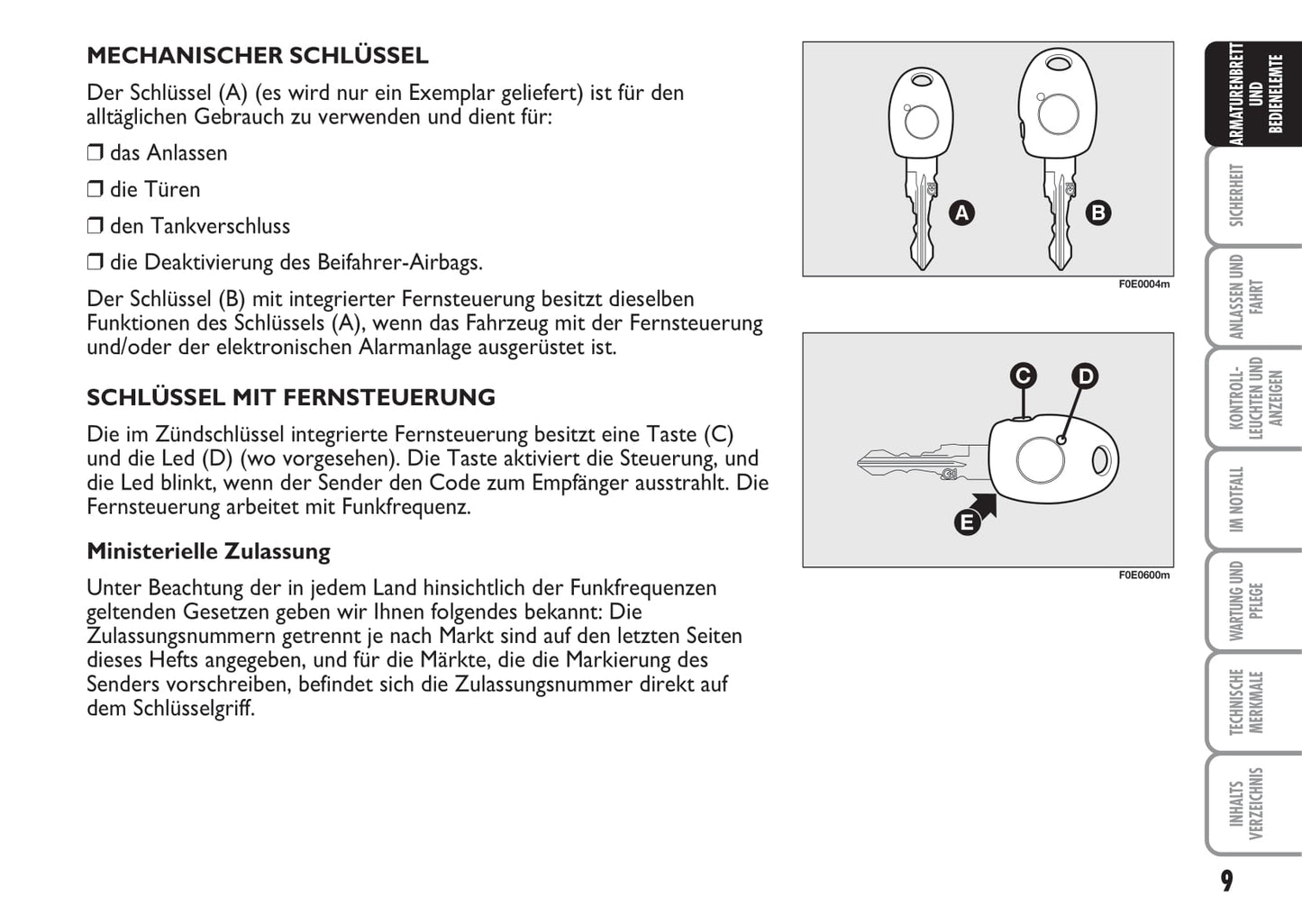 MECHANISCHER SCHLÜSSEL

Der Schlüssel (A) (es wird nur ein Exemplar geliefert) ist für den alltäglichen Gebrauch zu verwenden und dient für:

❒ das Anlassen

❒ die Türen

❒ den Tankverschluss

❒ die Deaktivierung des Beifahrer-Airbags.

Der Schlüssel (B) mit integrierter Fernsteuerung besitzt dieselben Funktionen des Schlüssels (A), wenn das Fahrzeug mit der Fernsteuerung und/oder der elektronischen Alarmanlage ausgerüstet ist.

SCHLÜSSEL MIT FERNSTEUERUNG

Die im Zündschlüssel integrierte Fernsteuerung besitzt eine Taste (C) und die Led (D) (wo vorgesehen). Die Taste aktiviert die Steuerung, und die Led blinkt, wenn der Sender den Code zum Empfänger ausstrahlt. Die Fernsteuerung arbeitet mit Funkfrequenz.

Ministerielle Zulassung

Unter Beachtung der in jedem Land hinsichtlich der Funkfrequenzen geltenden Gesetzen geben wir Ihnen folgendes bekannt: Die Zulassungsnummern getrennt je nach Markt sind auf den letzten Seiten dieses Hefts angegeben, und für die Märkte, die die Markierung des Senders vorschreiben, befindet sich die Zulassungsnummer direkt auf dem Schlüsselgriff.

A B

F0E0004m

C D E

F0E0600m

ARMATURENBRETT UND BEDIENELEMTE

SICHERHEIT

ANLASSEN UND FAHRT

KONTROLL-LEUCHTEN UND ANZEIGEN

IM NOTFALL

WARTUNG UND PFLEGE

TECHNISCHE MERKMALE

INHALTS VERZEICHNIS

9