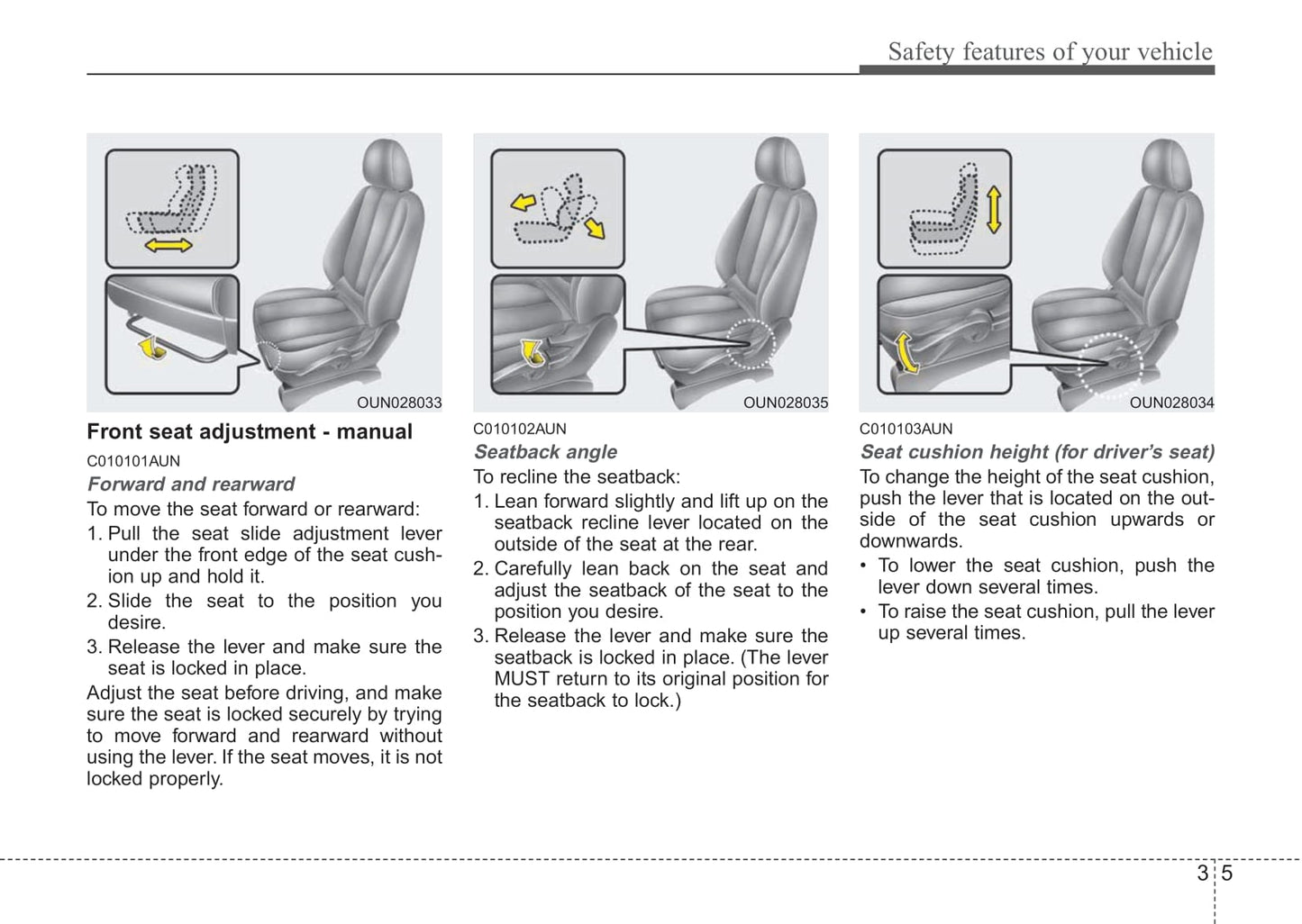 Safety features of your vehicle

OUN028033

Front seat adjustment - manual

C010101AUN

Forward and rearward

To move the seat forward or rearward:

1. Pull the seat slide adjustment lever under the front edge of the seat cushion up and hold it.

2. Slide the seat to the position you desire.

3. Release the lever and make sure the seat is locked in place.

Adjust the seat before driving, and make sure the seat is locked securely by trying to move forward and rearward without using the lever. If the seat moves, it is not locked properly.

OUN028035

C010102AUN

Seatback angle

To recline the seatback:

1. Lean forward slightly and lift up on the seatback recline lever located on the outside of the seat at the rear.

2. Carefully lean back on the seat and adjust the seatback of the seat to the position you desire.

3. Release the lever and make sure the seatback is locked in place. (The lever MUST return to its original position for the seatback to lock.)

OUN028034

C010103AUN

Seat cushion height (for driver's seat)

To change the height of the seat cushion, push the lever that is located on the outside of the seat cushion upwards or downwards.

• To lower the seat cushion, push the lever down several times.

• To raise the seat cushion, pull the lever up several times.

3 5