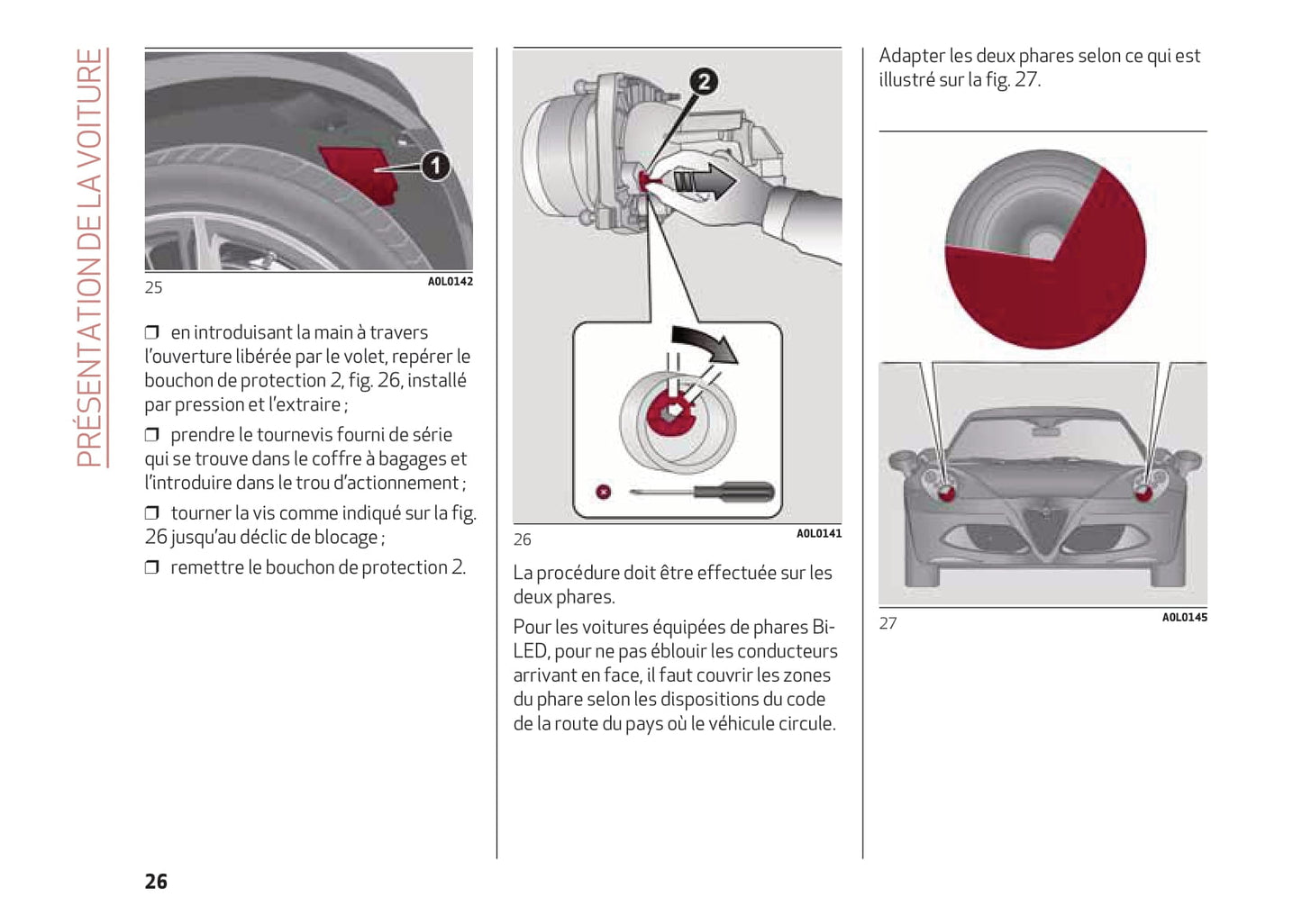 PRÉSENTATION DE LA VOITURE

1

25 A0L0142

❒ en introduisant la main à travers l'ouverture libérée par le volet, repérer le bouchon de protection 2, fig. 26, installé par pression et l'extraire ;

❒ prendre le tournevis fourni de série qui se trouve dans le coffre à bagages et l'introduire dans le trou d'actionnement ;

❒ tourner la vis comme indiqué sur la fig. 26 jusqu'au déclic de blocage ;

❒ remettre le bouchon de protection 2.

2

26 A0L0141

La procédure doit être effectuée sur les deux phares.

Pour les voitures équipées de phares Bi-LED, pour ne pas éblouir les conducteurs arrivant en face, il faut couvrir les zones du phare selon les dispositions du code de la route du pays où le véhicule circule.

Adapter les deux phares selon ce qui est illustré sur la fig. 27.

27 A0L0145

26