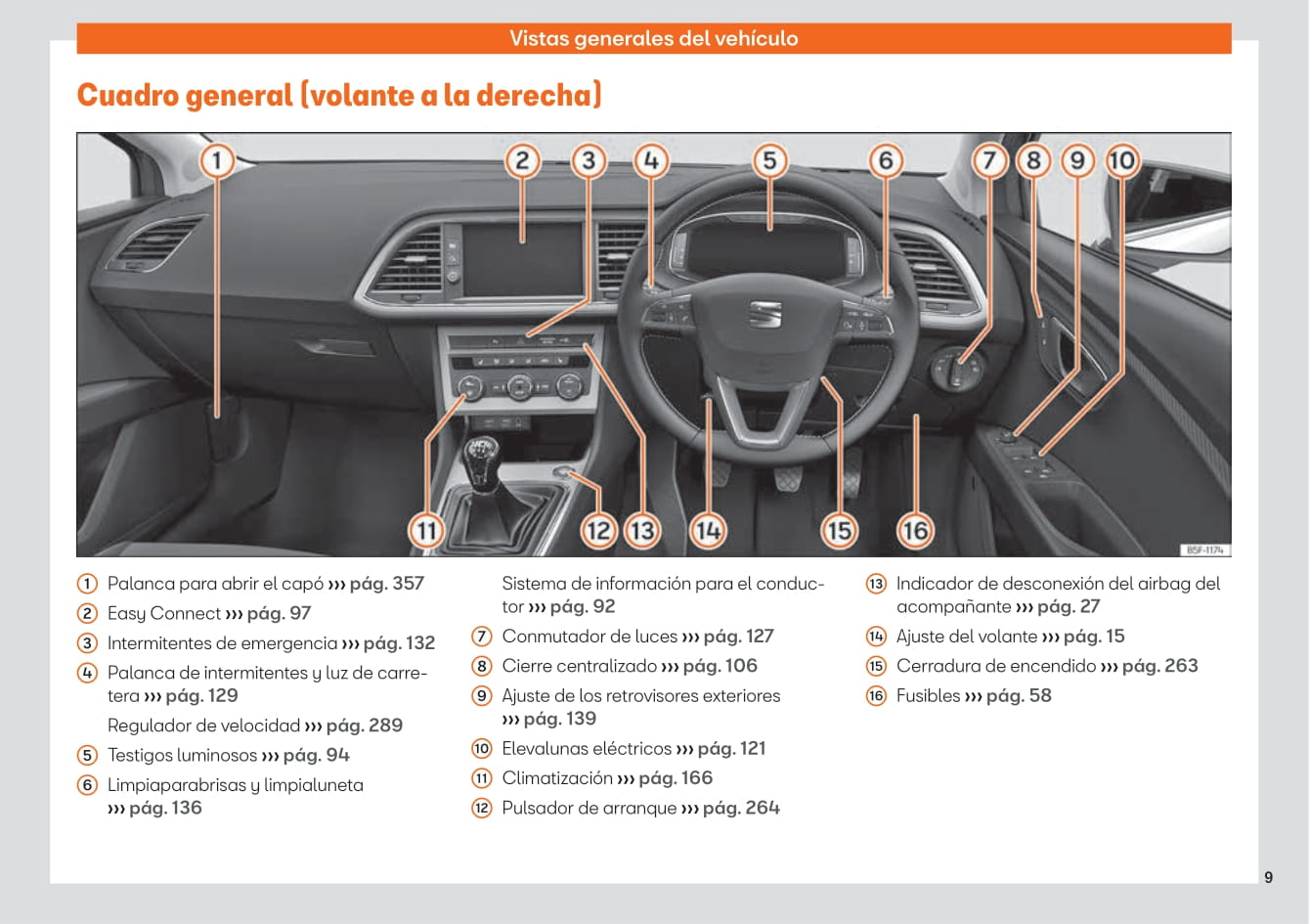 Vistas generales del vehículo

Cuadro general (volante a la derecha)

1 2 3 4 5 6 7 8 9 10

11 12 13 14 15 16

B5F-1174

1 Palanca para abrir el capó ››› pág. 357

2 Easy Connect ››› pág. 97

3 Intermitentes de emergencia ››› pág. 132

4 Palanca de intermitentes y luz de carretera ››› pág. 129

Regulador de velocidad ››› pág. 289

5 Testigos luminosos ››› pág. 94

6 Limpiaparabrisas y limpialuneta ››› pág. 136

Sistema de información para el conductor ››› pág. 92

7 Conmutador de luces ››› pág. 127

8 Cierre centralizado ››› pág. 106

9 Ajuste de los retrovisores exteriores ››› pág. 139

10 Elevalunas eléctricos ››› pág. 121

11 Climatización ››› pág. 166

12 Pulsador de arranque ››› pág. 264

13 Indicador de desconexión del airbag del acompañante ››› pág. 27

14 Ajuste del volante ››› pág. 15

15 Cerradura de encendido ››› pág. 263

16 Fusibles ››› pág. 58

9