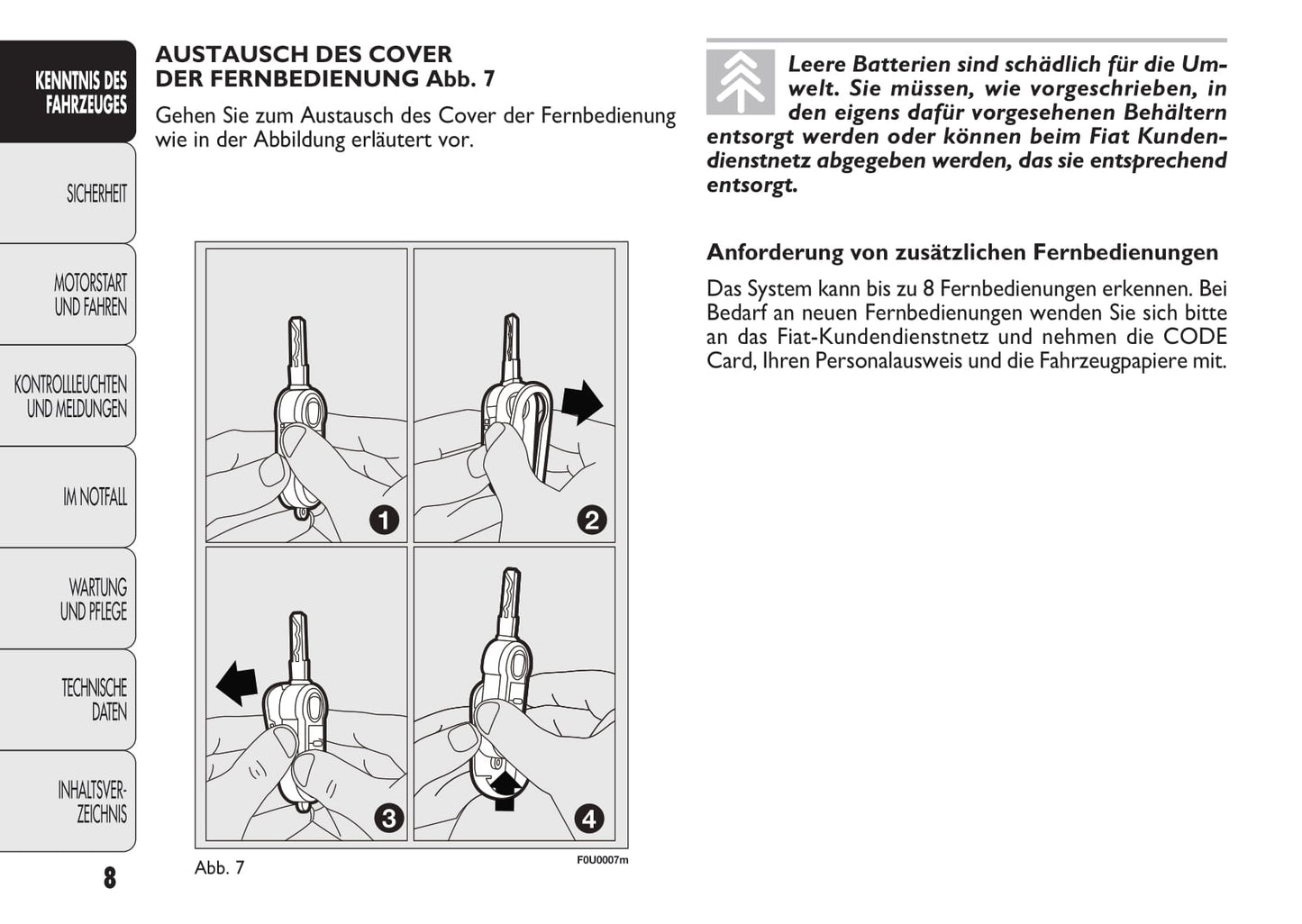 KENNTNIS DES FAHRZEUGES

SICHERHEIT

MOTORSTART UND FAHREN

KONTROLLLEUCHTEN UND MELDUNGEN

IM NOTFALL

WARTUNG UND PFLEGE

TECHNISCHE DATEN

INHALTSVERZEICHNIS

8

AUSTAUSCH DES COVER DER FERNBEDIENUNG Abb. 7

Gehen Sie zum Austausch des Cover der Fernbedienung wie in der Abbildung erläutert vor.

1

2

3

4

Abb. 7

F0U0007m

Leere Batterien sind schädlich für die Umwelt. Sie müssen, wie vorgeschrieben, in den eigens dafür vorgesehenen Behältern entsorgt werden oder können beim Fiat Kundendienstnetz abgegeben werden, das sie entsprechend entsorgt.

Anforderung von zusätzlichen Fernbedienungen

Das System kann bis zu 8 Fernbedienungen erkennen. Bei Bedarf an neuen Fernbedienungen wenden Sie sich bitte an das Fiat-Kundendienstnetz und nehmen die CODE Card, Ihren Personalausweis und die Fahrzeugpapiere mit.