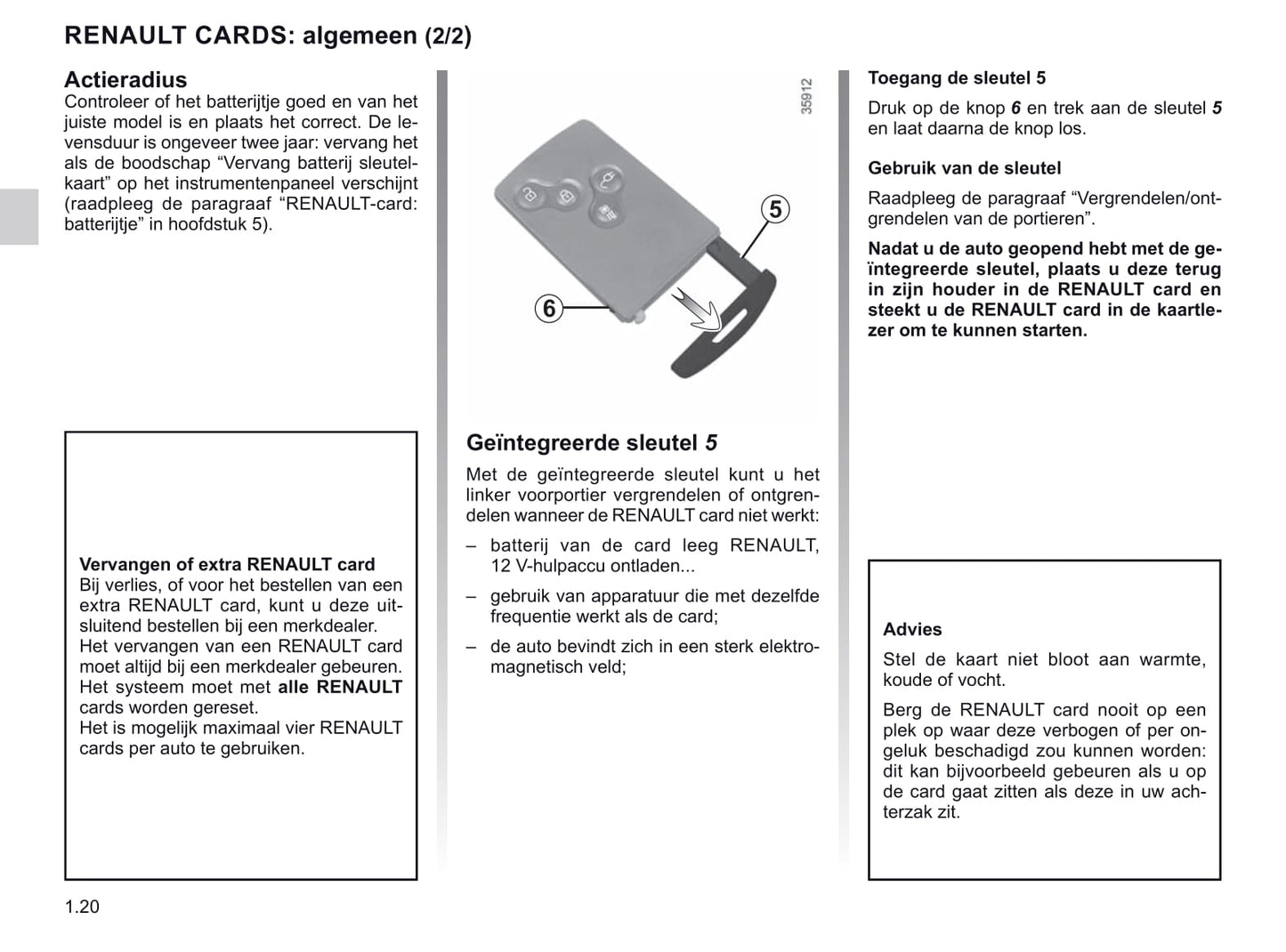 RENAULT CARDS: algemeen (2/2)

Actieradius
Controleer of het batterijtje goed en van het juiste model is en plaats het correct. De levensduur is ongeveer twee jaar: vervang het als de boodschap “Vervang batterij sleutelkaart” op het instrumentenpaneel verschijnt (raadpleeg de paragraaf “RENAULT-card: batterijtje” in hoofdstuk 5).

Vervangen of extra RENAULT card
Bij verlies, of voor het bestellen van een extra RENAULT card, kunt u deze uitsluitend bestellen bij een merkdealer.
Het vervangen van een RENAULT card moet altijd bij een merkdealer gebeuren.
Het systeem moet met alle RENAULT cards worden gereset.
Het is mogelijk maximaal vier RENAULT cards per auto te gebruiken.

35912

5

6

Geïntegreerde sleutel 5
Met de geïntegreerde sleutel kunt u het linker voorportier vergrendelen of ontgrendelen wanneer de RENAULT card niet werkt:
– batterij van de card leeg RENAULT, 12 V-hulpaccu ontladen...
– gebruik van apparatuur die met dezelfde frequentie werkt als de card;
– de auto bevindt zich in een sterk elektromagnetisch veld;

Toegang de sleutel 5
Druk op de knop 6 en trek aan de sleutel 5 en laat daarna de knop los.

Gebruik van de sleutel
Raadpleeg de paragraaf “Vergrendelen/ontgrendelen van de portieren”.

Nadat u de auto geopend hebt met de geïntegreerde sleutel, plaats u deze terug in zijn houder in de RENAULT card en steekt u de RENAULT card in de kaartlezer om te kunnen starten.

Advies
Stel de kaart niet bloot aan warmte, koude of vocht.
Berg de RENAULT card nooit op een plek op waar deze verbogen of per ongeluk beschadigd zou kunnen worden: dit kan bijvoorbeeld gebeuren als u op de card gaat zitten als deze in uw achterzak zit.

1.20