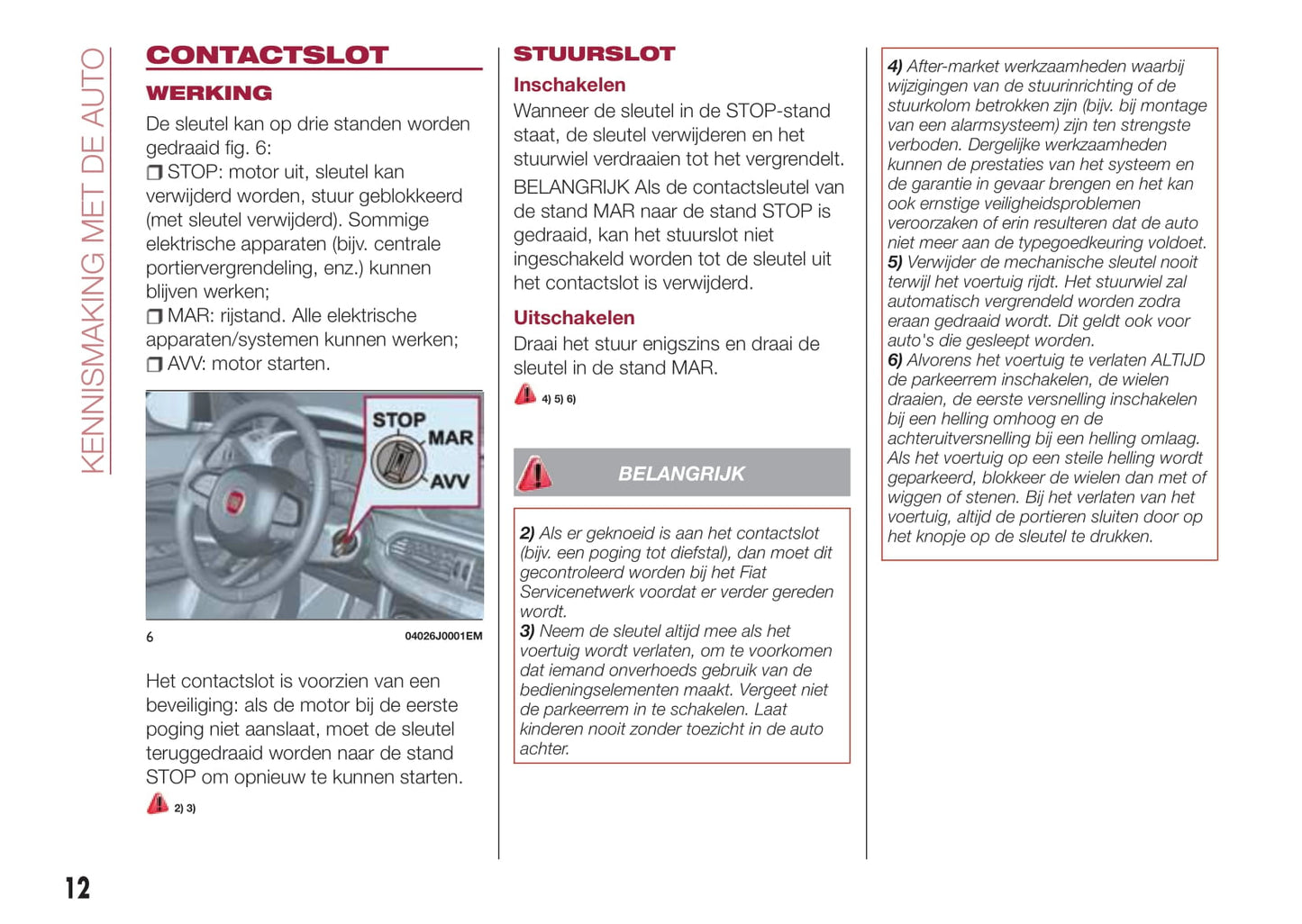 KENNISMAKING MET DE AUTO

CONTACTSLOT

WERKING

De sleutel kan op drie standen worden gedraaid fig. 6:

❒ STOP: motor uit, sleutel kan verwijderd worden, stuur geblokkeerd (met sleutel verwijderd). Sommige elektrische apparaten (bijv. centrale portiervergrendeling, enz.) kunnen blijven werken;

❒ MAR: rijstand. Alle elektrische apparaten/systemen kunnen werken;

❒ AVV: motor starten.

STOP
MAR
AVV

6 04026J0001EM

Het contactslot is voorzien van een beveiliging: als de motor bij de eerste poging niet aanslaat, moet de sleutel teruggedraaid worden naar de stand STOP om opnieuw te kunnen starten.

2) 3)

STUURSLOT

Inschakelen

Wanneer de sleutel in de STOP-stand staat, de sleutel verwijderen en het stuurwiel verdraaien tot het vergrendelt.

BELANGRIJK Als de contactsleutel van de stand MAR naar de stand STOP is gedraaid, kan het stuurslot niet ingeschakeld worden tot de sleutel uit het contactslot is verwijderd.

Uitschakelen

Draai het stuur enigszins en draai de sleutel in de stand MAR.

4) 5) 6)

BELANGRIJK

2) Als er geknoeid is aan het contactslot (bijv. een poging tot diefstal), dan moet dit gecontroleerd worden bij het Fiat Servicenetwerk voordat er verder gereden wordt.

3) Neem de sleutel altijd mee als het voertuig wordt verlaten, om te voorkomen dat iemand onverhoeds gebruik van de bedieningselementen maakt. Vergeet niet de parkeerrem in te schakelen. Laat kinderen nooit zonder toezicht in de auto achter.

4) After-market werkzaamheden waarbij wijzigingen van de stuurinrichting of de stuurkolom betrokken zijn (bijv. bij montage van een alarmsysteem) zijn ten strengste verboden. Dergelijke werkzaamheden kunnen de prestaties van het systeem en de garantie in gevaar brengen en het kan ook ernstige veiligheidsproblemen veroorzaken of erin resulteren dat de auto niet meer aan de typegoedkeuring voldoet.

5) Verwijder de mechanische sleutel nooit terwijl het voertuig rijdt. Het stuurwiel zal automatisch vergrendeld worden zodra eraan gedraaid wordt. Dit geldt ook voor auto's die gesleept worden.

6) Alvorens het voertuig te verlaten ALTIJD de parkeerrem inschakelen, de wielen draaien, de eerste versnelling inschakelen bij een helling omhoog en de achteruitversnelling bij een helling omlaag. Als het voertuig op een steile helling wordt geparkeerd, blokkeer de wielen dan met of wiggen of stenen. Bij het verlaten van het voertuig, altijd de portieren sluiten door op het knopje op de sleutel te drukken.

12