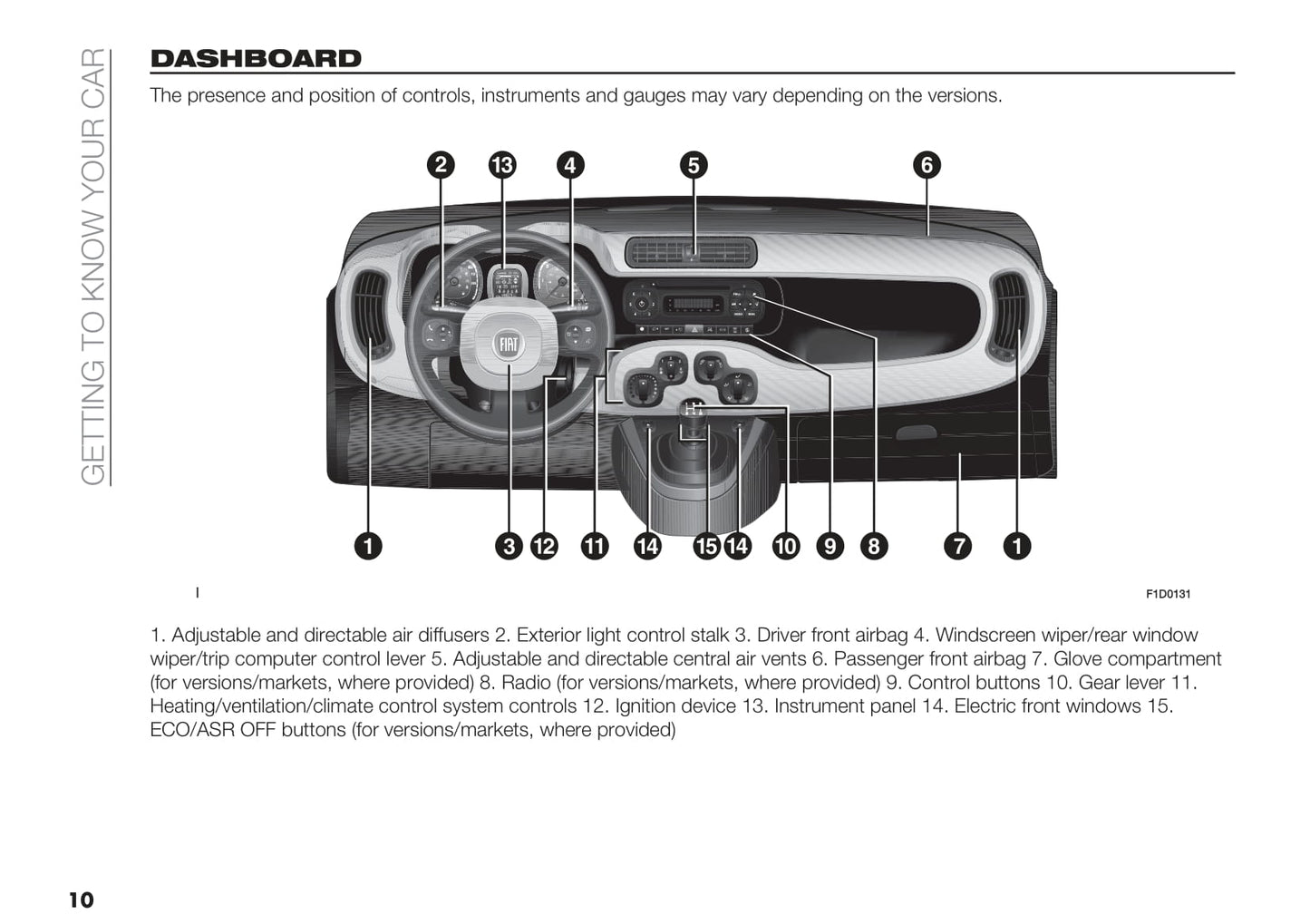 GETTING TO KNOW YOUR CAR

DASHBOARD

The presence and position of controls, instruments and gauges may vary depending on the versions.

2 13 4 5 6

FIAT

1 3 12 11 14 15 14 10 9 8 7 1

I

F1D0131

1. Adjustable and directable air diffusers 2. Exterior light control stalk 3. Driver front airbag 4. Windscreen wiper/rear window wiper/trip computer control lever 5. Adjustable and directable central air vents 6. Passenger front airbag 7. Glove compartment (for versions/markets, where provided) 8. Radio (for versions/markets, where provided) 9. Control buttons 10. Gear lever 11. Heating/ventilation/climate control system controls 12. Ignition device 13. Instrument panel 14. Electric front windows 15. ECO/ASR OFF buttons (for versions/markets, where provided)

10