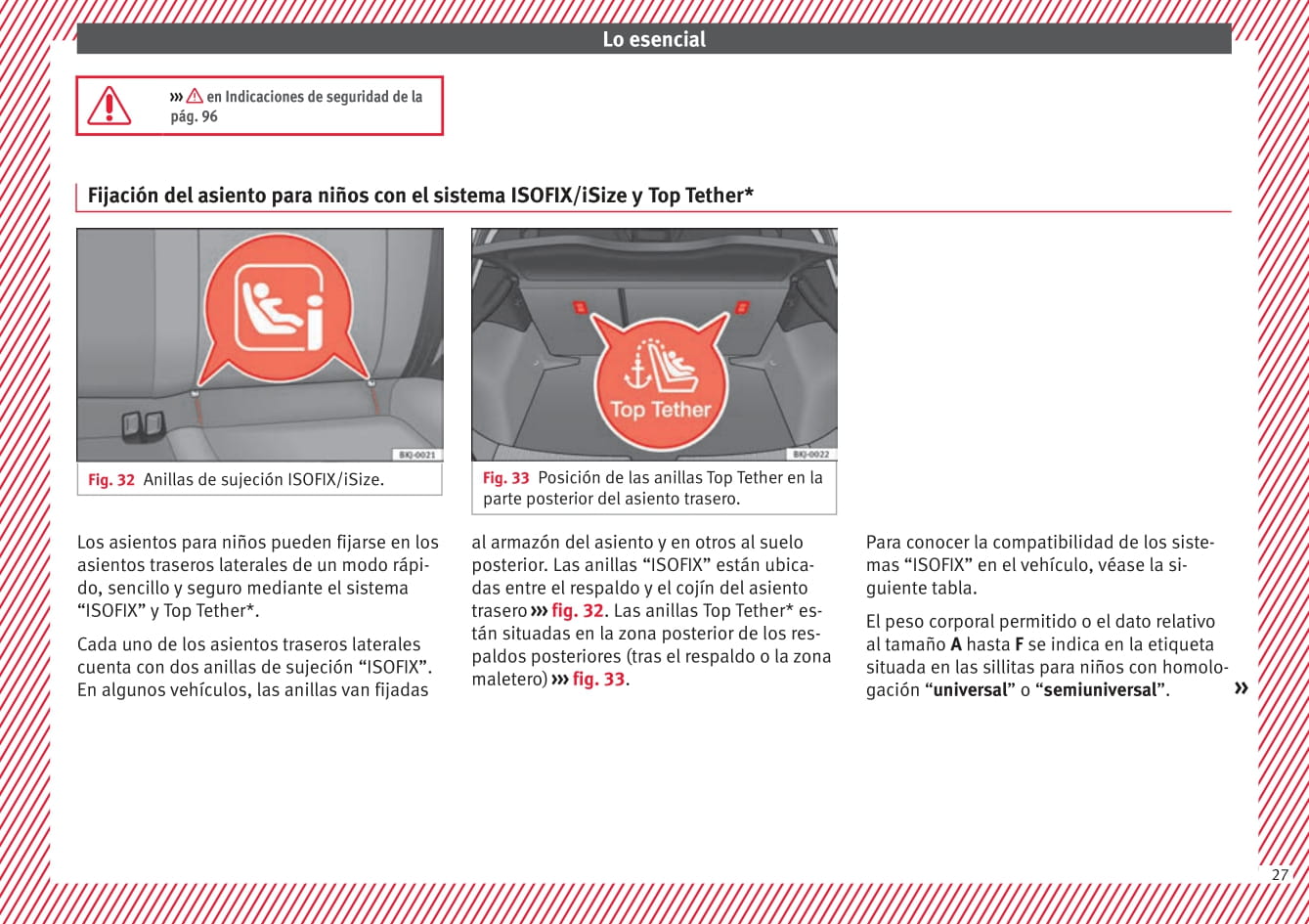 Lo esencial

››› ⚠ en Indicaciones de seguridad de la pág. 96

Fijación del asiento para niños con el sistema ISOFIX/iSize y Top Tether*

BKJ-0021

Fig. 32 Anillas de sujeción ISOFIX/iSize.

Top Tether

BKJ-0022

Fig. 33 Posición de las anillas Top Tether en la parte posterior del asiento trasero.

Los asientos para niños pueden fijarse en los asientos traseros laterales de un modo rápido, sencillo y seguro mediante el sistema “ISOFIX” y Top Tether*.

Cada uno de los asientos traseros laterales cuenta con dos anillas de sujeción “ISOFIX”. En algunos vehículos, las anillas van fijadas al armazón del asiento y en otros al suelo posterior. Las anillas “ISOFIX” están ubicadas entre el respaldo y el cojín del asiento trasero ››› fig. 32. Las anillas Top Tether* están situadas en la zona posterior de los respaldos posteriores (tras el respaldo o la zona maletero) ››› fig. 33.

Para conocer la compatibilidad de los sistemas “ISOFIX” en el vehículo, véase la siguiente tabla.

El peso corporal permitido o el dato relativo al tamaño A hasta F se indica en la etiqueta situada en las sillitas para niños con homologación “universal” o “semiuniversal”. »

27